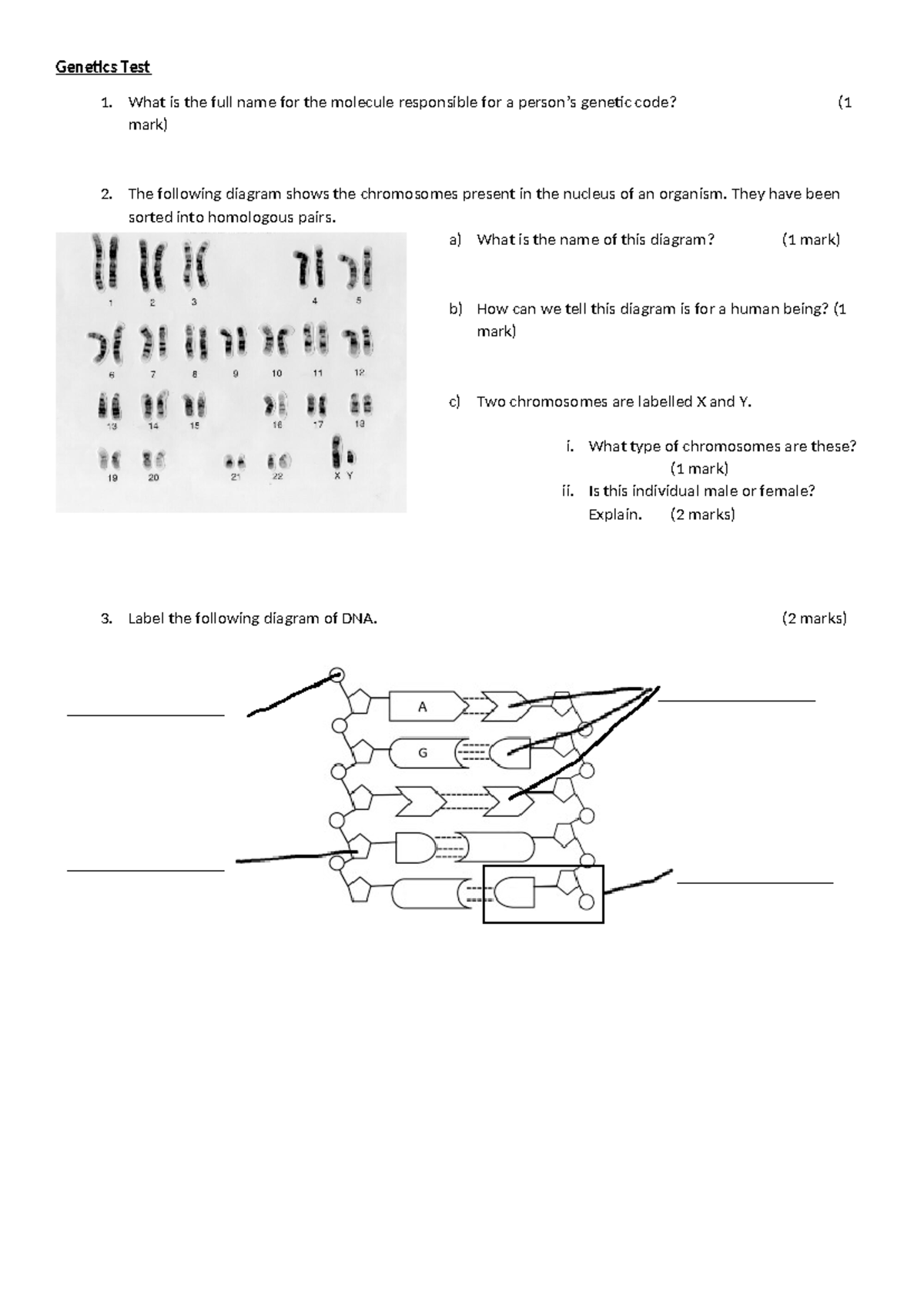 Genetics Test

1. What is the full name for the molecule responsible for a person's genetic code? (1 mark)

2. The following diagram shows the chromosomes present in the nucleus of an organism. They have been sorted into homologous pairs.

1 2 3 4 5
6 7 8 9 10 11 12
13 14 15 16 17 18
19 20 21 22 X Y

a) What is the name of this diagram? (1 mark)

b) How can we tell this diagram is for a human being? (1 mark)

c) Two chromosomes are labelled X and Y.

i. What type of chromosomes are these? (1 mark)

ii. Is this individual male or female? Explain. (2 marks)

3. Label the following diagram of DNA. (2 marks)

A
G