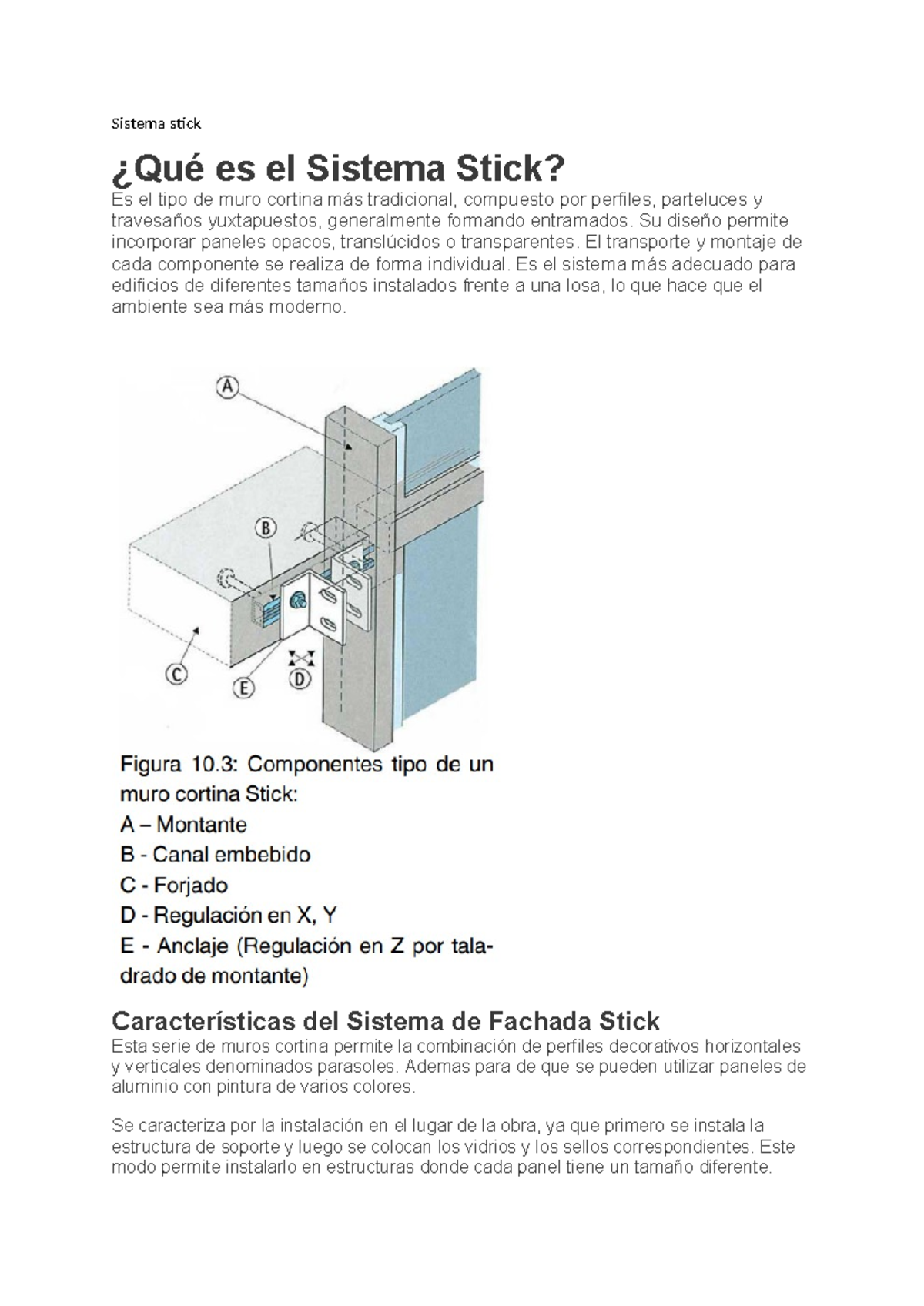 Sistema stick

¿Qué es el Sistema Stick?

Es el tipo de muro cortina más tradicional, compuesto por perfiles, parteluces y travesaños yuxtapuestos, generalmente formando entramados. Su diseño permite incorporar paneles opacos, translúcidos o transparentes. El transporte y montaje de cada componente se realiza de forma individual. Es el sistema más adecuado para edificios de diferentes tamaños instalados frente a una losa, lo que hace que el ambiente sea más moderno.

A

B

C

E

D

Figura 10.3: Componentes tipo de un muro cortina Stick:
A – Montante
B - Canal embebido
C - Forjado
D - Regulación en X, Y
E - Anclaje (Regulación en Z por taladrado de montante)

Características del Sistema de Fachada Stick

Esta serie de muros cortina permite la combinación de perfiles decorativos horizontales y verticales denominados parasoles. Ademas para de que se pueden utilizar paneles de aluminio con pintura de varios colores.

Se caracteriza por la instalación en el lugar de la obra, ya que primero se instala la estructura de soporte y luego se colocan los vidrios y los sellos correspondientes. Este modo permite instalarlo en estructuras donde cada panel tiene un tamaño diferente.