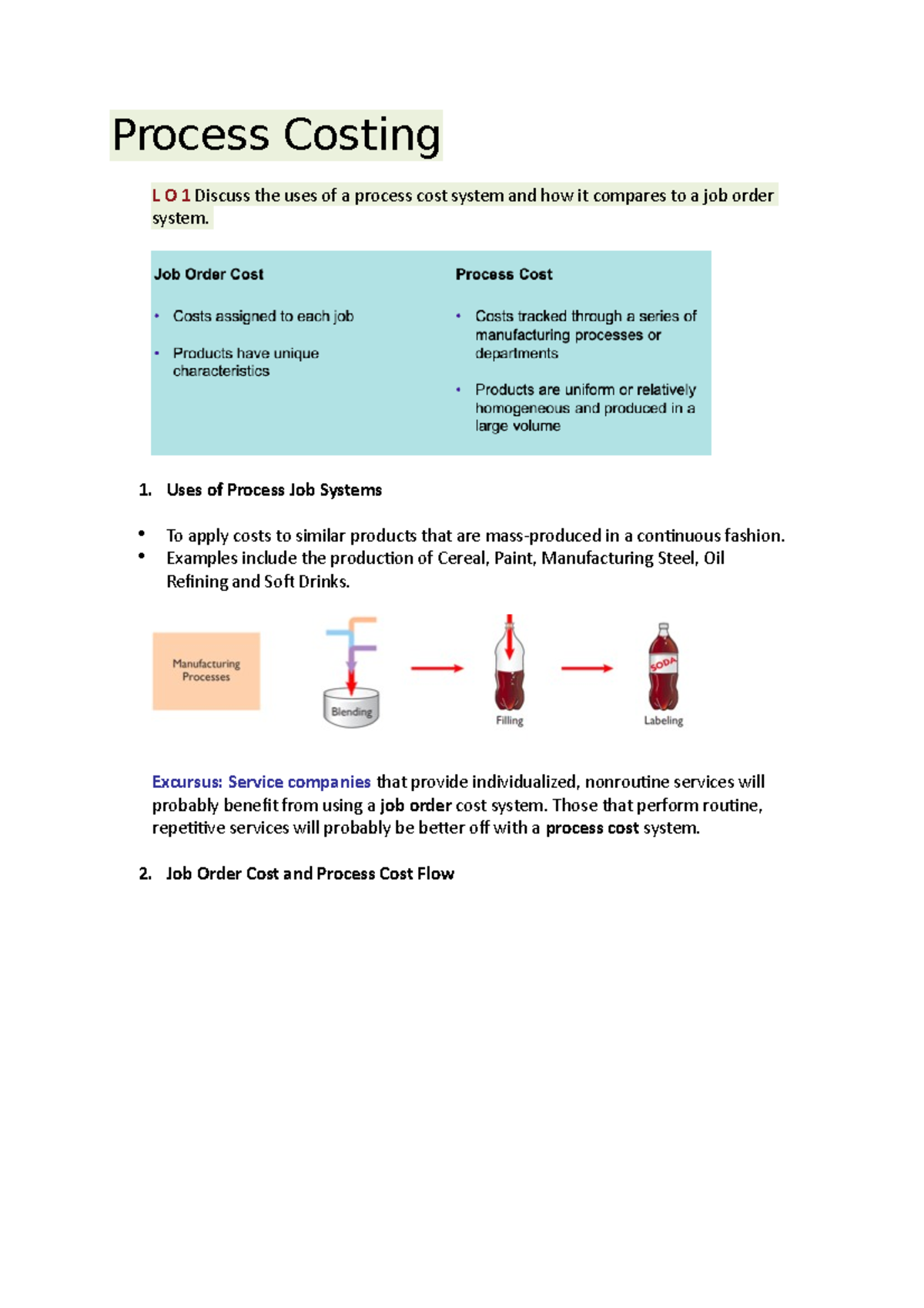 Process Costing

L O 1 Discuss the uses of a process cost system and how it compares to a job order system.

Job Order Cost

• Costs assigned to each job

• Products have unique characteristics

Process Cost

• Costs tracked through a series of manufacturing processes or departments

• Products are uniform or relatively homogeneous and produced in a large volume

1. Uses of Process Job Systems

• To apply costs to similar products that are mass-produced in a continuous fashion.
• Examples include the production of Cereal, Paint, Manufacturing Steel, Oil Refining and Soft Drinks.

Manufacturing Processes

Blending

Filling

SODA

Labeling

Excursus: Service companies that provide individualized, nonroutine services will probably benefit from using a job order cost system. Those that perform routine, repetitive services will probably be better off with a process cost system.

2. Job Order Cost and Process Cost Flow