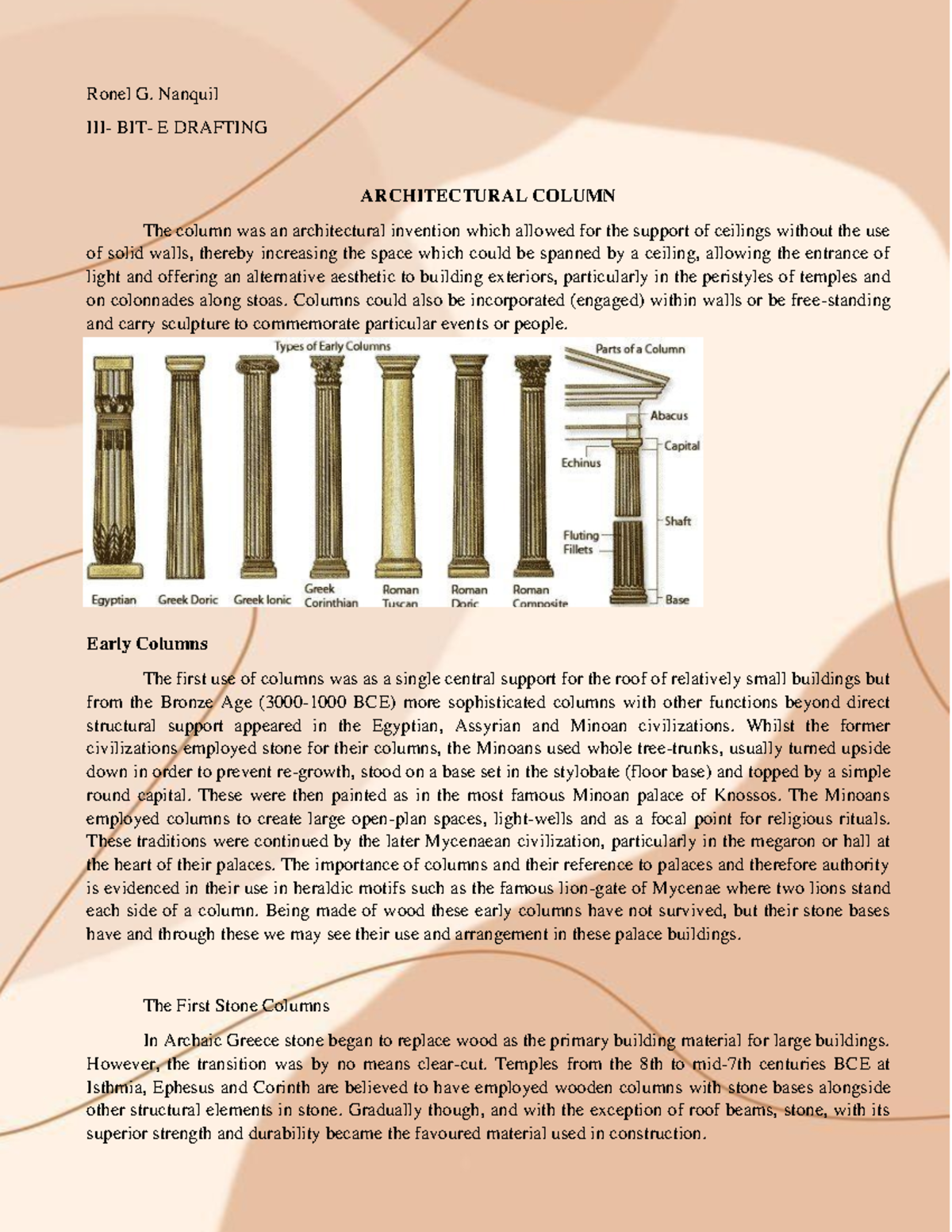 Ronel G. Nanquil

III- BIT- E DRAFTING

ARCHITECTURAL COLUMN

The column was an architectural invention which allowed for the support of ceilings without the use of solid walls, thereby increasing the space which could be spanned by a ceiling, allowing the entrance of light and offering an alternative aesthetic to building exteriors, particularly in the peristyles of temples and on colonnades along stoas. Columns could also be incorporated (engaged) within walls or be free-standing and carry sculpture to commemorate particular events or people.

Types of Early Columns

Egyptian Greek Doric Greek Ionic Greek Corinthian Roman Tuscan Roman Doric Roman Composite

Parts of a Column

Abacus

Capital

Echinus

Shaft

Fluting

Fillets

Base

Early Columns

The first use of columns was as a single central support for the roof of relatively small buildings but from the Bronze Age (3000-1000 BCE) more sophisticated columns with other functions beyond direct structural support appeared in the Egyptian, Assyrian and Minoan civilizations. Whilst the former civilizations employed stone for their columns, the Minoans used whole tree-trunks, usually turned upside down in order to prevent re-growth, stood on a base set in the stylobate (floor base) and topped by a simple round capital. These were then painted as in the most famous Minoan palace of Knossos. The Minoans employed columns to create large open-plan spaces, light-wells and as a focal point for religious rituals. These traditions were continued by the later Mycenaean civilization, particularly in the megaron or hall at the heart of their palaces. The importance of columns and their reference to palaces and therefore authority is evidenced in their use in heraldic motifs such as the famous lion-gate of Mycenae where two lions stand each side of a column. Being made of wood these early columns have not survived, but their stone bases have and through these we may see their use and arrangement in these palace buildings.

The First Stone Columns

In Archaic Greece stone began to replace wood as the primary building material for large buildings. However, the transition was by no means clear-cut. Temples from the 8th to mid-7th centuries BCE at Isthmia, Ephesus and Corinth are believed to have employed wooden columns with stone bases alongside other structural elements in stone. Gradually though, and with the exception of roof beams, stone, with its superior strength and durability became the favoured material used in construction.