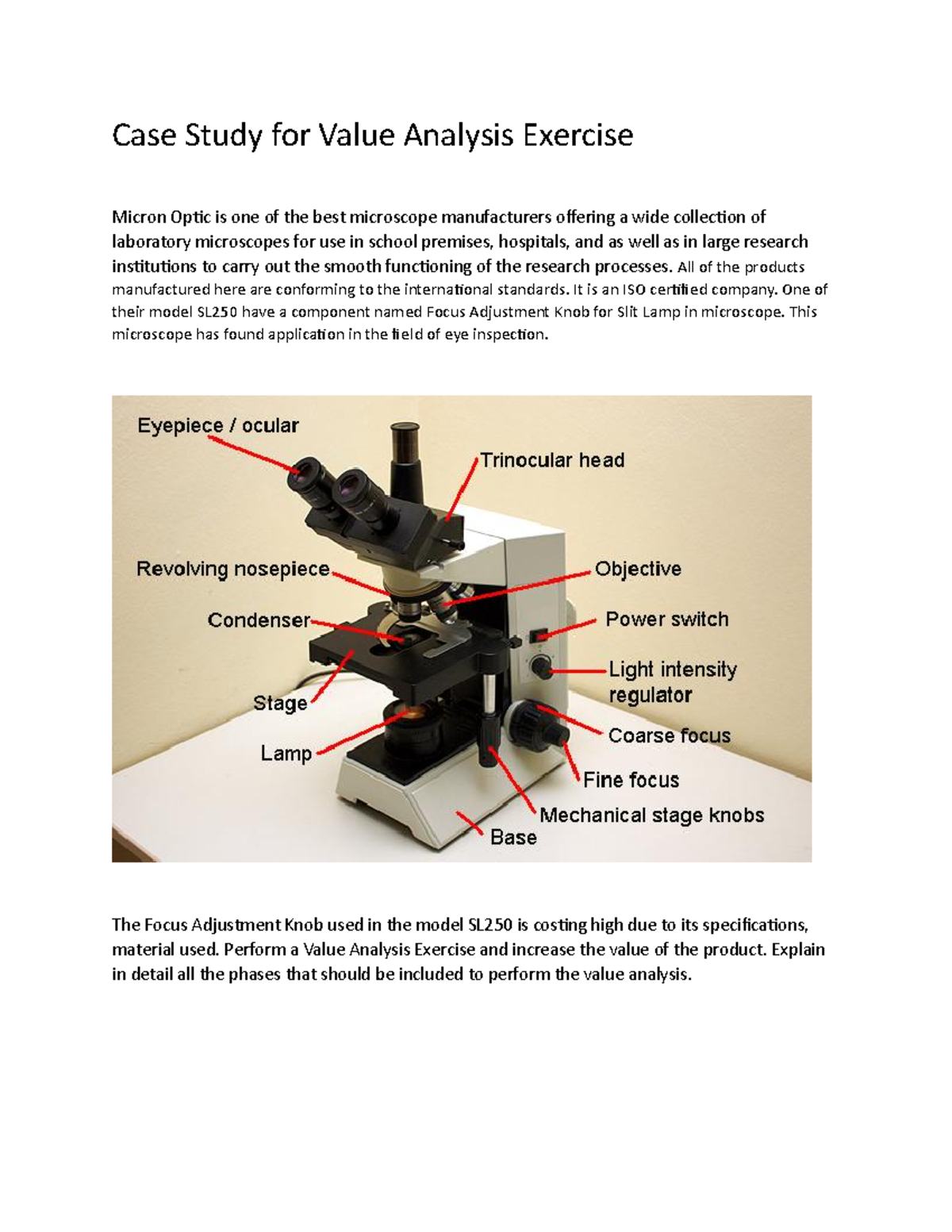 Case Study for Value Analysis Exercise

Micron Optic is one of the best microscope manufacturers offering a wide collection of laboratory microscopes for use in school premises, hospitals, and as well as in large research institutions to carry out the smooth functioning of the research processes. All of the products manufactured here are conforming to the international standards. It is an ISO certified company. One of their model SL250 have a component named Focus Adjustment Knob for Slit Lamp in microscope. This microscope has found application in the field of eye inspection.

Eyepiece / ocular
Trinocular head
Revolving nosepiece
Objective
Condenser
Power switch
Light intensity regulator
Stage
Coarse focus
Lamp
Fine focus
Mechanical stage knobs
Base

The Focus Adjustment Knob used in the model SL250 is costing high due to its specifications, material used. Perform a Value Analysis Exercise and increase the value of the product. Explain in detail all the phases that should be included to perform the value analysis.