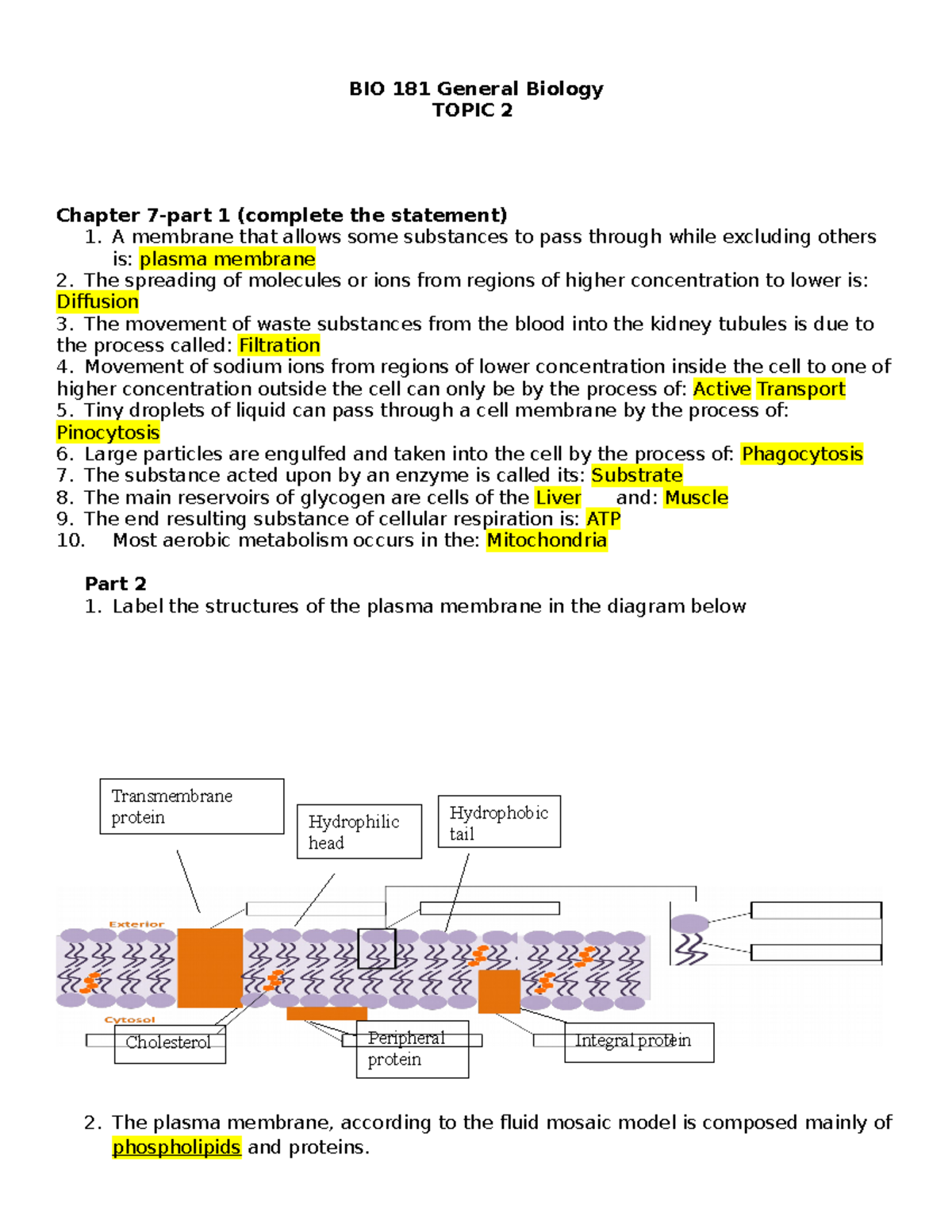 BIO 181 General Biology
TOPIC 2

Chapter 7-part 1 (complete the statement)
1. A membrane that allows some substances to pass through while excluding others is: plasma membrane
2. The spreading of molecules or ions from regions of higher concentration to lower is: Diffusion
3. The movement of waste substances from the blood into the kidney tubules is due to the process called: Filtration
4. Movement of sodium ions from regions of lower concentration inside the cell to one of higher concentration outside the cell can only be by the process of: Active Transport
5. Tiny droplets of liquid can pass through a cell membrane by the process of: Pinocytosis
6. Large particles are engulfed and taken into the cell by the process of: Phagocytosis
7. The substance acted upon by an enzyme is called its: Substrate
8. The main reservoirs of glycogen are cells of the Liver and: Muscle
9. The end resulting substance of cellular respiration is: ATP
10. Most aerobic metabolism occurs in the: Mitochondria

Part 2
1. Label the structures of the plasma membrane in the diagram below

Transmembrane protein
Hydrophilic head
Hydrophobic tail
Exterior
Cytosol
Cholesterol
Peripheral protein
Integral protein

2. The plasma membrane, according to the fluid mosaic model is composed mainly of phospholipids and proteins.