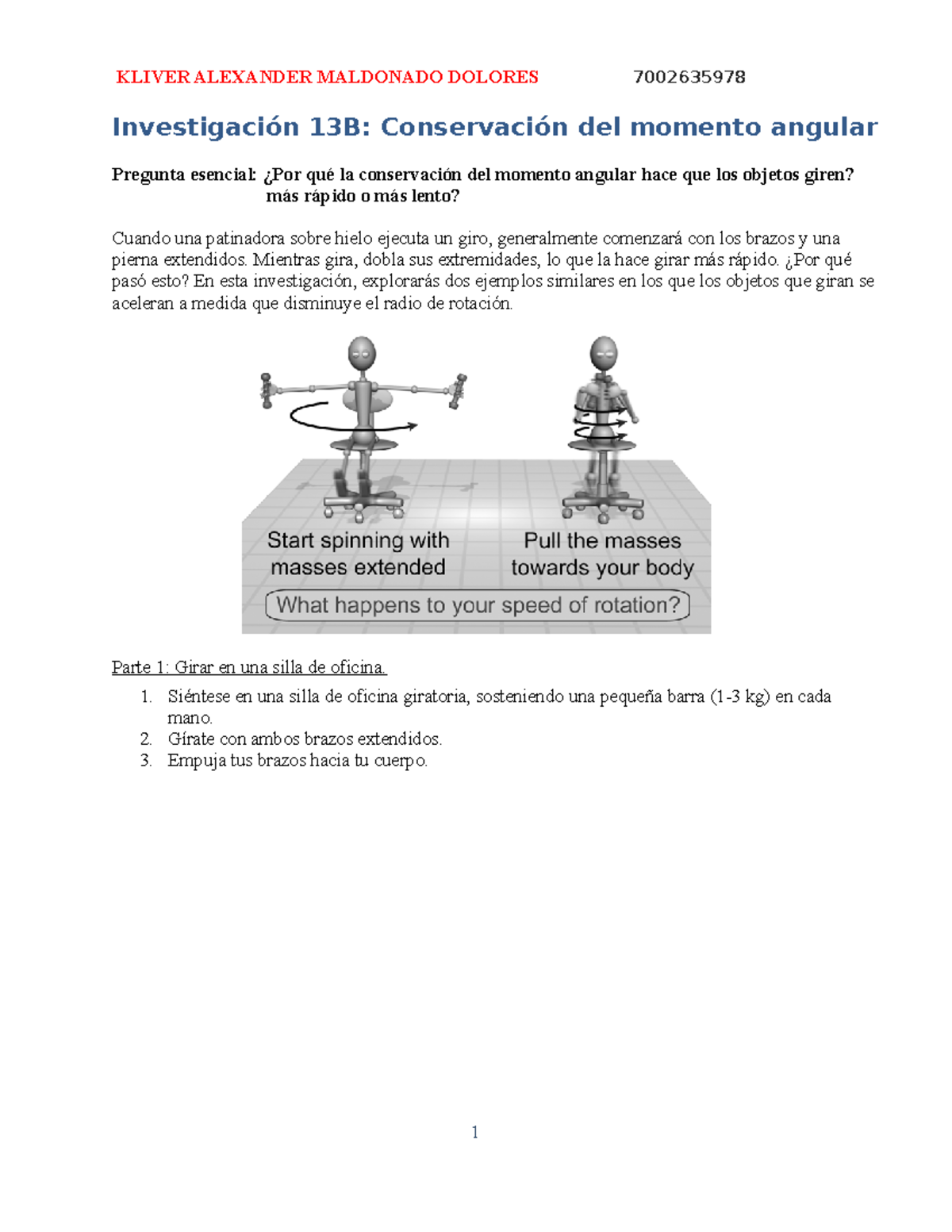 KLIVER ALEXANDER MALDONADO DOLORES 7002635978

Investigación 13B: Conservación del momento angular

Pregunta esencial: ¿Por qué la conservación del momento angular hace que los objetos giren? más rápido o más lento?

Cuando una patinadora sobre hielo ejecuta un giro, generalmente comenzará con los brazos y una pierna extendidos. Mientras gira, dobla sus extremidades, lo que la hace girar más rápido. ¿Por qué pasó esto? En esta investigación, explorarás dos ejemplos similares en los que los objetos que giran se aceleran a medida que disminuye el radio de rotación.

Start spinning with masses extended

Pull the masses towards your body

What happens to your speed of rotation?

Parte 1: Girar en una silla de oficina.

1. Siéntese en una silla de oficina giratoria, sosteniendo una pequeña barra (1-3 kg) en cada mano.
2. Gírate con ambos brazos extendidos.
3. Empuja tus brazos hacia tu cuerpo.

1