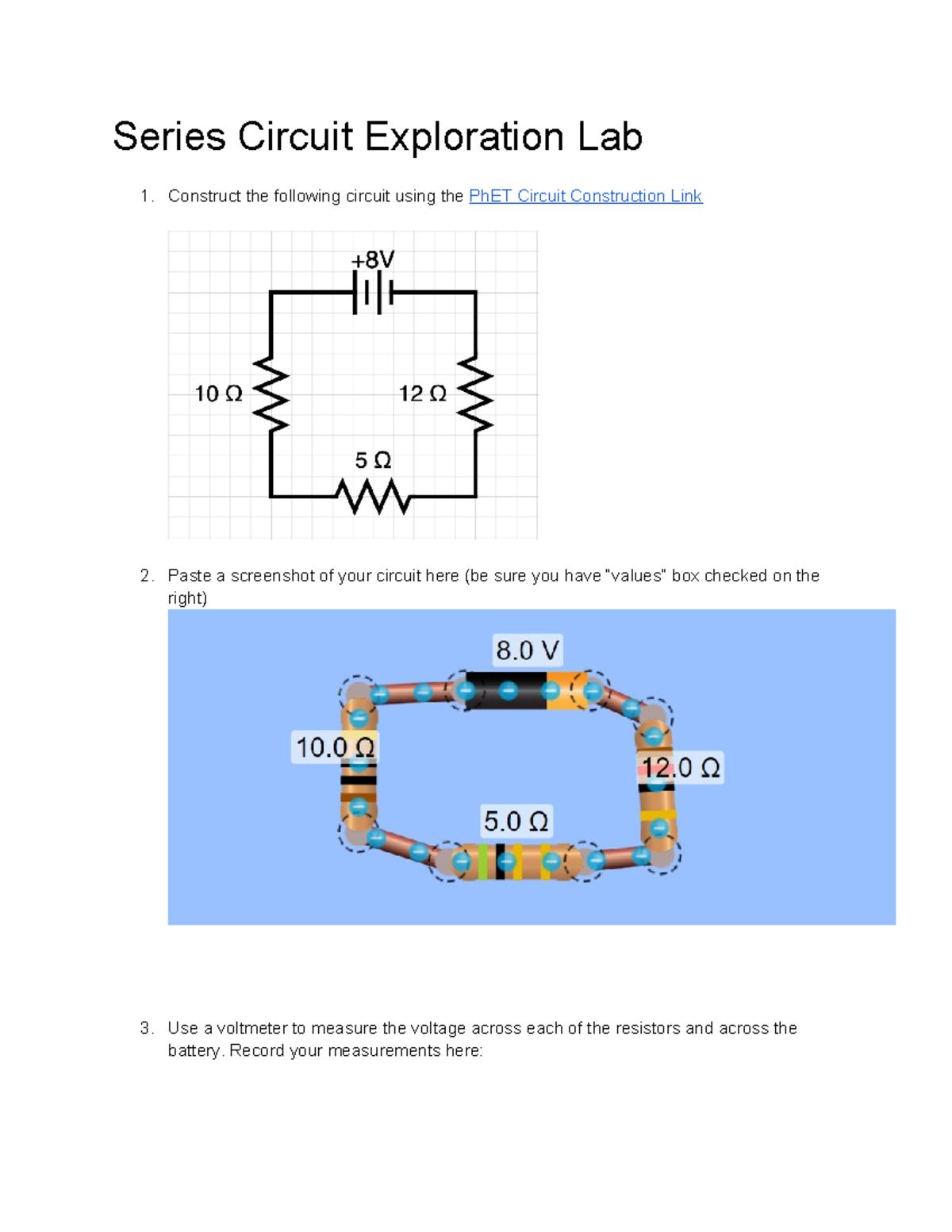 Series Circuit Exploration Lab

1. Construct the following circuit using the PhET Circuit Construction Link

+8V

10 Ω

12 Ω

5 Ω

2. Paste a screenshot of your circuit here (be sure you have "values" box checked on the right)

8.0 V

10.0 Ω

12.0 Ω

5.0 Ω

3. Use a voltmeter to measure the voltage across each of the resistors and across the battery. Record your measurements here: