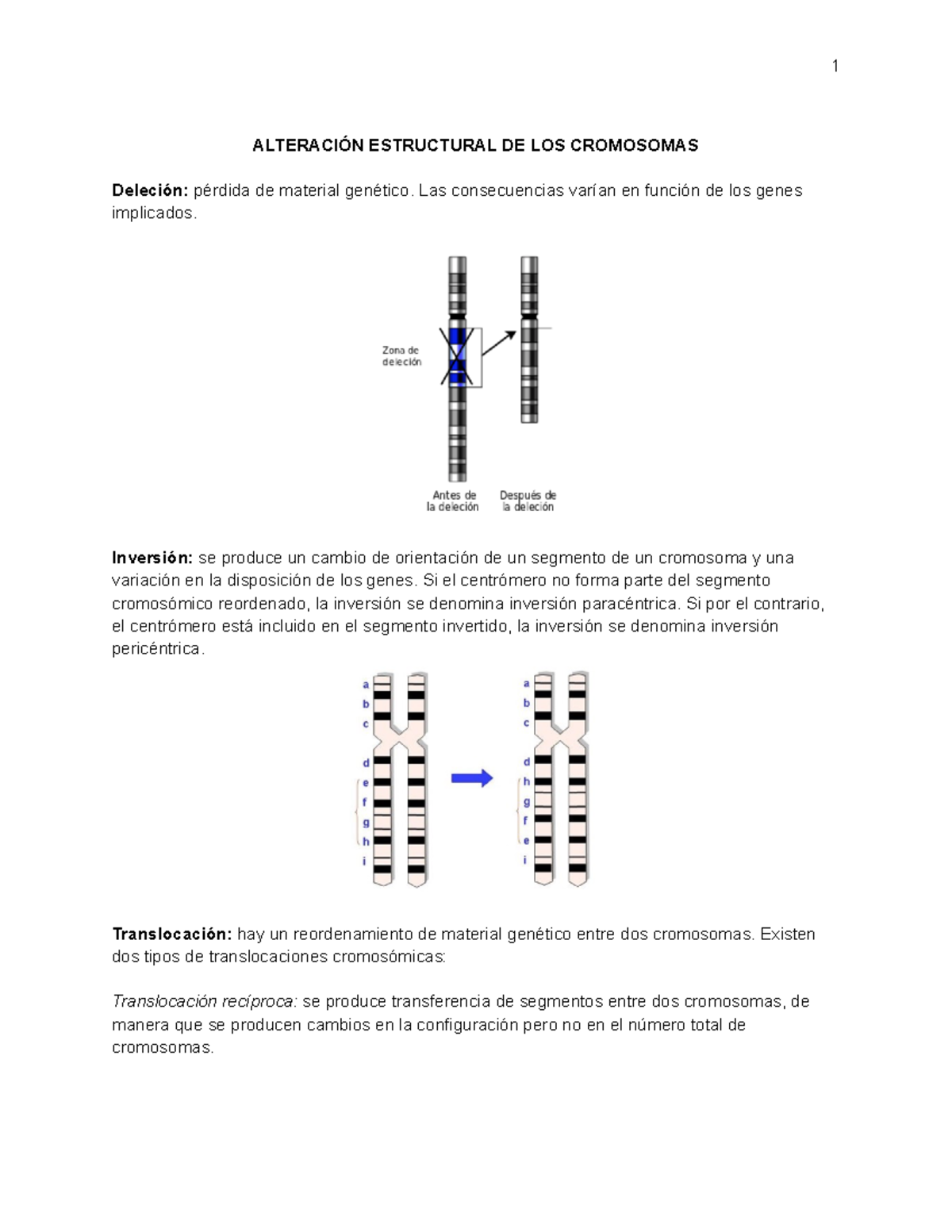 1

ALTERACIÓN ESTRUCTURAL DE LOS CROMOSOMAS

Deleción: pérdida de material genético. Las consecuencias varían en función de los genes implicados.

Zona de deleción

Antes de la deleción

Después de la deleción

Inversión: se produce un cambio de orientación de un segmento de un cromosoma y una variación en la disposición de los genes. Si el centrómero no forma parte del segmento cromosómico reordenado, la inversión se denomina inversión paracéntrica. Si por el contrario, el centrómero está incluido en el segmento invertido, la inversión se denomina inversión pericéntrica.

a b c d e f g h i

a b c d h g f e i

Translocación: hay un reordenamiento de material genético entre dos cromosomas. Existen dos tipos de translocaciones cromosómicas:

Translocación recíproca: se produce transferencia de segmentos entre dos cromosomas, de manera que se producen cambios en la configuración pero no en el número total de cromosomas.