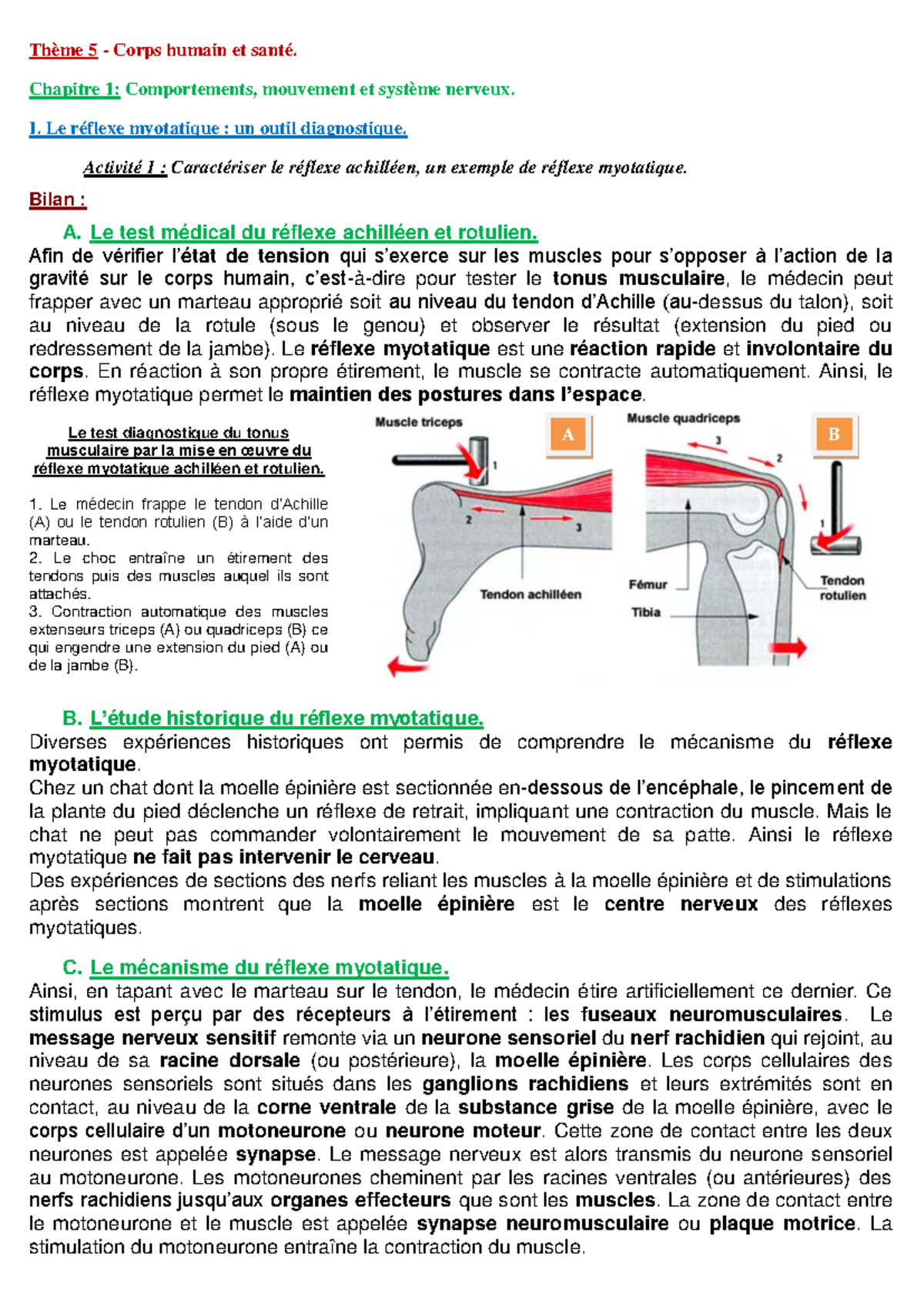 Thème 5 - Corps humain et santé.

Chapitre 1: Comportements, mouvement et système nerveux.

I. Le réflexe myotatique : un outil diagnostique.

Activité 1 : Caractériser le réflexe achilléen, un exemple de réflexe myotatique.

Bilan :

A. Le test médical du réflexe achilléen et rotulien.

Afin de vérifier l'état de tension qui s'exerce sur les muscles pour s'opposer à l'action de la gravité sur le corps humain, c'est-à-dire pour tester le tonus musculaire, le médecin peut frapper avec un marteau approprié soit au niveau du tendon d'Achille (au-dessus du talon), soit au niveau de la rotule (sous le genou) et observer le résultat (extension du pied ou redressement de la jambe). Le réflexe myotatique est une réaction rapide et involontaire du corps. En réaction à son propre étirement, le muscle se contracte automatiquement. Ainsi, le réflexe myotatique permet le maintien des postures dans l'espace.

Le test diagnostique du tonus musculaire par la mise en œuvre du réflexe myotatique achilléen et rotulien.

1. Le médecin frappe le tendon d'Achille (A) ou le tendon rotulien (B) à l'aide d'un marteau.
2. Le choc entraîne un étirement des tendons puis des muscles auquel ils sont attachés.
3. Contraction automatique des muscles extenseurs triceps (A) ou quadriceps (B) ce qui engendre une extension du pied (A) ou de la jambe (B).

Muscle triceps
A
1
2
3
Tendon achilléen

Muscle quadriceps
B
3
2
1
Fémur
Tibia
Tendon rotulien

B. L'étude historique du réflexe myotatique.

Diverses expériences historiques ont permis de comprendre le mécanisme du réflexe myotatique.
Chez un chat dont la moelle épinière est sectionnée en-dessous de l'encéphale, le pincement de la plante du pied déclenche un réflexe de retrait, impliquant une contraction du muscle. Mais le chat ne peut pas commander volontairement le mouvement de sa patte. Ainsi le réflexe myotatique ne fait pas intervenir le cerveau.
Des expériences de sections des nerfs reliant les muscles à la moelle épinière et de stimulations après sections montrent que la moelle épinière est le centre nerveux des réflexes myotatiques.

C. Le mécanisme du réflexe myotatique.

Ainsi, en tapant avec le marteau sur le tendon, le médecin étire artificiellement ce dernier. Ce stimulus est perçu par des récepteurs à l'étirement : les fuseaux neuromusculaires. Le message nerveux sensitif remonte via un neurone sensoriel du nerf rachidien qui rejoint, au niveau de sa racine dorsale (ou postérieure), la moelle épinière. Les corps cellulaires des neurones sensoriels sont situés dans les ganglions rachidiens et leurs extrémités sont en contact, au niveau de la corne ventrale de la substance grise de la moelle épinière, avec le corps cellulaire d'un motoneurone ou neurone moteur. Cette zone de contact entre les deux neurones est appelée synapse. Le message nerveux est alors transmis du neurone sensoriel au motoneurone. Les motoneurones cheminent par les racines ventrales (ou antérieures) des nerfs rachidiens jusqu'aux organes effecteurs que sont les muscles. La zone de contact entre le motoneurone et le muscle est appelée synapse neuromusculaire ou plaque motrice. La stimulation du motoneurone entraîne la contraction du muscle.