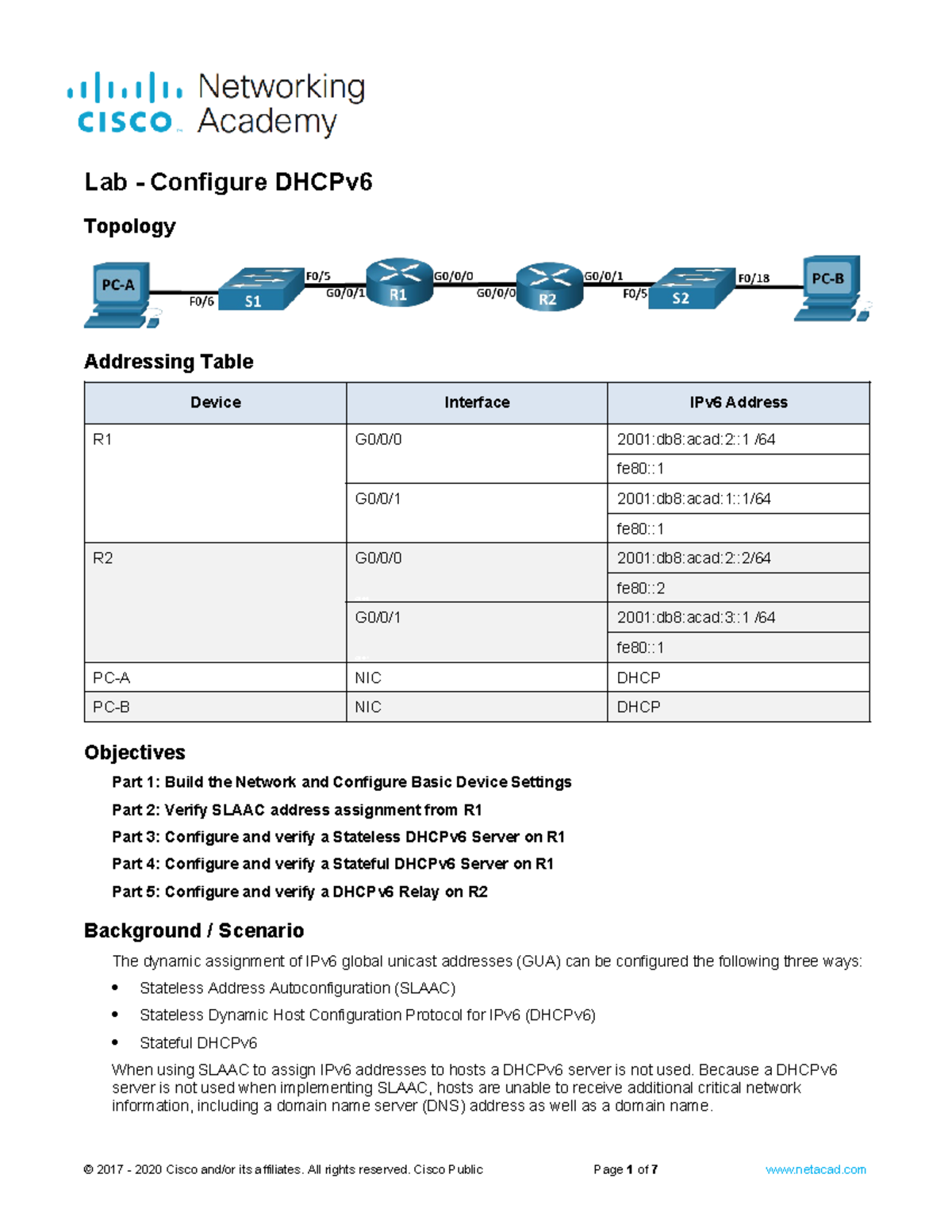 cisco Networking Academy

Lab - Configure DHCPv6

Topology

PC-A F0/6 S1 F0/5 G0/0/1 R1 G0/0/0 G0/0/0 R2 G0/0/1 F0/5 S2 F0/18 PC-B

Addressing Table

| Device | Interface | IPv6 Address |
|---|---|---|
| R1 | G0/0/0 | 2001:db8:acad:2::1 /64 |
| | | fe80::1 |
| | G0/0/1 | 2001:db8:acad:1::1/64 |
| | | fe80::1 |
| R2 | G0/0/0 | 2001:db8:acad:2::2/64 |
| | | fe80::2 |
| | G0/0/1 | 2001:db8:acad:3::1 /64 |
| | | fe80::1 |
| PC-A | NIC | DHCP |
| PC-B | NIC | DHCP |

Objectives

Part 1: Build the Network and Configure Basic Device Settings

Part 2: Verify SLAAC address assignment from R1

Part 3: Configure and verify a Stateless DHCPv6 Server on R1

Part 4: Configure and verify a Stateful DHCPv6 Server on R1

Part 5: Configure and verify a DHCPv6 Relay on R2

Background / Scenario

The dynamic assignment of IPv6 global unicast addresses (GUA) can be configured the following three ways:

• Stateless Address Autoconfiguration (SLAAC)

• Stateless Dynamic Host Configuration Protocol for IPv6 (DHCPv6)

• Stateful DHCPv6

When using SLAAC to assign IPv6 addresses to hosts a DHCPv6 server is not used. Because a DHCPv6 server is not used when implementing SLAAC, hosts are unable to receive additional critical network information, including a domain name server (DNS) address as well as a domain name.

© 2017 - 2020 Cisco and/or its affiliates. All rights reserved. Cisco Public Page 1 of 7 www.netacad.com