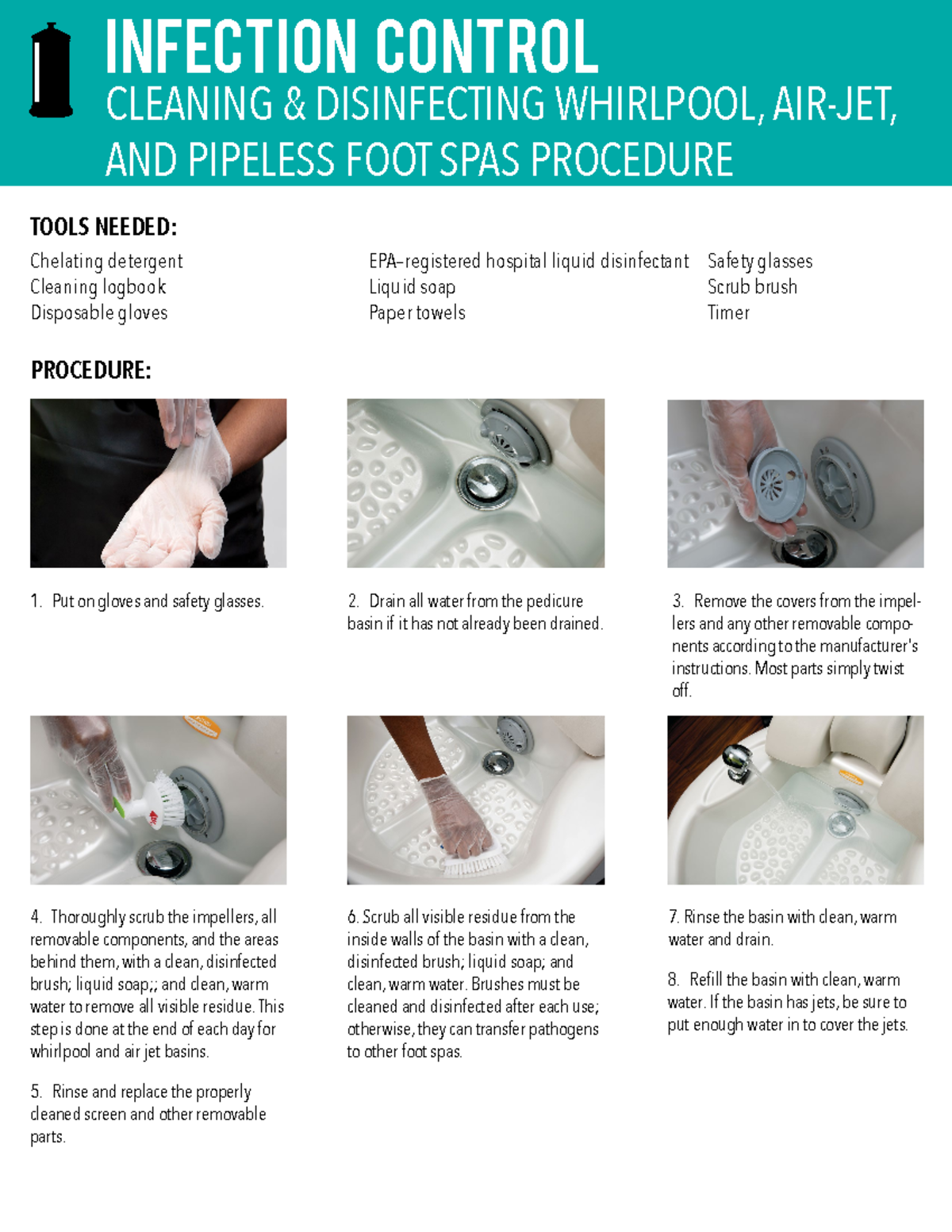 INFECTION CONTROL
CLEANING & DISINFECTING WHIRLPOOL, AIR-JET, AND PIPELESS FOOT SPAS PROCEDURE

TOOLS NEEDED:

Chelating detergent
Cleaning logbook
Disposable gloves

EPA–registered hospital liquid disinfectant
Liquid soap
Paper towels

Safety glasses
Scrub brush
Timer

PROCEDURE:

1. Put on gloves and safety glasses.

2. Drain all water from the pedicure basin if it has not already been drained.

3. Remove the covers from the impellers and any other removable components according to the manufacturer's instructions. Most parts simply twist off.

4. Thoroughly scrub the impellers, all removable components, and the areas behind them, with a clean, disinfected brush; liquid soap;; and clean, warm water to remove all visible residue. This step is done at the end of each day for whirlpool and air jet basins.

5. Rinse and replace the properly cleaned screen and other removable parts.

6. Scrub all visible residue from the inside walls of the basin with a clean, disinfected brush; liquid soap; and clean, warm water. Brushes must be cleaned and disinfected after each use; otherwise, they can transfer pathogens to other foot spas.

7. Rinse the basin with clean, warm water and drain.

8. Refill the basin with clean, warm water. If the basin has jets, be sure to put enough water in to cover the jets.