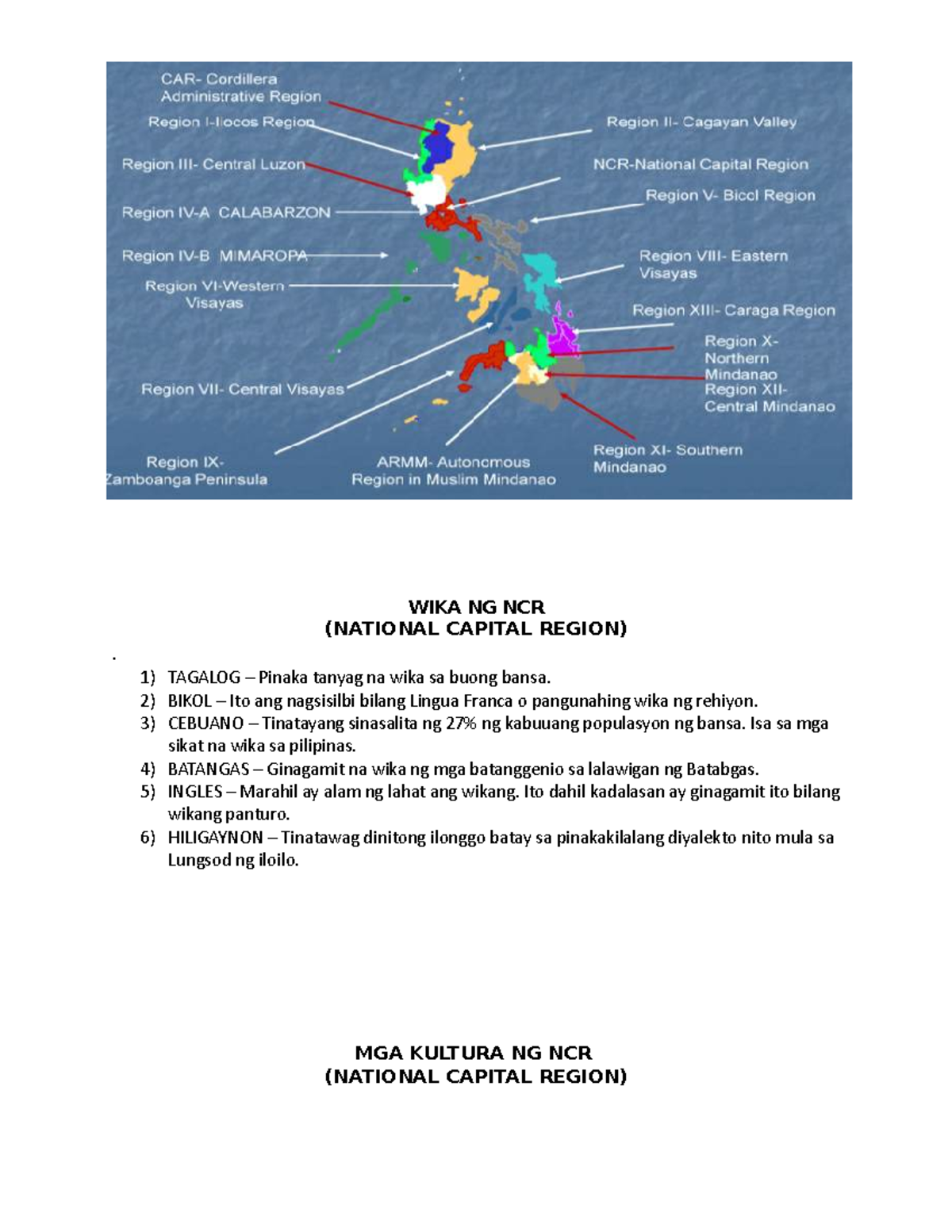 CAR- Cordillera Administrative Region

Region I-Ilocos Region

Region III- Central Luzon

Region IV-A CALABARZON

Region IV-B MIMAROPA

Region VI-Western Visayas

Region VII- Central Visayas

Region IX- Zamboanga Peninsula

ARMM- Autonomous Region in Muslim Mindanao

Region II- Cagayan Valley

NCR-National Capital Region

Region V- Bicol Region

Region VIII- Eastern Visayas

Region XIII- Caraga Region

Region X- Northern Mindanao

Region XII- Central Mindanao

Region XI- Southern Mindanao

WIKA NG NCR
(NATIONAL CAPITAL REGION)

.

1) TAGALOG – Pinaka tanyag na wika sa buong bansa.
2) BIKOL – Ito ang nagsisilbi bilang Lingua Franca o pangunahing wika ng rehiyon.
3) CEBUANO – Tinatayang sinasalita ng 27% ng kabuuang populasyon ng bansa. Isa sa mga sikat na wika sa pilipinas.
4) BATANGAS – Ginagamit na wika ng mga batanggenio sa lalawigan ng Batabgas.
5) INGLES – Marahil ay alam ng lahat ang wikang. Ito dahil kadalasan ay ginagamit ito bilang wikang panturo.
6) HILIGAYNON – Tinatawag dinitong ilonggo batay sa pinakakilalang diyalekto nito mula sa Lungsod ng iloilo.

MGA KULTURA NG NCR
(NATIONAL CAPITAL REGION)