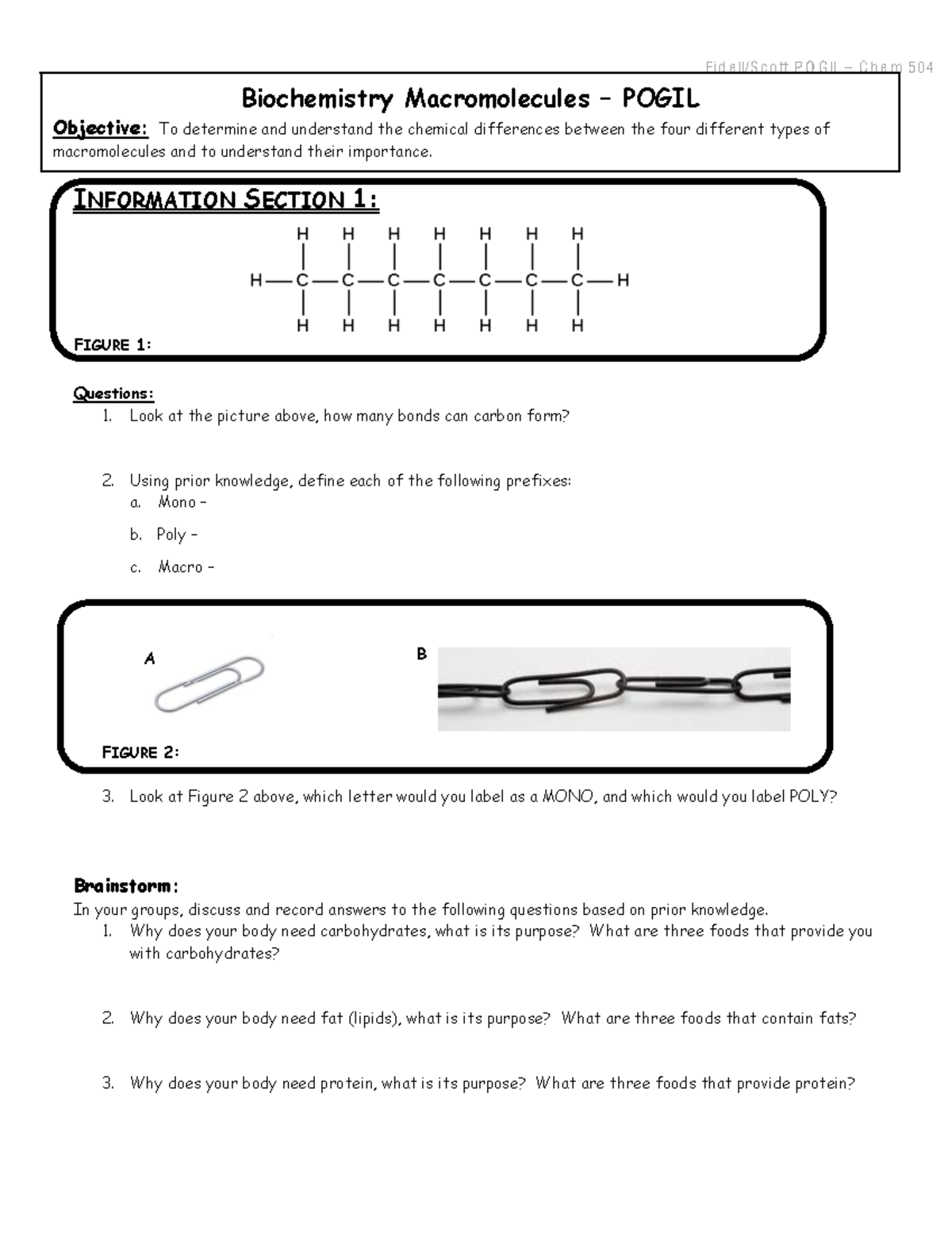 Fidell/Scott POGIL – Chem 504

Biochemistry Macromolecules – POGIL

Objective: To determine and understand the chemical differences between the four different types of macromolecules and to understand their importance.

INFORMATION SECTION 1:

H H H H H H H
H—C—C—C—C—C—C—C—H
H H H H H H H

FIGURE 1:

Questions:
1. Look at the picture above, how many bonds can carbon form?

2. Using prior knowledge, define each of the following prefixes:
a. Mono –
b. Poly –
c. Macro –

A

B

FIGURE 2:

3. Look at Figure 2 above, which letter would you label as a MONO, and which would you label POLY?

Brainstorm:
In your groups, discuss and record answers to the following questions based on prior knowledge.
1. Why does your body need carbohydrates, what is its purpose? What are three foods that provide you with carbohydrates?

2. Why does your body need fat (lipids), what is its purpose? What are three foods that contain fats?

3. Why does your body need protein, what is its purpose? What are three foods that provide protein?