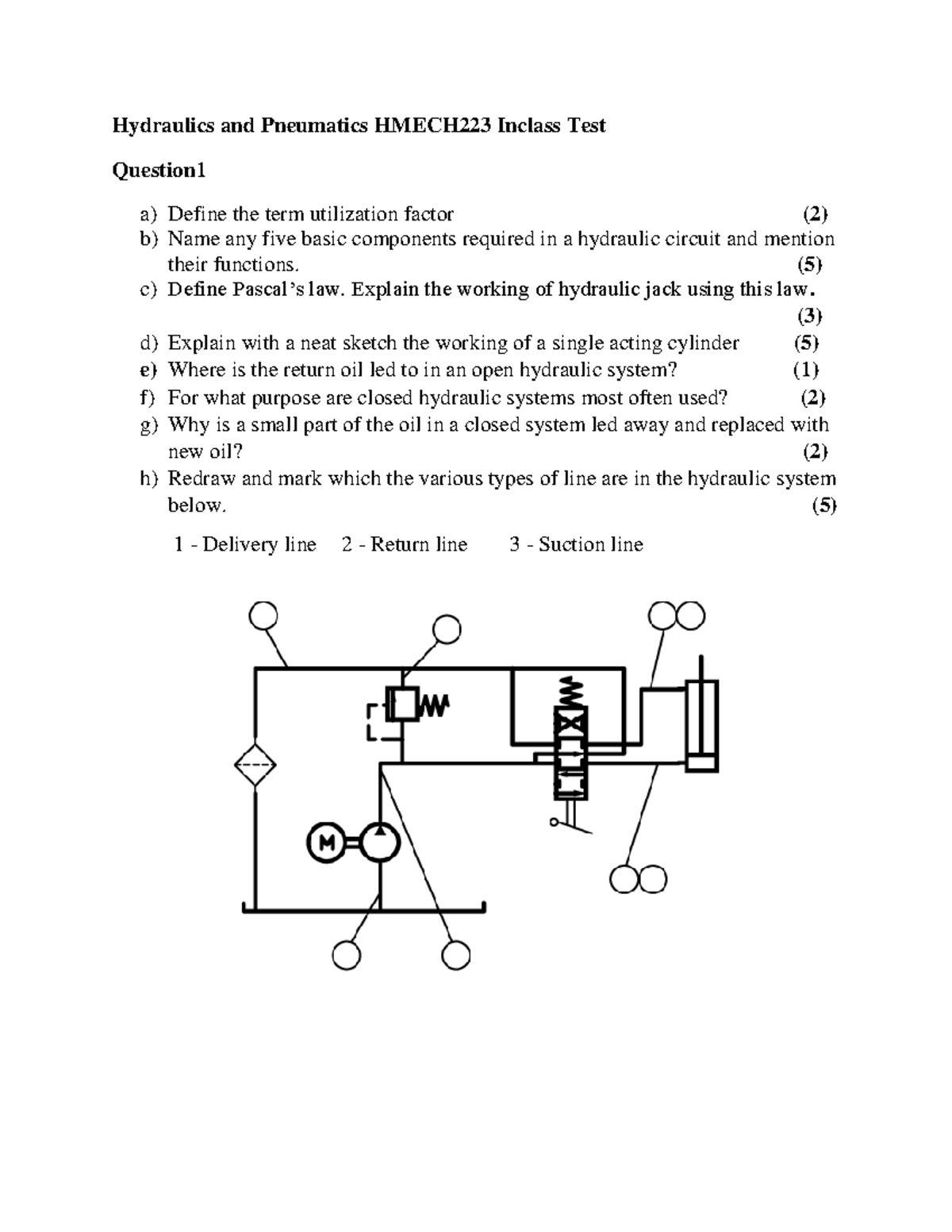 Hydraulics and Pneumatics HMECH223 Inclass Test

Question1

a) Define the term utilization factor (2)
b) Name any five basic components required in a hydraulic circuit and mention their functions. (5)
c) Define Pascal's law. Explain the working of hydraulic jack using this law. (3)
d) Explain with a neat sketch the working of a single acting cylinder (5)
e) Where is the return oil led to in an open hydraulic system? (1)
f) For what purpose are closed hydraulic systems most often used? (2)
g) Why is a small part of the oil in a closed system led away and replaced with new oil? (2)
h) Redraw and mark which the various types of line are in the hydraulic system below. (5)

1 - Delivery line 2 - Return line 3 - Suction line

M