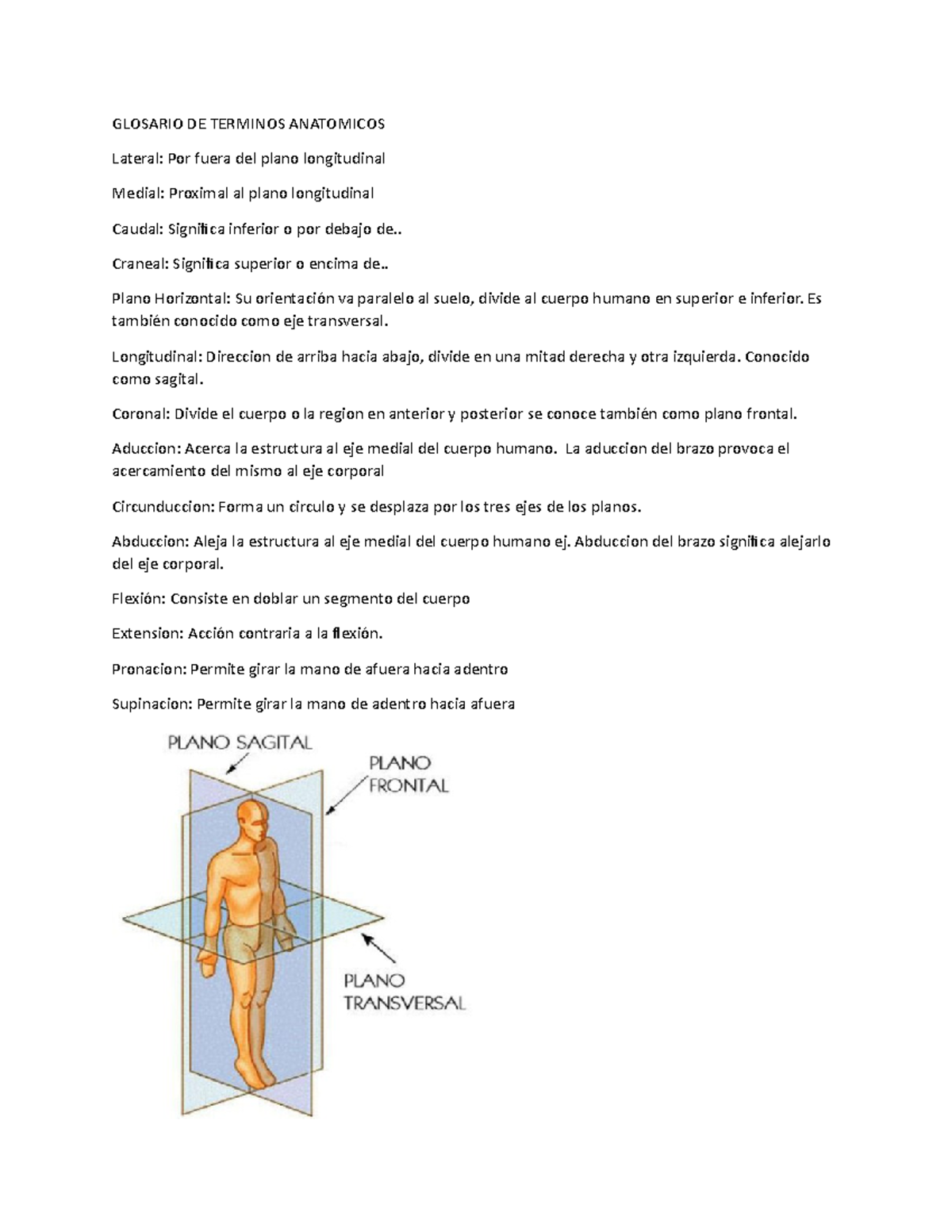 GLOSARIO DE TERMINOS ANATOMICOS

Lateral: Por fuera del plano longitudinal

Medial: Proximal al plano longitudinal

Caudal: Significa inferior o por debajo de..

Craneal: Significa superior o encima de..

Plano Horizontal: Su orientación va paralelo al suelo, divide al cuerpo humano en superior e inferior. Es también conocido como eje transversal.

Longitudinal: Direccion de arriba hacia abajo, divide en una mitad derecha y otra izquierda. Conocido como sagital.

Coronal: Divide el cuerpo o la region en anterior y posterior se conoce también como plano frontal.

Aduccion: Acerca la estructura al eje medial del cuerpo humano. La aduccion del brazo provoca el acercamiento del mismo al eje corporal

Circunduccion: Forma un circulo y se desplaza por los tres ejes de los planos.

Abduccion: Aleja la estructura al eje medial del cuerpo humano ej. Abduccion del brazo significa alejarlo del eje corporal.

Flexión: Consiste en doblar un segmento del cuerpo

Extension: Acción contraria a la flexión.

Pronacion: Permite girar la mano de afuera hacia adentro

Supinacion: Permite girar la mano de adentro hacia afuera

PLANO SAGITAL

PLANO FRONTAL

PLANO TRANSVERSAL