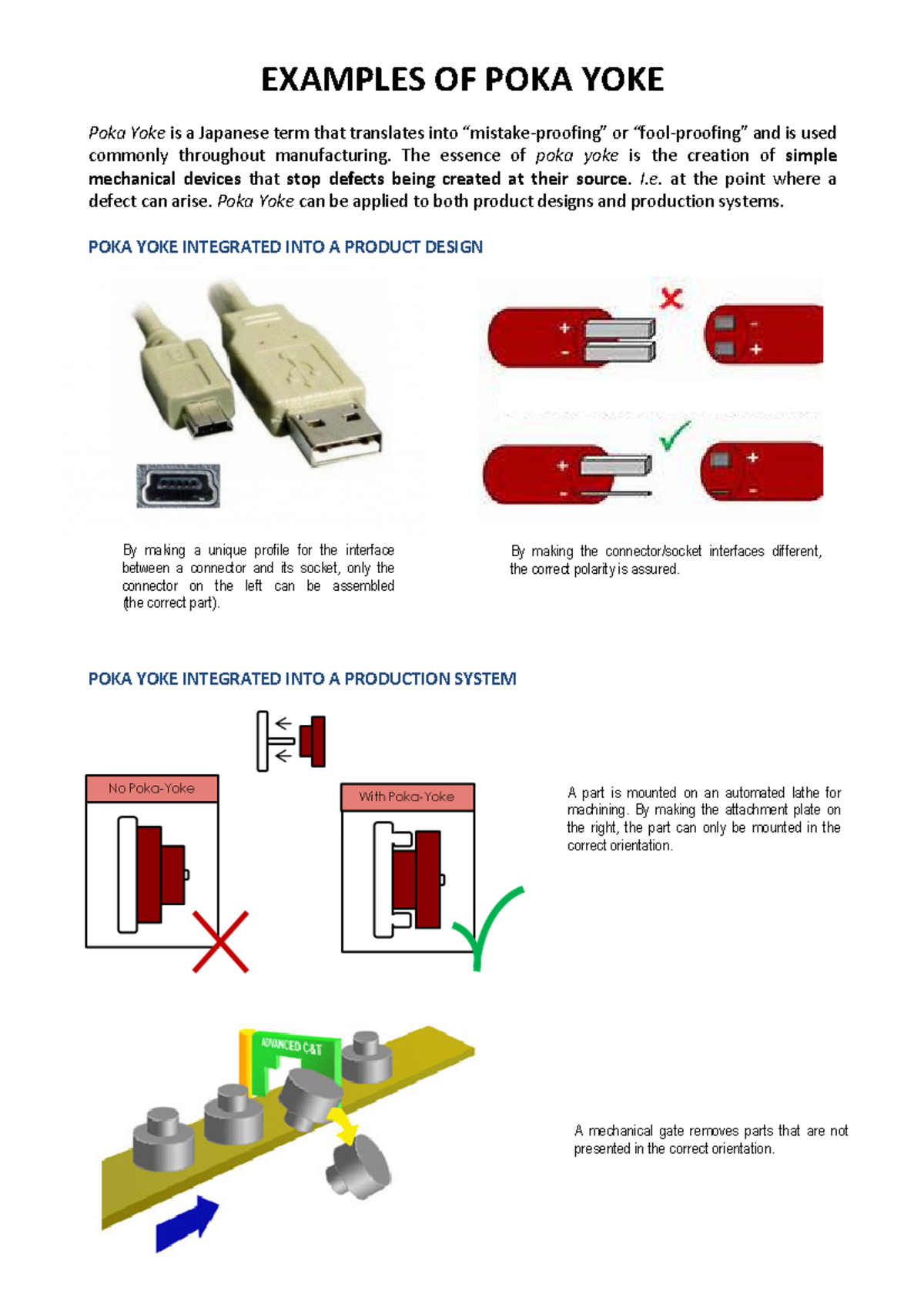 EXAMPLES OF POKA YOKE

Poka Yoke is a Japanese term that translates into “mistake-proofing” or “fool-proofing” and is used commonly throughout manufacturing. The essence of poka yoke is the creation of simple mechanical devices that stop defects being created at their source. I.e. at the point where a defect can arise. Poka Yoke can be applied to both product designs and production systems.

POKA YOKE INTEGRATED INTO A PRODUCT DESIGN

+
-
-
+
+
-
+
-

By making a unique profile for the interface between a connector and its socket, only the connector on the left can be assembled (the correct part).

By making the connector/socket interfaces different, the correct polarity is assured.

POKA YOKE INTEGRATED INTO A PRODUCTION SYSTEM

No Poka-Yoke

With Poka-Yoke

A part is mounted on an automated lathe for machining. By making the attachment plate on the right, the part can only be mounted in the correct orientation.

ADVANCED C&T

A mechanical gate removes parts that are not presented in the correct orientation.