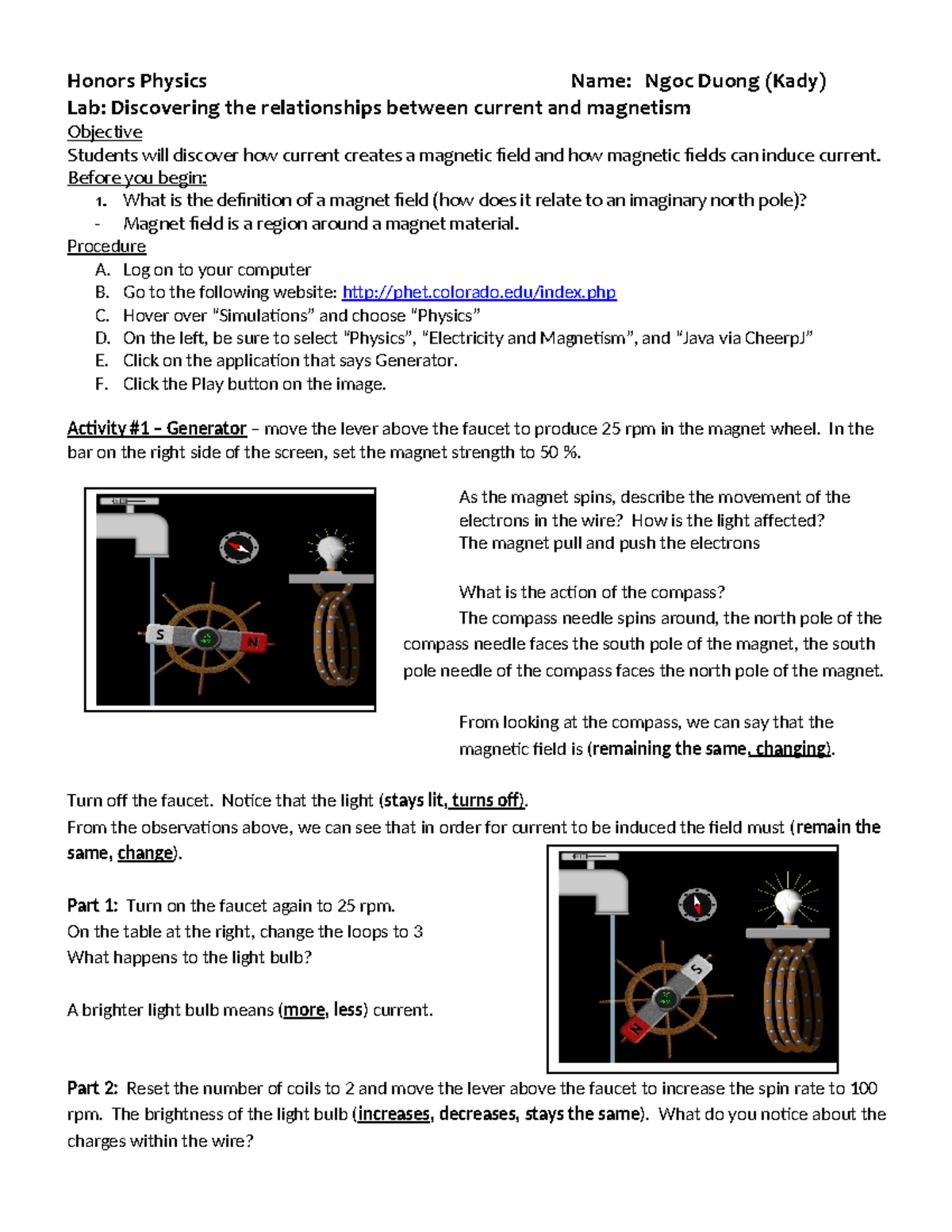 Honors Physics Name: Ngoc Duong (Kady)

Lab: Discovering the relationships between current and magnetism

Objective

Students will discover how current creates a magnetic field and how magnetic fields can induce current.

Before you begin:

1. What is the definition of a magnet field (how does it relate to an imaginary north pole)?

- Magnet field is a region around a magnet material.

Procedure

A. Log on to your computer
B. Go to the following website: http://phet.colorado.edu/index.php
C. Hover over "Simulations" and choose "Physics"
D. On the left, be sure to select "Physics", "Electricity and Magnetism", and "Java via CheerpJ"
E. Click on the application that says Generator.
F. Click the Play button on the image.

Activity #1 – Generator – move the lever above the faucet to produce 25 rpm in the magnet wheel. In the bar on the right side of the screen, set the magnet strength to 50 %.

S N

As the magnet spins, describe the movement of the electrons in the wire? How is the light affected?
The magnet pull and push the electrons

What is the action of the compass?
The compass needle spins around, the north pole of the compass needle faces the south pole of the magnet, the south pole needle of the compass faces the north pole of the magnet.

From looking at the compass, we can say that the magnetic field is (remaining the same, changing).

Turn off the faucet. Notice that the light (stays lit, turns off).

From the observations above, we can see that in order for current to be induced the field must (remain the same, change).

Part 1: Turn on the faucet again to 25 rpm.
On the table at the right, change the loops to 3
What happens to the light bulb?

A brighter light bulb means (more, less) current.

S N

Part 2: Reset the number of coils to 2 and move the lever above the faucet to increase the spin rate to 100 rpm. The brightness of the light bulb (increases, decreases, stays the same). What do you notice about the charges within the wire?