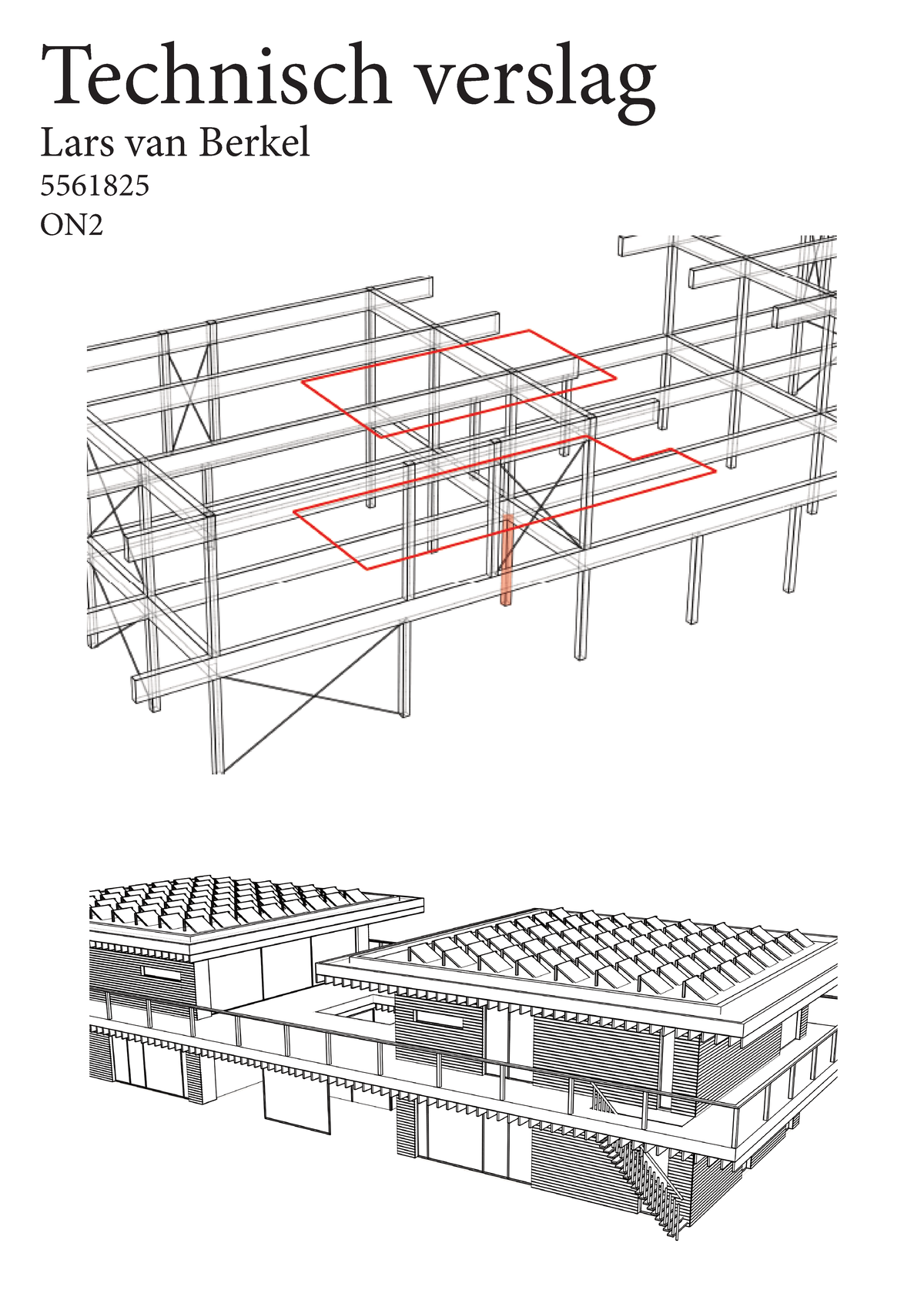 Technisch verslag

Lars van Berkel

5561825

ON2