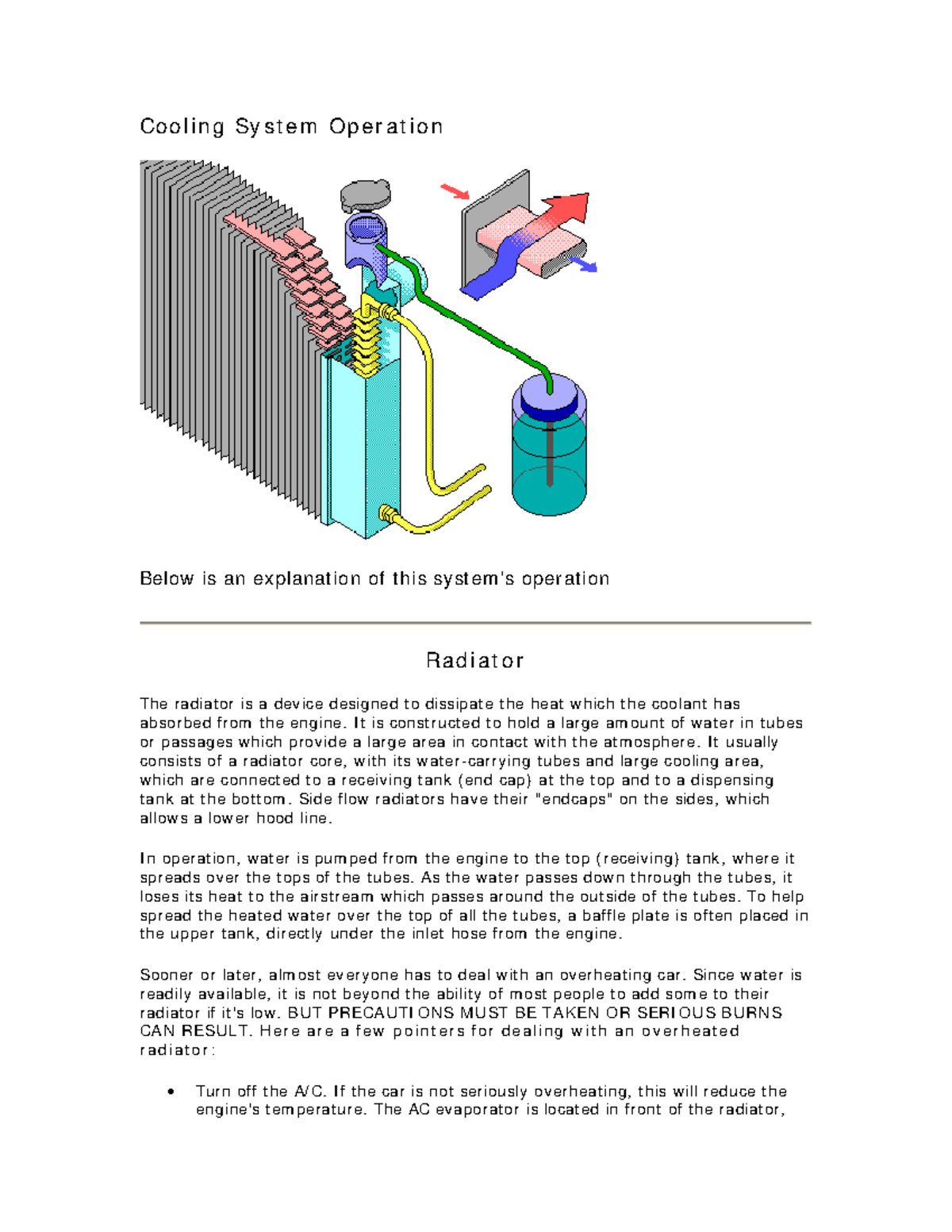 Cooling System Operation

Below is an explanation of this system's operation

Radiator

The radiator is a device designed to dissipate the heat which the coolant has absorbed from the engine. It is constructed to hold a large amount of water in tubes or passages which provide a large area in contact with the atmosphere. It usually consists of a radiator core, with its water-carrying tubes and large cooling area, which are connected to a receiving tank (end cap) at the top and to a dispensing tank at the bottom. Side flow radiators have their "endcaps" on the sides, which allows a lower hood line.

In operation, water is pumped from the engine to the top (receiving) tank, where it spreads over the tops of the tubes. As the water passes down through the tubes, it loses its heat to the airstream which passes around the outside of the tubes. To help spread the heated water over the top of all the tubes, a baffle plate is often placed in the upper tank, directly under the inlet hose from the engine.

Sooner or later, almost everyone has to deal with an overheating car. Since water is readily available, it is not beyond the ability of most people to add some to their radiator if it's low. BUT PRECAUTIONS MUST BE TAKEN OR SERIOUS BURNS CAN RESULT. Here are a few pointers for dealing with an overheated radiator:

• Turn off the A/C. If the car is not seriously overheating, this will reduce the engine's temperature. The AC evaporator is located in front of the radiator,