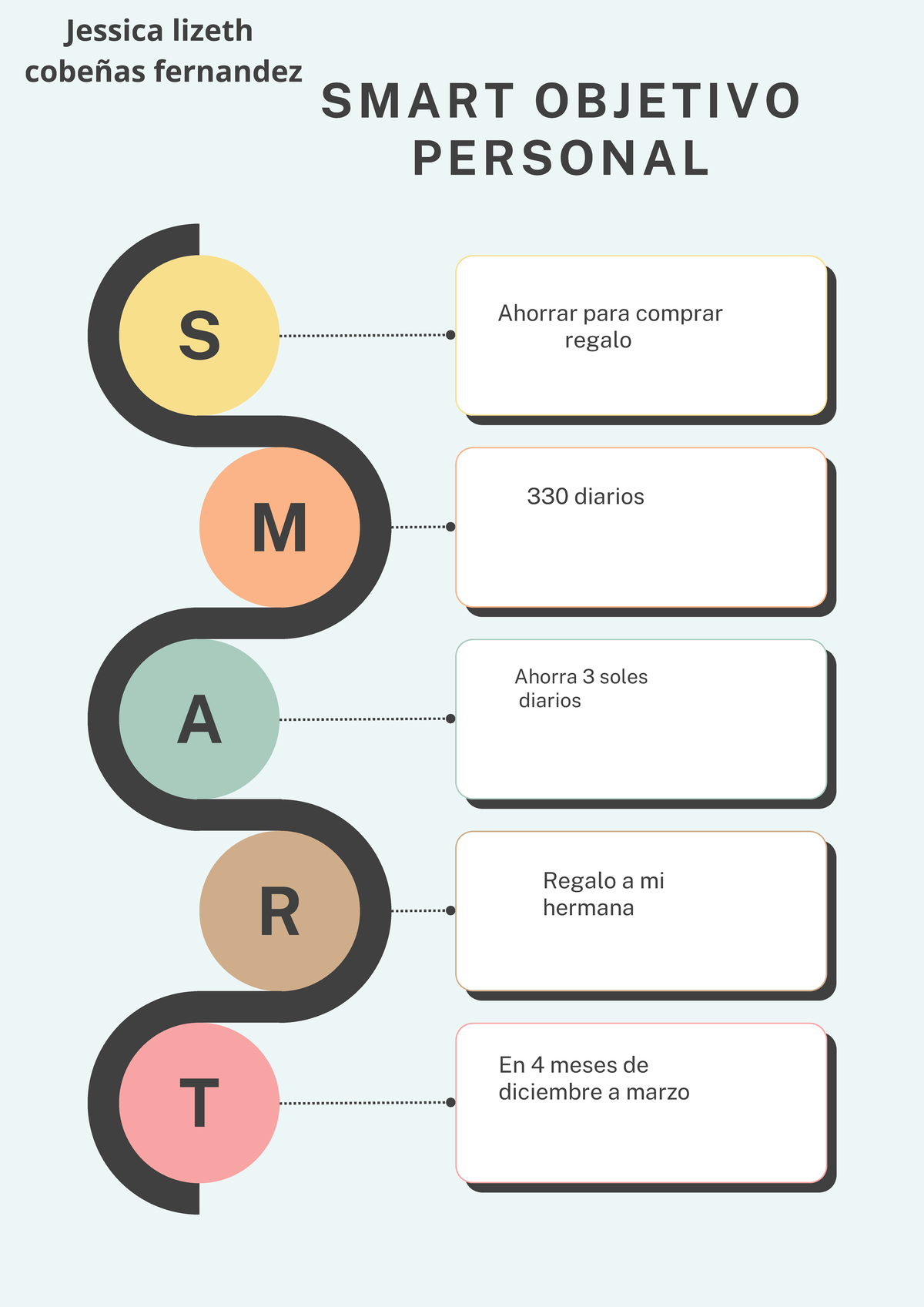 Jessica lizeth cobeñas fernandez

SMART OBJETIVO PERSONAL

S

Ahorrar para comprar regalo

M

330 diarios

A

Ahorra 3 soles diarios

R

Regalo a mi hermana

T

En 4 meses de diciembre a marzo