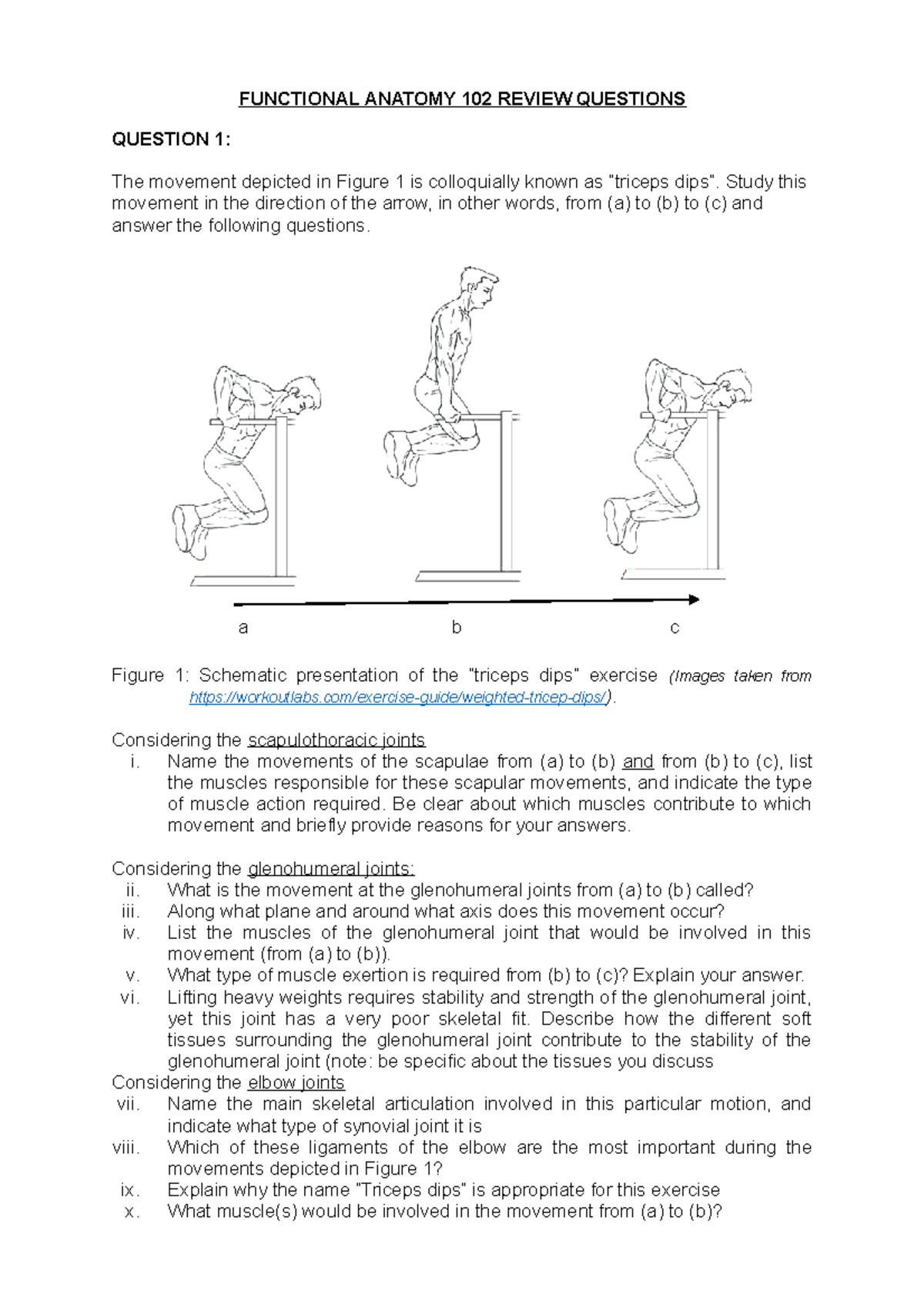 FUNCTIONAL ANATOMY 102 REVIEW QUESTIONS

QUESTION 1:

The movement depicted in Figure 1 is colloquially known as "triceps dips". Study this movement in the direction of the arrow, in other words, from (a) to (b) to (c) and answer the following questions.

a b c

Figure 1: Schematic presentation of the "triceps dips" exercise (Images taken from https://workoutlabs.com/exercise-guide/weighted-tricep-dips/).

Considering the scapulothoracic joints
i. Name the movements of the scapulae from (a) to (b) and from (b) to (c), list the muscles responsible for these scapular movements, and indicate the type of muscle action required. Be clear about which muscles contribute to which movement and briefly provide reasons for your answers.

Considering the glenohumeral joints:
ii. What is the movement at the glenohumeral joints from (a) to (b) called?
iii. Along what plane and around what axis does this movement occur?
iv. List the muscles of the glenohumeral joint that would be involved in this movement (from (a) to (b)).
v. What type of muscle exertion is required from (b) to (c)? Explain your answer.
vi. Lifting heavy weights requires stability and strength of the glenohumeral joint, yet this joint has a very poor skeletal fit. Describe how the different soft tissues surrounding the glenohumeral joint contribute to the stability of the glenohumeral joint (note: be specific about the tissues you discuss
Considering the elbow joints
vii. Name the main skeletal articulation involved in this particular motion, and indicate what type of synovial joint it is
viii. Which of these ligaments of the elbow are the most important during the movements depicted in Figure 1?
ix. Explain why the name "Triceps dips" is appropriate for this exercise
x. What muscle(s) would be involved in the movement from (a) to (b)?