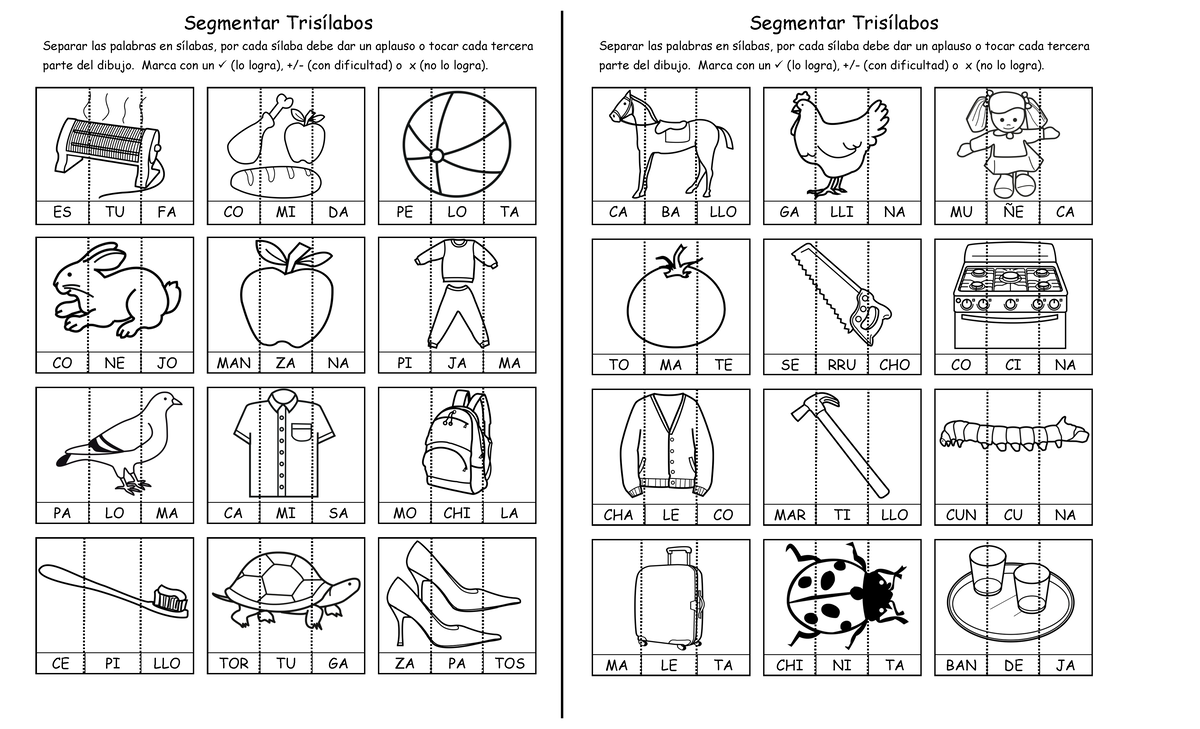 Segmentar Trisílabos

Separar las palabras en sílabas, por cada sílaba debe dar un aplauso o tocar cada tercera parte del dibujo. Marca con un ✓ (lo logra), +/- (con dificultad) o x (no lo logra).

ES TU FA
CO MI DA
PE LO TA
CO NE JO
MAN ZA NA
PI JA MA
PA LO MA
CA MI SA
MO CHI LA
CE PI LLO
TOR TU GA
ZA PA TOS

Segmentar Trisílabos

Separar las palabras en sílabas, por cada sílaba debe dar un aplauso o tocar cada tercera parte del dibujo. Marca con un ✓ (lo logra), +/- (con dificultad) o x (no lo logra).

CA BA LLO
GA LLI NA
MU ÑE CA
TO MA TE
SE RRU CHO
CO CI NA
CHA LE CO
MAR TI LLO
CUN CU NA
MA LE TA
CHI NI TA
BAN DE JA