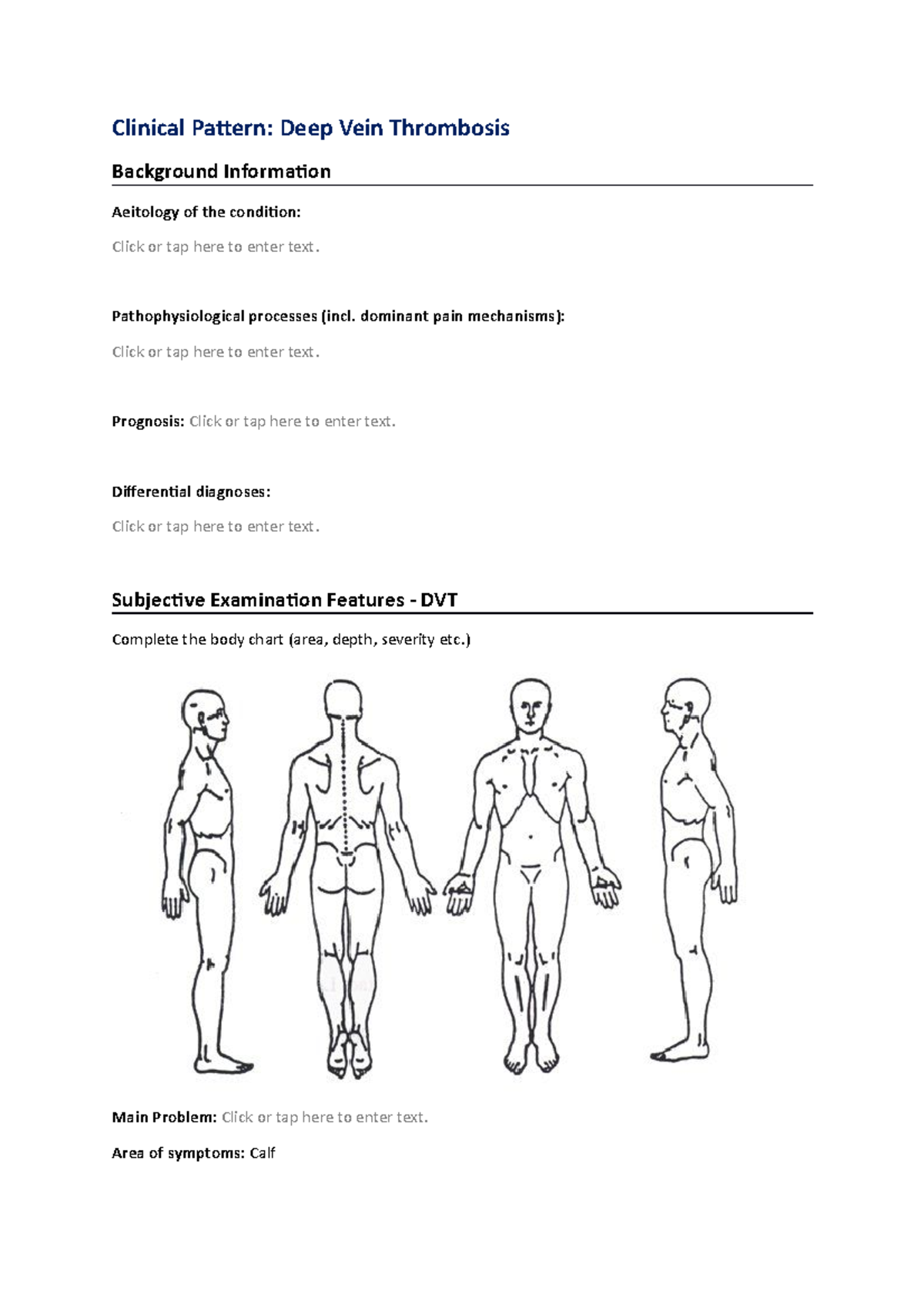 Clinical Pattern: Deep Vein Thrombosis

Background Information

Aeitology of the condition:

Click or tap here to enter text.

Pathophysiological processes (incl. dominant pain mechanisms):

Click or tap here to enter text.

Prognosis: Click or tap here to enter text.

Differential diagnoses:

Click or tap here to enter text.

Subjective Examination Features - DVT

Complete the body chart (area, depth, severity etc.)

Main Problem: Click or tap here to enter text.

Area of symptoms: Calf