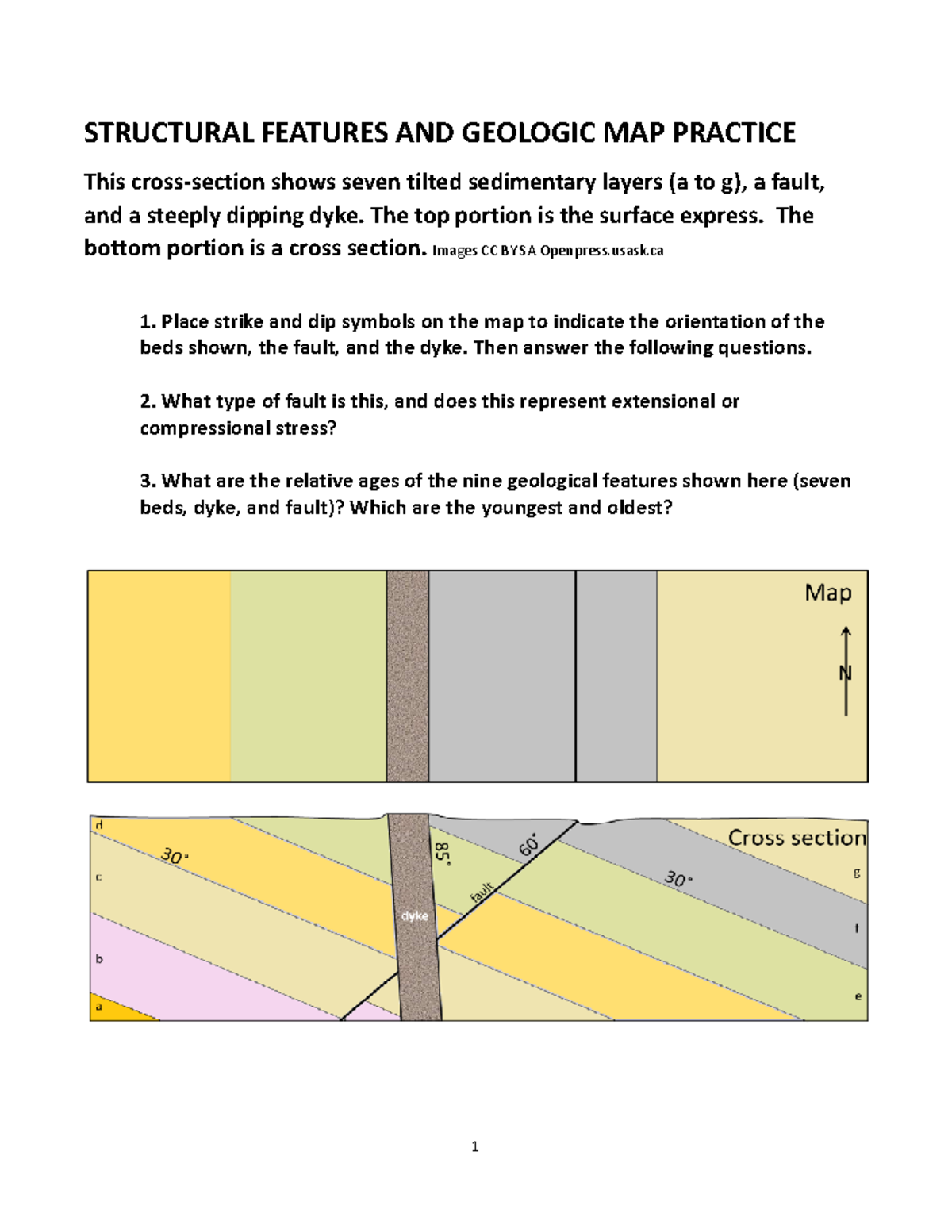 STRUCTURAL FEATURES AND GEOLOGIC MAP PRACTICE

This cross-section shows seven tilted sedimentary layers (a to g), a fault, and a steeply dipping dyke. The top portion is the surface express. The bottom portion is a cross section. Images CC BYSA Openpress.usask.ca

1. Place strike and dip symbols on the map to indicate the orientation of the beds shown, the fault, and the dyke. Then answer the following questions.

2. What type of fault is this, and does this represent extensional or compressional stress?

3. What are the relative ages of the nine geological features shown here (seven beds, dyke, and fault)? Which are the youngest and oldest?

Map

N

Cross section

d

30°

c

b

a

85°

dyke

fault

60°

30°

g

f

e

1