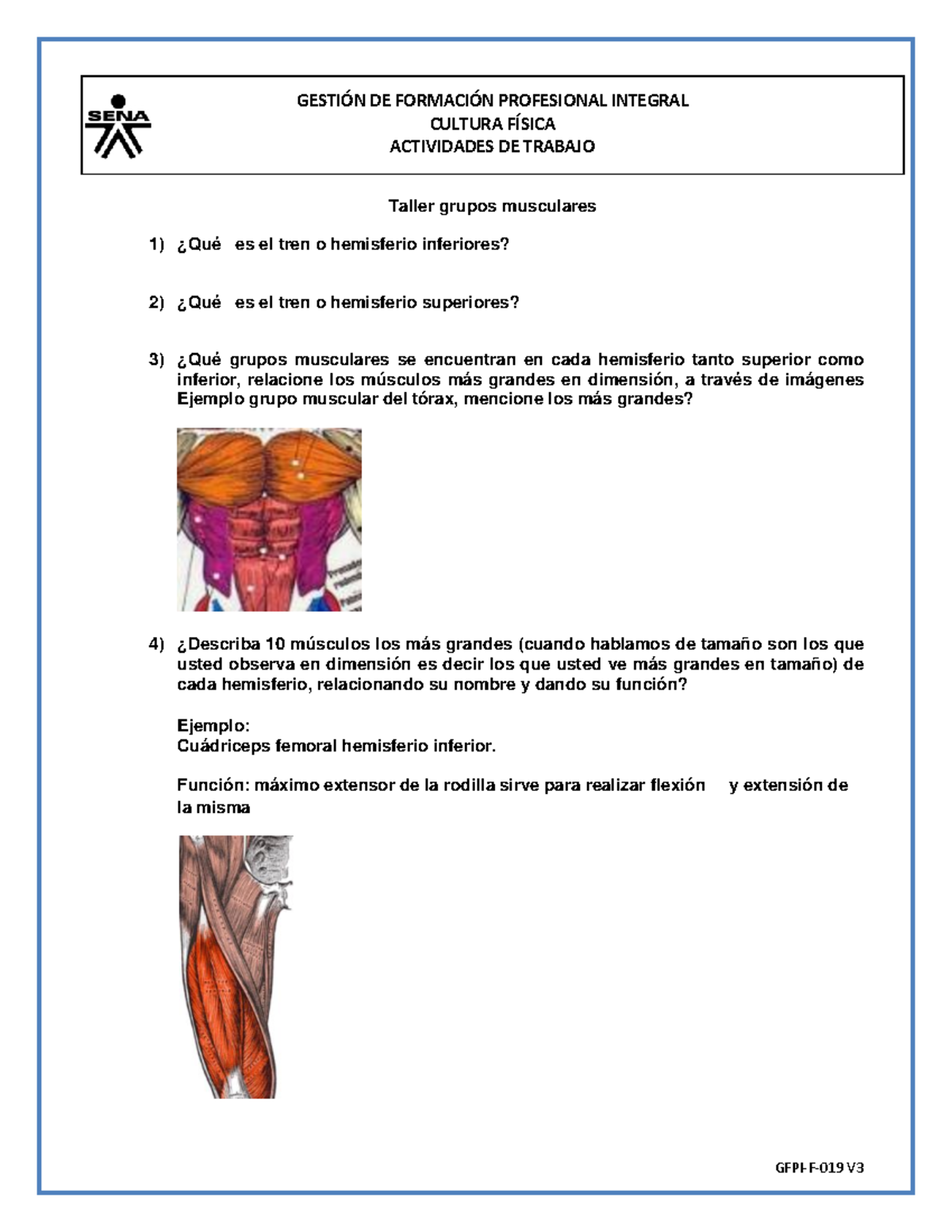 SENA

GESTIÓN DE FORMACIÓN PROFESIONAL INTEGRAL
CULTURA FÍSICA
ACTIVIDADES DE TRABAJO

Taller grupos musculares

1) ¿Qué es el tren o hemisferio inferiores?

2) ¿Qué es el tren o hemisferio superiores?

3) ¿Qué grupos musculares se encuentran en cada hemisferio tanto superior como inferior, relacione los músculos más grandes en dimensión, a través de imágenes Ejemplo grupo muscular del tórax, mencione los más grandes?

4) ¿Describa 10 músculos los más grandes (cuando hablamos de tamaño son los que usted observa en dimensión es decir los que usted ve más grandes en tamaño) de cada hemisferio, relacionando su nombre y dando su función?

Ejemplo:
Cuádriceps femoral hemisferio inferior.

Función: máximo extensor de la rodilla sirve para realizar flexión y extensión de la misma

GFPI-F-019 V3