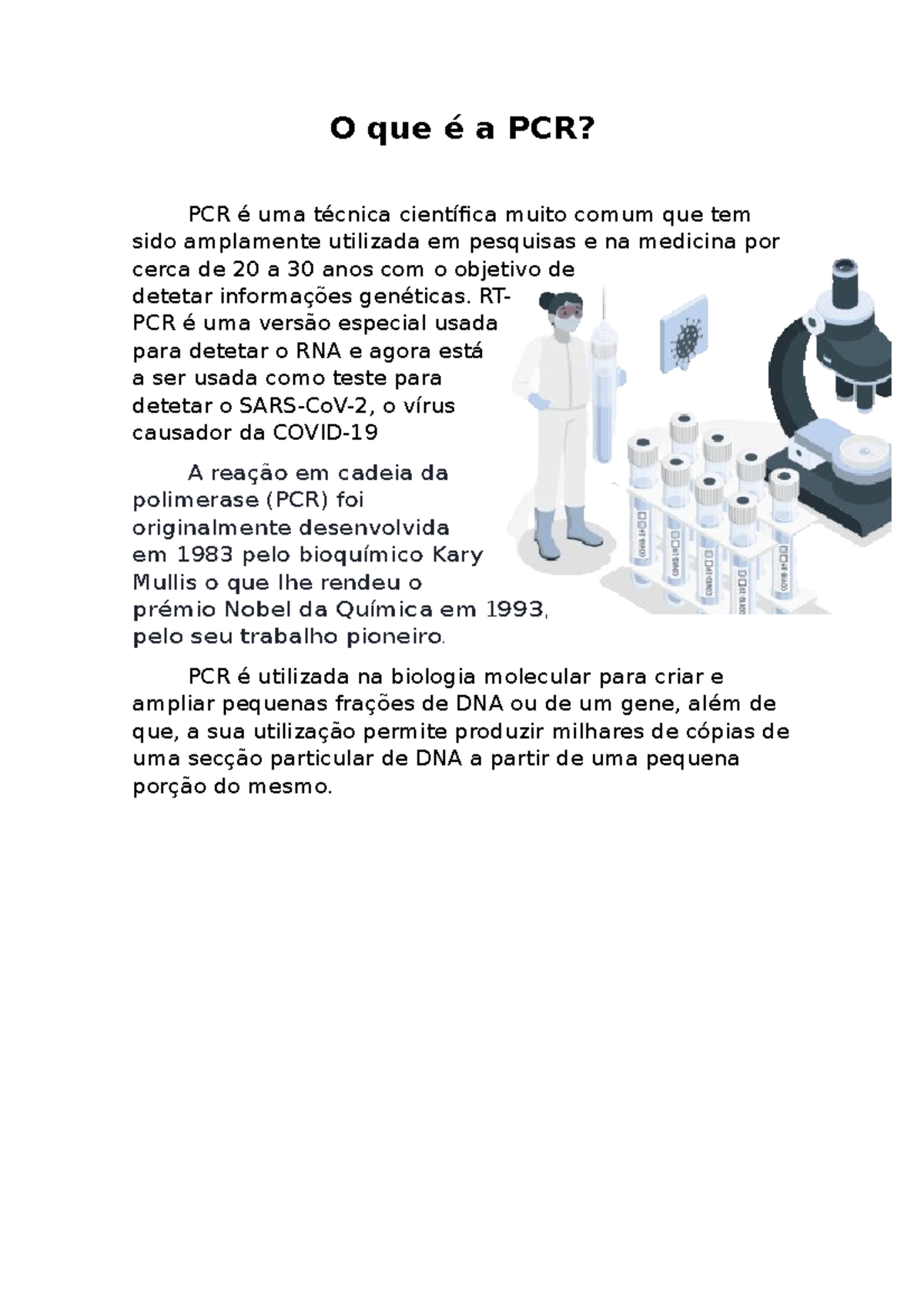 O que é a PCR?

PCR é uma técnica científica muito comum que tem sido amplamente utilizada em pesquisas e na medicina por cerca de 20 a 30 anos com o objetivo de detetar informações genéticas. RT-PCR é uma versão especial usada para detetar o RNA e agora está a ser usada como teste para detetar o SARS-CoV-2, o vírus causador da COVID-19

A reação em cadeia da polimerase (PCR) foi originalmente desenvolvida em 1983 pelo bioquímico Kary Mullis o que lhe rendeu o prémio Nobel da Química em 1993, pelo seu trabalho pioneiro.

PCR é utilizada na biologia molecular para criar e ampliar pequenas frações de DNA ou de um gene, além de que, a sua utilização permite produzir milhares de cópias de uma secção particular de DNA a partir de uma pequena porção do mesmo.