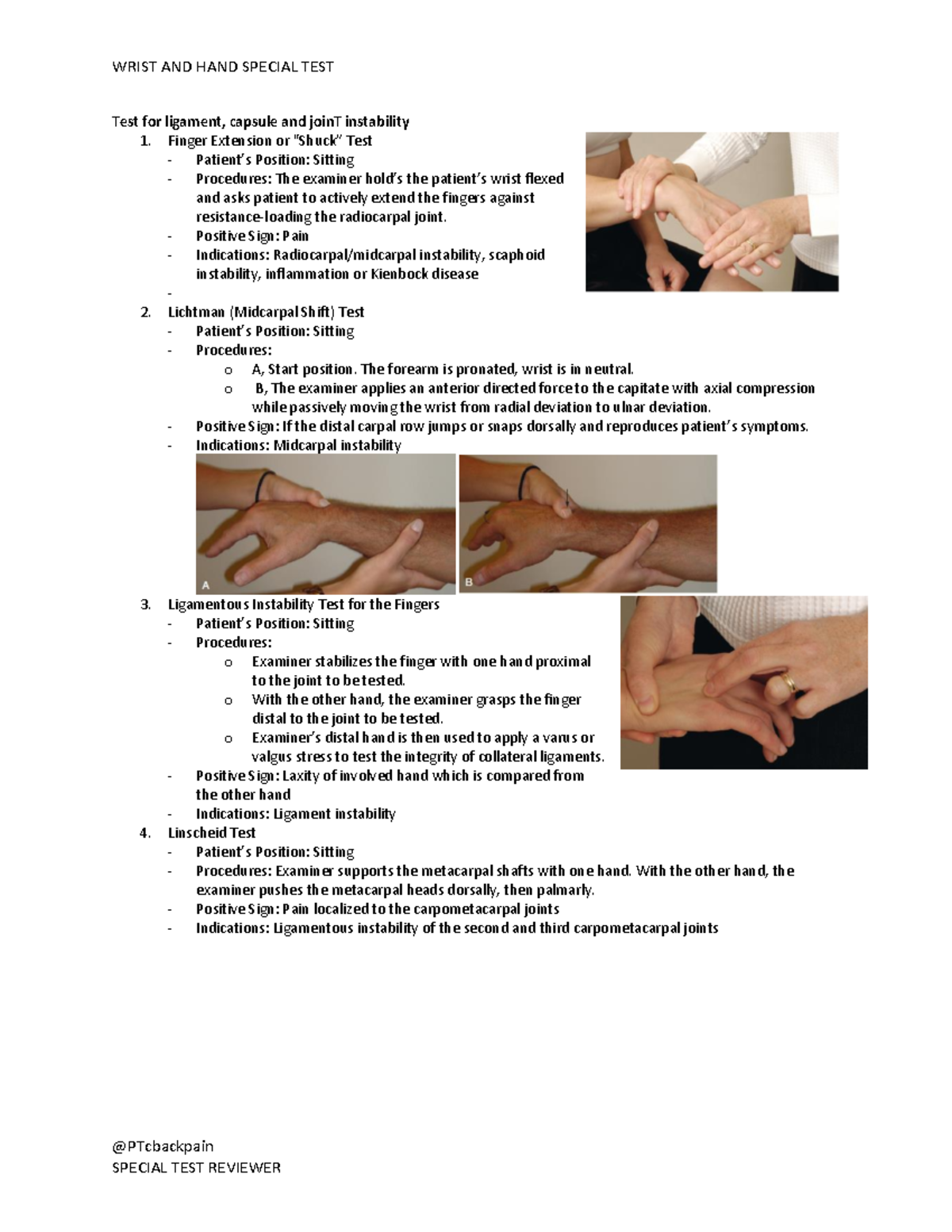 WRIST AND HAND SPECIAL TEST

Test for ligament, capsule and joinT instability

1. Finger Extension or "Shuck" Test
- Patient's Position: Sitting
- Procedures: The examiner hold's the patient's wrist flexed and asks patient to actively extend the fingers against resistance-loading the radiocarpal joint.
- Positive Sign: Pain
- Indications: Radiocarpal/midcarpal instability, scaphoid instability, inflammation or Kienbock disease
-

2. Lichtman (Midcarpal Shift) Test
- Patient's Position: Sitting
- Procedures:
  o A, Start position. The forearm is pronated, wrist is in neutral.
  o B, The examiner applies an anterior directed force to the capitate with axial compression while passively moving the wrist from radial deviation to ulnar deviation.
- Positive Sign: If the distal carpal row jumps or snaps dorsally and reproduces patient's symptoms.
- Indications: Midcarpal instability

A

B

3. Ligamentous Instability Test for the Fingers
- Patient's Position: Sitting
- Procedures:
  o Examiner stabilizes the finger with one hand proximal to the joint to be tested.
  o With the other hand, the examiner grasps the finger distal to the joint to be tested.
  o Examiner's distal hand is then used to apply a varus or valgus stress to test the integrity of collateral ligaments.
- Positive Sign: Laxity of involved hand which is compared from the other hand
- Indications: Ligament instability

4. Linscheid Test
- Patient's Position: Sitting
- Procedures: Examiner supports the metacarpal shafts with one hand. With the other hand, the examiner pushes the metacarpal heads dorsally, then palmarly.
- Positive Sign: Pain localized to the carpometacarpal joints
- Indications: Ligamentous instability of the second and third carpometacarpal joints

@PTcbackpain
SPECIAL TEST REVIEWER