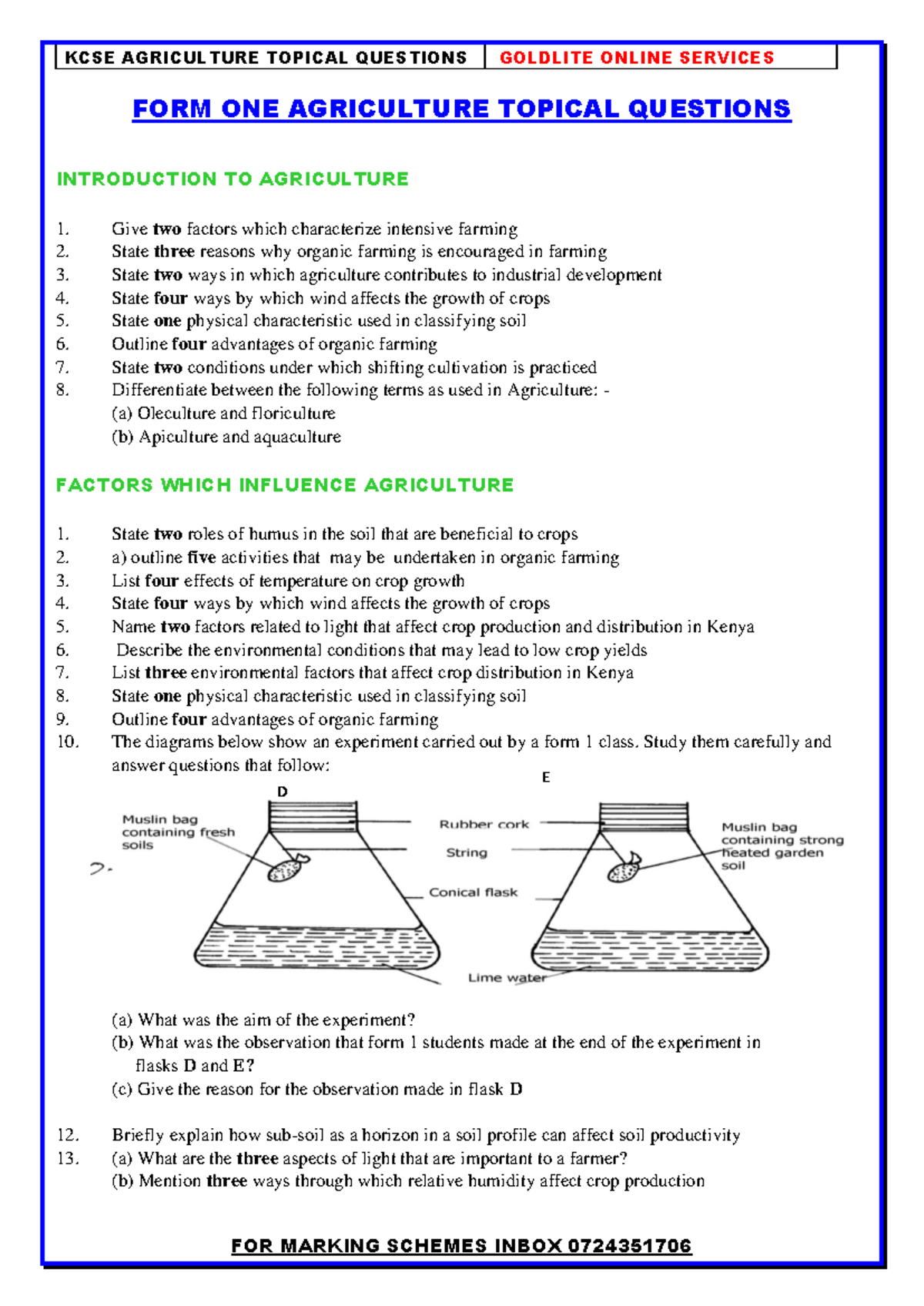 KCSE AGRICULTURE TOPICAL QUESTIONS | GOLDLITE ONLINE SERVICES

FORM ONE AGRICULTURE TOPICAL QUESTIONS

INTRODUCTION TO AGRICULTURE

1. Give two factors which characterize intensive farming
2. State three reasons why organic farming is encouraged in farming
3. State two ways in which agriculture contributes to industrial development
4. State four ways by which wind affects the growth of crops
5. State one physical characteristic used in classifying soil
6. Outline four advantages of organic farming
7. State two conditions under which shifting cultivation is practiced
8. Differentiate between the following terms as used in Agriculture: -
(a) Oleculture and floriculture
(b) Apiculture and aquaculture

FACTORS WHICH INFLUENCE AGRICULTURE

1. State two roles of humus in the soil that are beneficial to crops
2. a) outline five activities that may be undertaken in organic farming
3. List four effects of temperature on crop growth
4. State four ways by which wind affects the growth of crops
5. Name two factors related to light that affect crop production and distribution in Kenya
6. Describe the environmental conditions that may lead to low crop yields
7. List three environmental factors that affect crop distribution in Kenya
8. State one physical characteristic used in classifying soil
9. Outline four advantages of organic farming
10. The diagrams below show an experiment carried out by a form 1 class. Study them carefully and answer questions that follow:

D
E
Muslin bag containing fresh soils
2.
Rubber cork
String
Conical flask
Lime water
Muslin bag containing strong heated garden soil

(a) What was the aim of the experiment?
(b) What was the observation that form 1 students made at the end of the experiment in flasks D and E?
(c) Give the reason for the observation made in flask D

12. Briefly explain how sub-soil as a horizon in a soil profile can affect soil productivity
13. (a) What are the three aspects of light that are important to a farmer?
(b) Mention three ways through which relative humidity affect crop production

FOR MARKING SCHEMES INBOX 0724351706