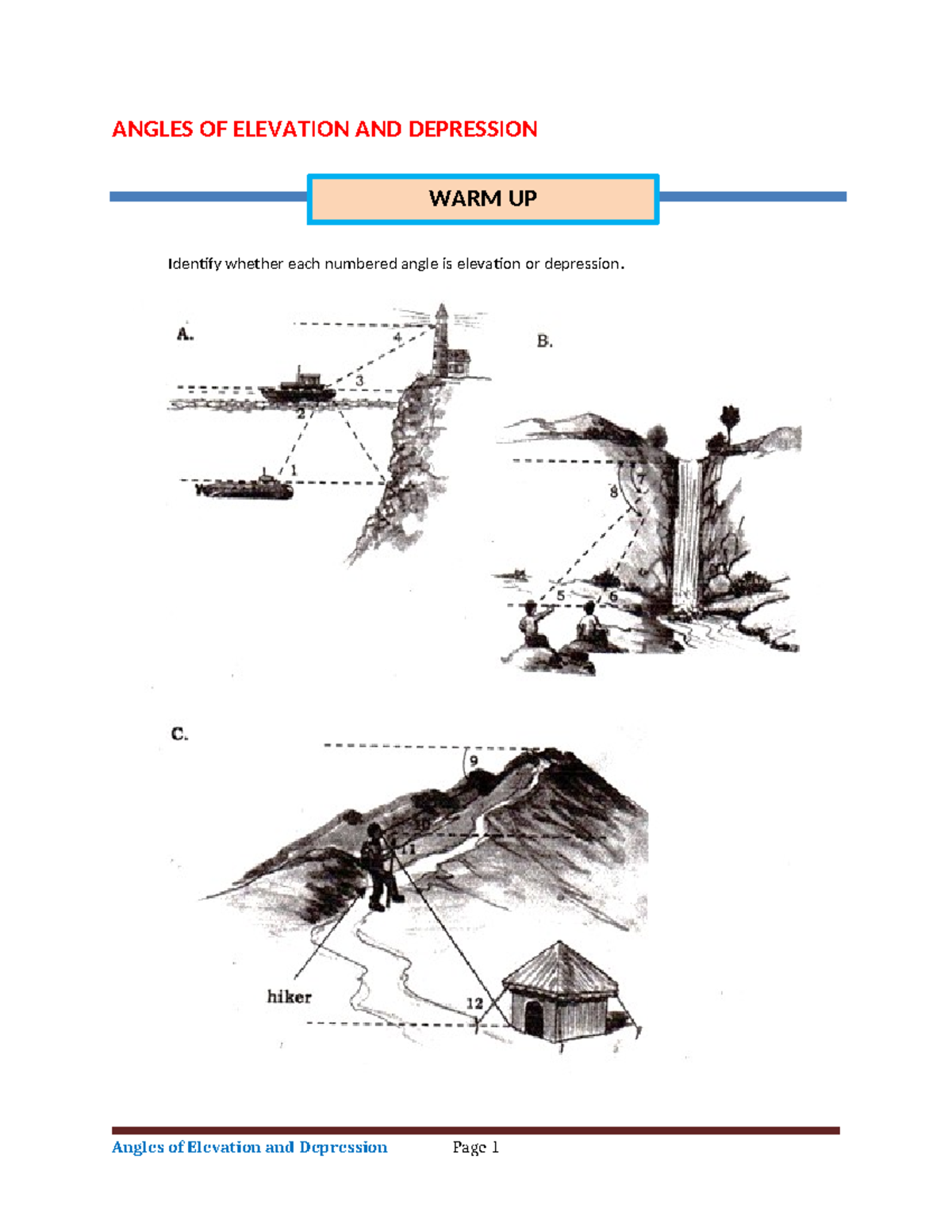 ANGLES OF ELEVATION AND DEPRESSION

WARM UP

Identify whether each numbered angle is elevation or depression.

A.

4

3

2

1

B.

7

8

5

6

C.

9

10

11

hiker

12

Angles of Elevation and Depression Page 1