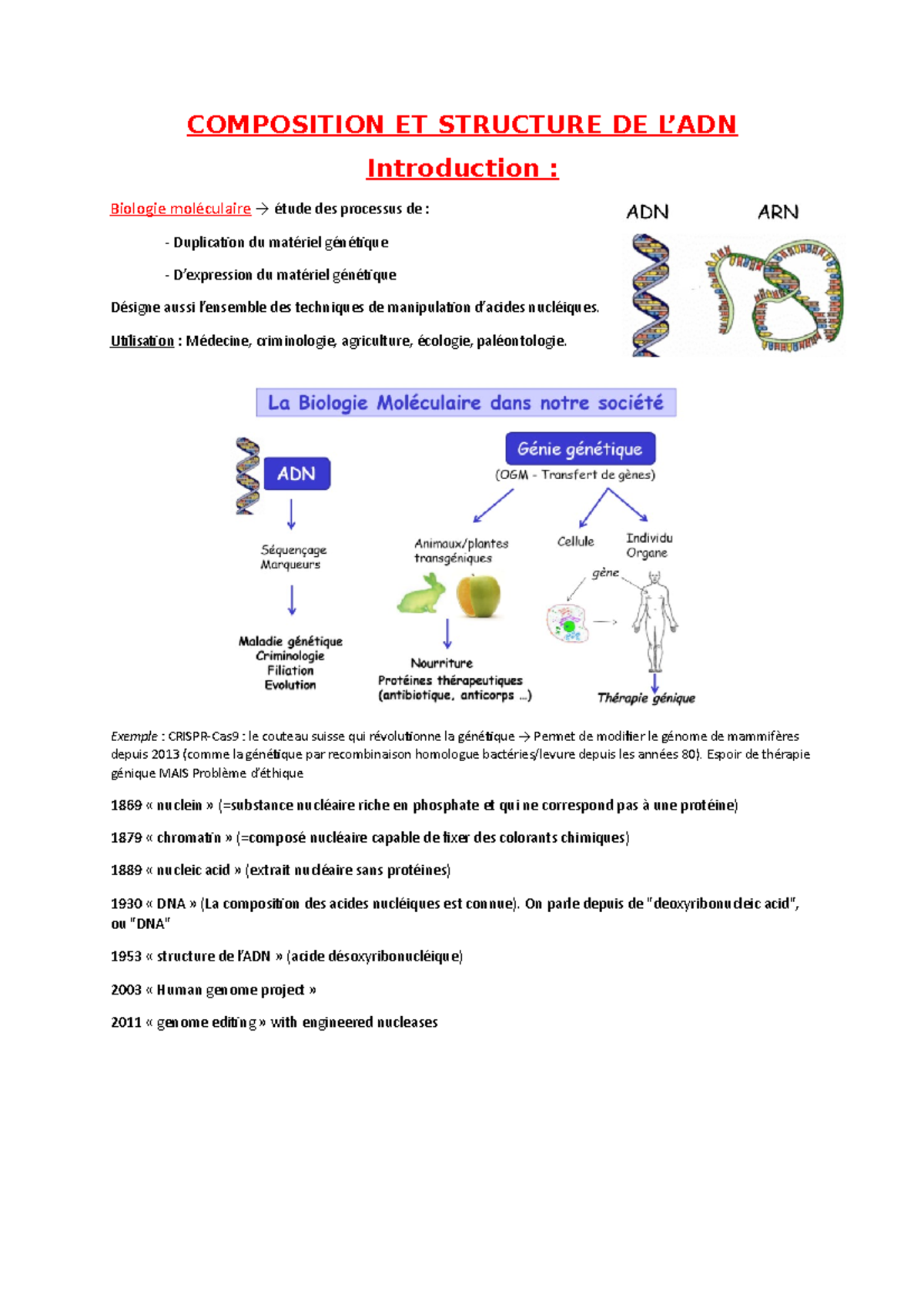 COMPOSITION ET STRUCTURE DE L'ADN

Introduction :

Biologie moléculaire → étude des processus de :

- Duplication du matériel génétique

- D'expression du matériel génétique

Désigne aussi l'ensemble des techniques de manipulation d'acides nucléiques.

Utilisation : Médecine, criminologie, agriculture, écologie, paléontologie.

ADN ARN

La Biologie Moléculaire dans notre société

ADN

Séquençage
Marqueurs

Maladie génétique
Criminologie
Filiation
Evolution

Génie génétique
(OGM - Transfert de gènes)

Animaux/plantes transgéniques

Nourriture
Protéines thérapeutiques
(antibiotique, anticorps ...)

Cellule

Individu
Organe

gène

Thérapie génique

Exemple : CRISPR-Cas9 : le couteau suisse qui révolutionne la génétique → Permet de modifier le génome de mammifères depuis 2013 (comme la génétique par recombinaison homologue bactéries/levure depuis les années 80). Espoir de thérapie génique MAIS Problème d'éthique

1869 « nuclein » (=substance nucléaire riche en phosphate et qui ne correspond pas à une protéine)

1879 « chromatin » (=composé nucléaire capable de fixer des colorants chimiques)

1889 « nucleic acid » (extrait nucléaire sans protéines)

1930 « DNA » (La composition des acides nucléiques est connue). On parle depuis de "deoxyribonucleic acid", ou "DNA"

1953 « structure de l'ADN » (acide désoxyribonucléique)

2003 « Human genome project »

2011 « genome editing » with engineered nucleases