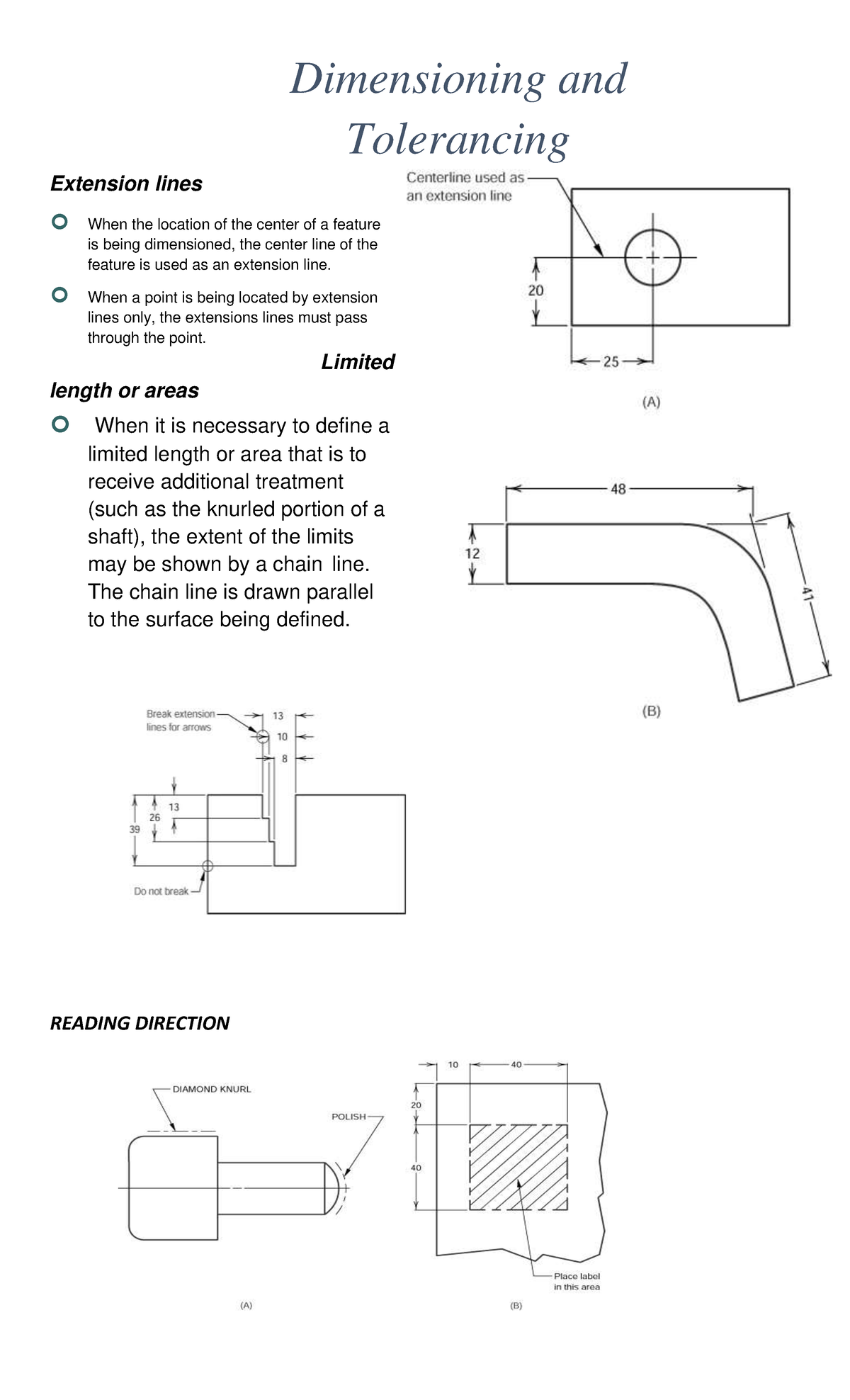 Dimensioning and Tolerancing

Extension lines

When the location of the center of a feature is being dimensioned, the center line of the feature is used as an extension line.

When a point is being located by extension lines only, the extensions lines must pass through the point.

Limited length or areas

When it is necessary to define a limited length or area that is to receive additional treatment (such as the knurled portion of a shaft), the extent of the limits may be shown by a chain line. The chain line is drawn parallel to the surface being defined.

Centerline used as an extension line

20

25

(A)

48

12

41

(B)

Break extension lines for arrows

13

10

8

13

26

39

Do not break

READING DIRECTION

DIAMOND KNURL

POLISH

(A)

10

40

20

40

Place label in this area

(B)