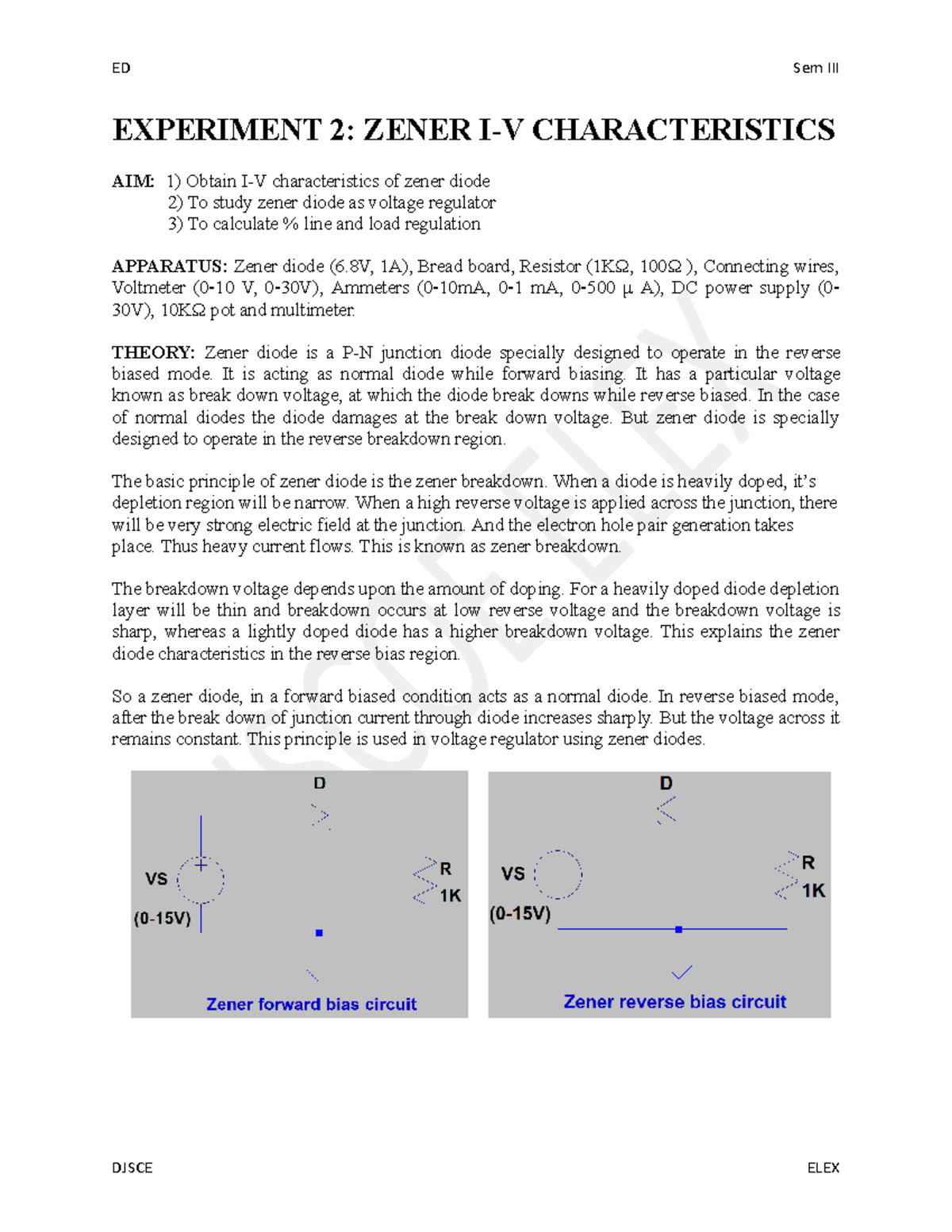 ED Sem III

EXPERIMENT 2: ZENER I-V CHARACTERISTICS

AIM: 1) Obtain I-V characteristics of zener diode
2) To study zener diode as voltage regulator
3) To calculate % line and load regulation

APPARATUS: Zener diode (6.8V, 1A), Bread board, Resistor (1KΩ, 100Ω ), Connecting wires, Voltmeter (0-10 V, 0-30V), Ammeters (0-10mA, 0-1 mA, 0-500 µ A), DC power supply (0-30V), 10KΩ pot and multimeter.

THEORY: Zener diode is a P-N junction diode specially designed to operate in the reverse biased mode. It is acting as normal diode while forward biasing. It has a particular voltage known as break down voltage, at which the diode break downs while reverse biased. In the case of normal diodes the diode damages at the break down voltage. But zener diode is specially designed to operate in the reverse breakdown region.

The basic principle of zener diode is the zener breakdown. When a diode is heavily doped, it's depletion region will be narrow. When a high reverse voltage is applied across the junction, there will be very strong electric field at the junction. And the electron hole pair generation takes place. Thus heavy current flows. This is known as zener breakdown.

The breakdown voltage depends upon the amount of doping. For a heavily doped diode depletion layer will be thin and breakdown occurs at low reverse voltage and the breakdown voltage is sharp, whereas a lightly doped diode has a higher breakdown voltage. This explains the zener diode characteristics in the reverse bias region.

So a zener diode, in a forward biased condition acts as a normal diode. In reverse biased mode, after the break down of junction current through diode increases sharply. But the voltage across it remains constant. This principle is used in voltage regulator using zener diodes.

D
VS
(0-15V)
R
1K
Zener forward bias circuit

D
VS
(0-15V)
R
1K
Zener reverse bias circuit

DJSCE ELEX