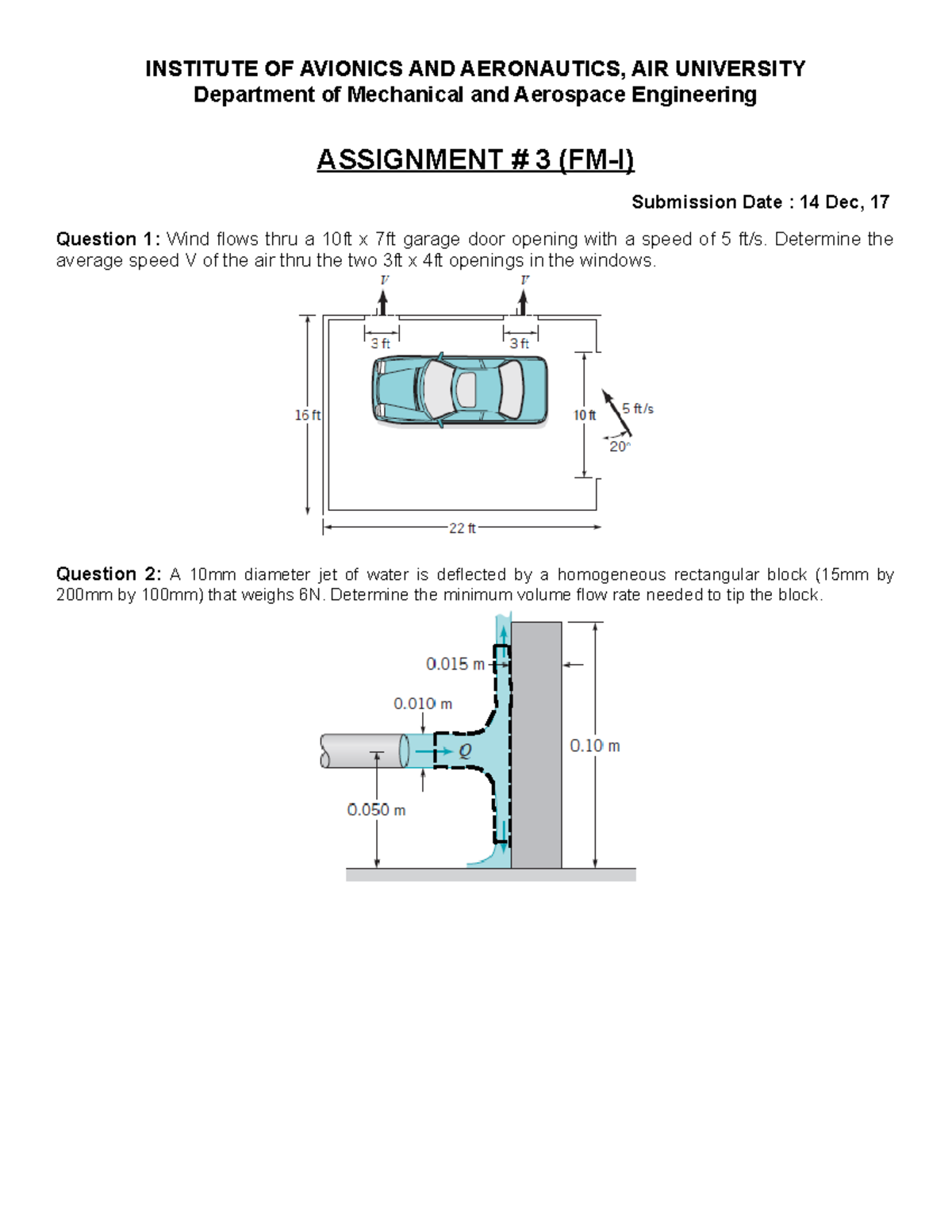 INSTITUTE OF AVIONICS AND AERONAUTICS, AIR UNIVERSITY
Department of Mechanical and Aerospace Engineering

ASSIGNMENT # 3 (FM-I)

Submission Date : 14 Dec, 17

Question 1: Wind flows thru a 10ft x 7ft garage door opening with a speed of 5 ft/s. Determine the average speed V of the air thru the two 3ft x 4ft openings in the windows.

V
V
3 ft
3 ft
16 ft
10 ft
5 ft/s
20°
22 ft

Question 2: A 10mm diameter jet of water is deflected by a homogeneous rectangular block (15mm by 200mm by 100mm) that weighs 6N. Determine the minimum volume flow rate needed to tip the block.

0.015 m
0.010 m
Q
0.10 m
0.050 m