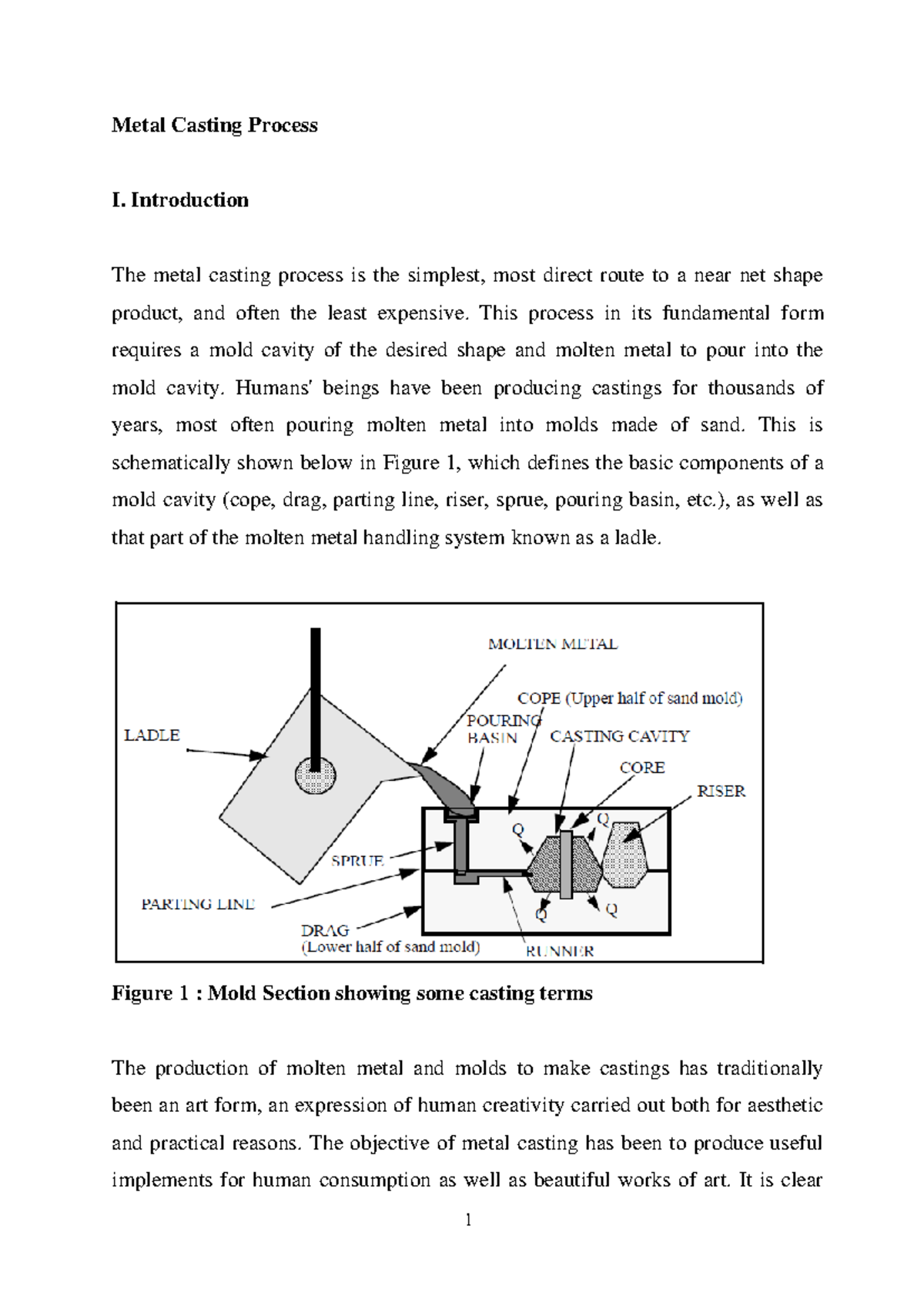 Metal Casting Process

I. Introduction

The metal casting process is the simplest, most direct route to a near net shape product, and often the least expensive. This process in its fundamental form requires a mold cavity of the desired shape and molten metal to pour into the mold cavity. Humans' beings have been producing castings for thousands of years, most often pouring molten metal into molds made of sand. This is schematically shown below in Figure 1, which defines the basic components of a mold cavity (cope, drag, parting line, riser, sprue, pouring basin, etc.), as well as that part of the molten metal handling system known as a ladle.

MOLTEN METAL
COPE (Upper half of sand mold)
LADLE
POURING BASIN
CASTING CAVITY
CORE
RISER
Q
Q
SPRUE
PARTING LINE
Q
Q
DRAG
(Lower half of sand mold)
RUNNER

Figure 1 : Mold Section showing some casting terms

The production of molten metal and molds to make castings has traditionally been an art form, an expression of human creativity carried out both for aesthetic and practical reasons. The objective of metal casting has been to produce useful implements for human consumption as well as beautiful works of art. It is clear

1