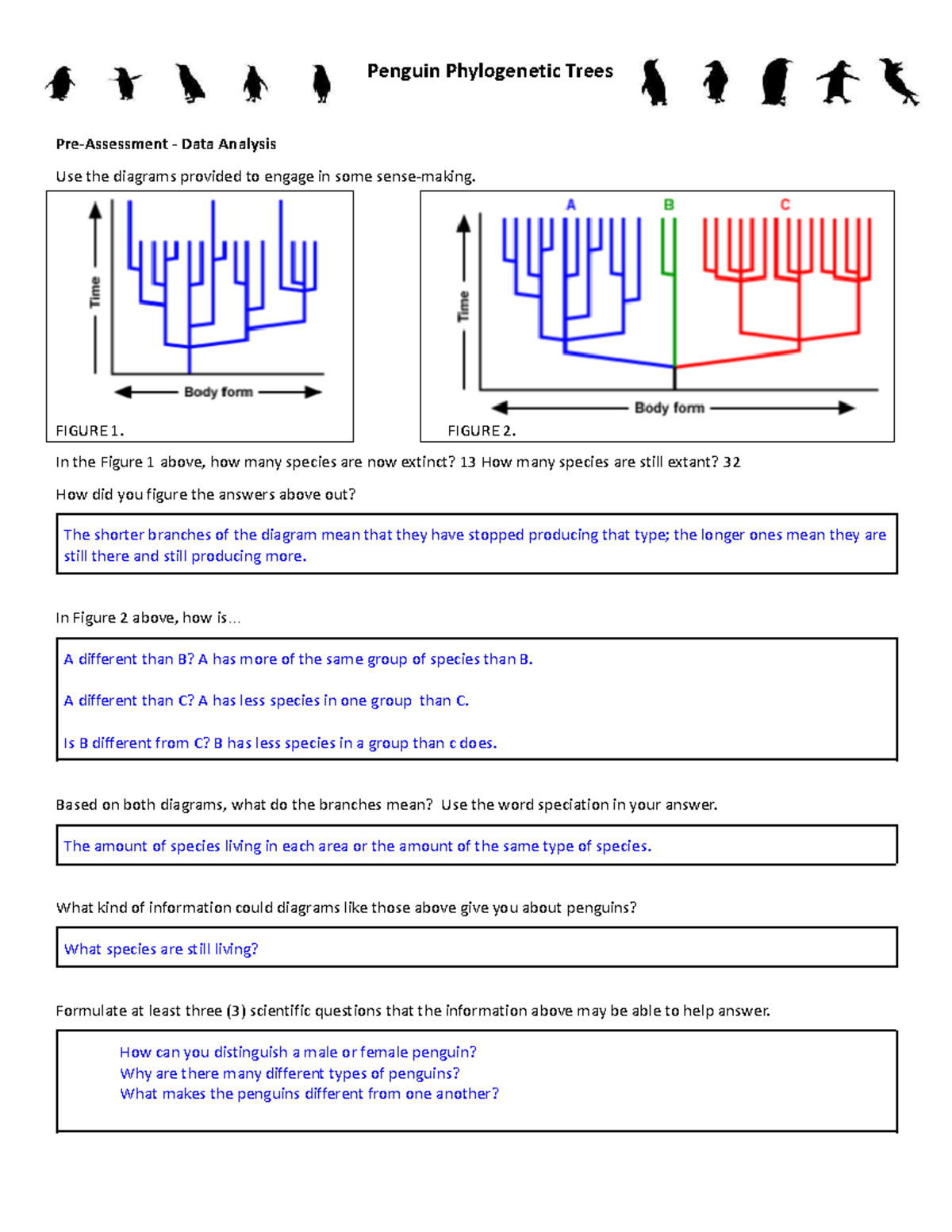 Penguin Phylogenetic Trees

Pre-Assessment - Data Analysis

Use the diagrams provided to engage in some sense-making.

Time

Body form

FIGURE 1.

A B C

Time

Body form

FIGURE 2.

In the Figure 1 above, how many species are now extinct? 13 How many species are still extant? 32

How did you figure the answers above out?

The shorter branches of the diagram mean that they have stopped producing that type; the longer ones mean they are still there and still producing more.

In Figure 2 above, how is…

A different than B? A has more of the same group of species than B.

A different than C? A has less species in one group than C.

Is B different from C? B has less species in a group than c does.

Based on both diagrams, what do the branches mean? Use the word speciation in your answer.

The amount of species living in each area or the amount of the same type of species.

What kind of information could diagrams like those above give you about penguins?

What species are still living?

Formulate at least three (3) scientific questions that the information above may be able to help answer.

How can you distinguish a male or female penguin?
Why are there many different types of penguins?
What makes the penguins different from one another?