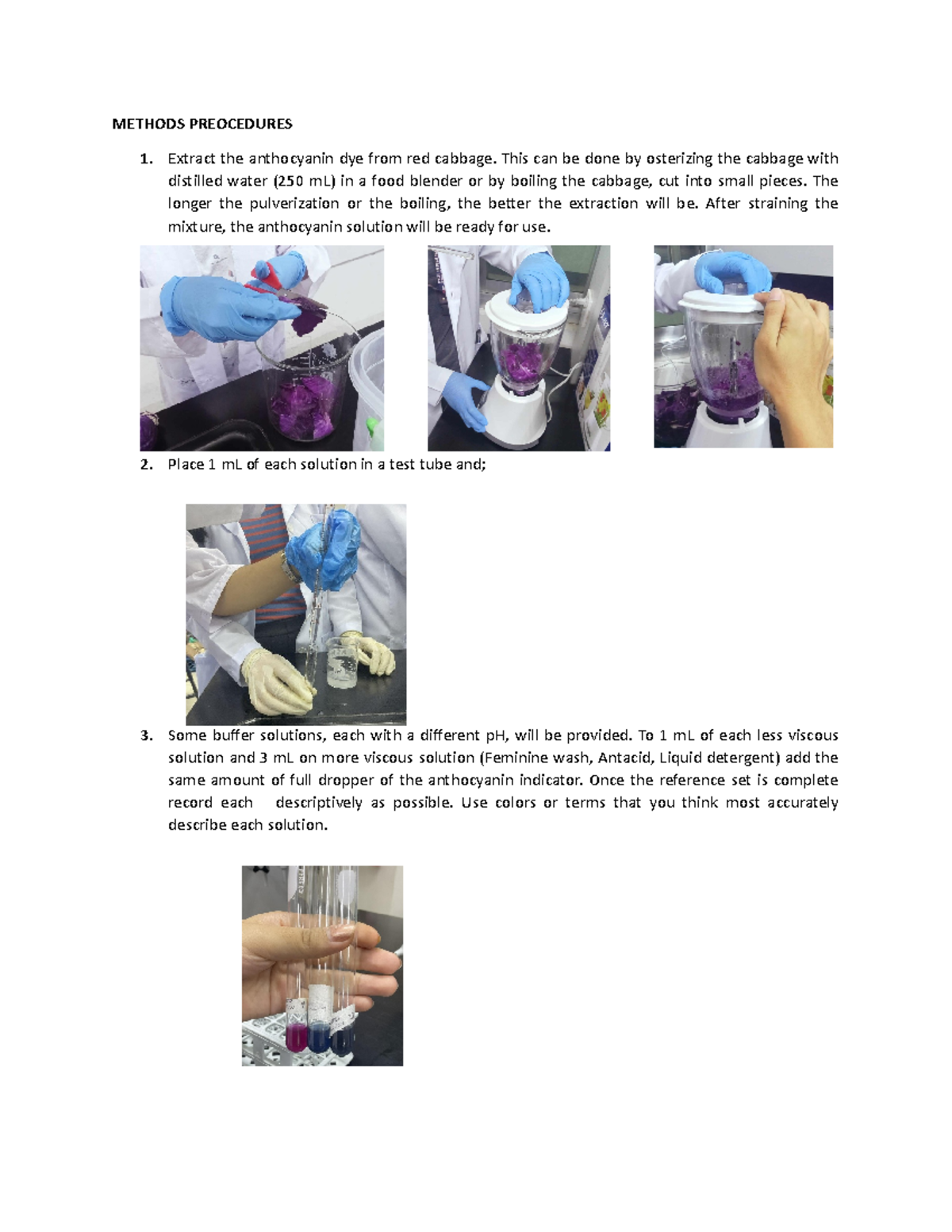 METHODS PREOCEDURES

1. Extract the anthocyanin dye from red cabbage. This can be done by osterizing the cabbage with distilled water (250 mL) in a food blender or by boiling the cabbage, cut into small pieces. The longer the pulverization or the boiling, the better the extraction will be. After straining the mixture, the anthocyanin solution will be ready for use.

2. Place 1 mL of each solution in a test tube and;

3. Some buffer solutions, each with a different pH, will be provided. To 1 mL of each less viscous solution and 3 mL on more viscous solution (Feminine wash, Antacid, Liquid detergent) add the same amount of full dropper of the anthocyanin indicator. Once the reference set is complete record each descriptively as possible. Use colors or terms that you think most accurately describe each solution.