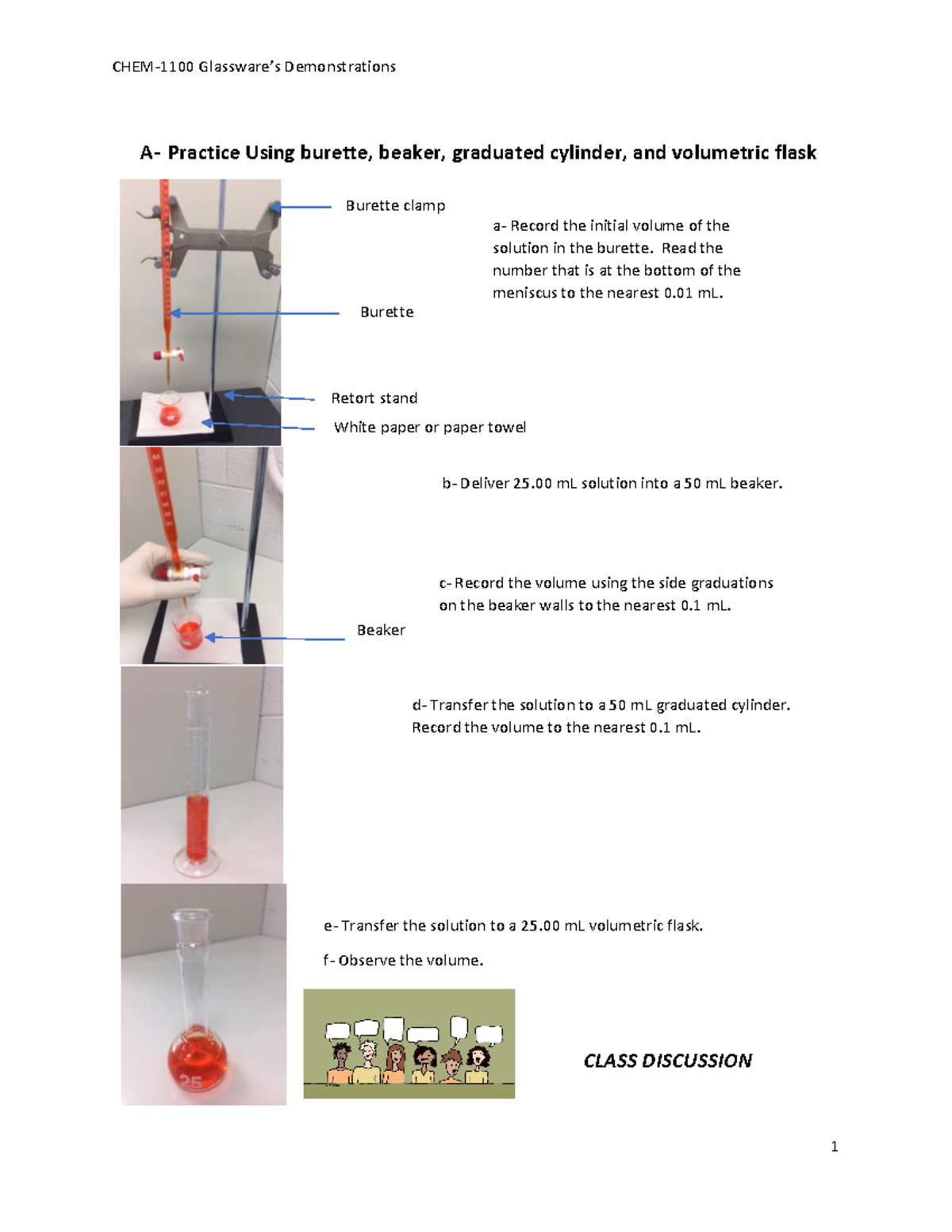 CHEM-1100 Glassware's Demonstrations

A- Practice Using burette, beaker, graduated cylinder, and volumetric flask

Burette clamp

a- Record the initial volume of the solution in the burette. Read the number that is at the bottom of the meniscus to the nearest 0.01 mL.

Burette

Retort stand

White paper or paper towel

b- Deliver 25.00 mL solution into a 50 mL beaker.

c- Record the volume using the side graduations on the beaker walls to the nearest 0.1 mL.

Beaker

d- Transfer the solution to a 50 mL graduated cylinder. Record the volume to the nearest 0.1 mL.

e- Transfer the solution to a 25.00 mL volumetric flask.

f- Observe the volume.

25

CLASS DISCUSSION

1