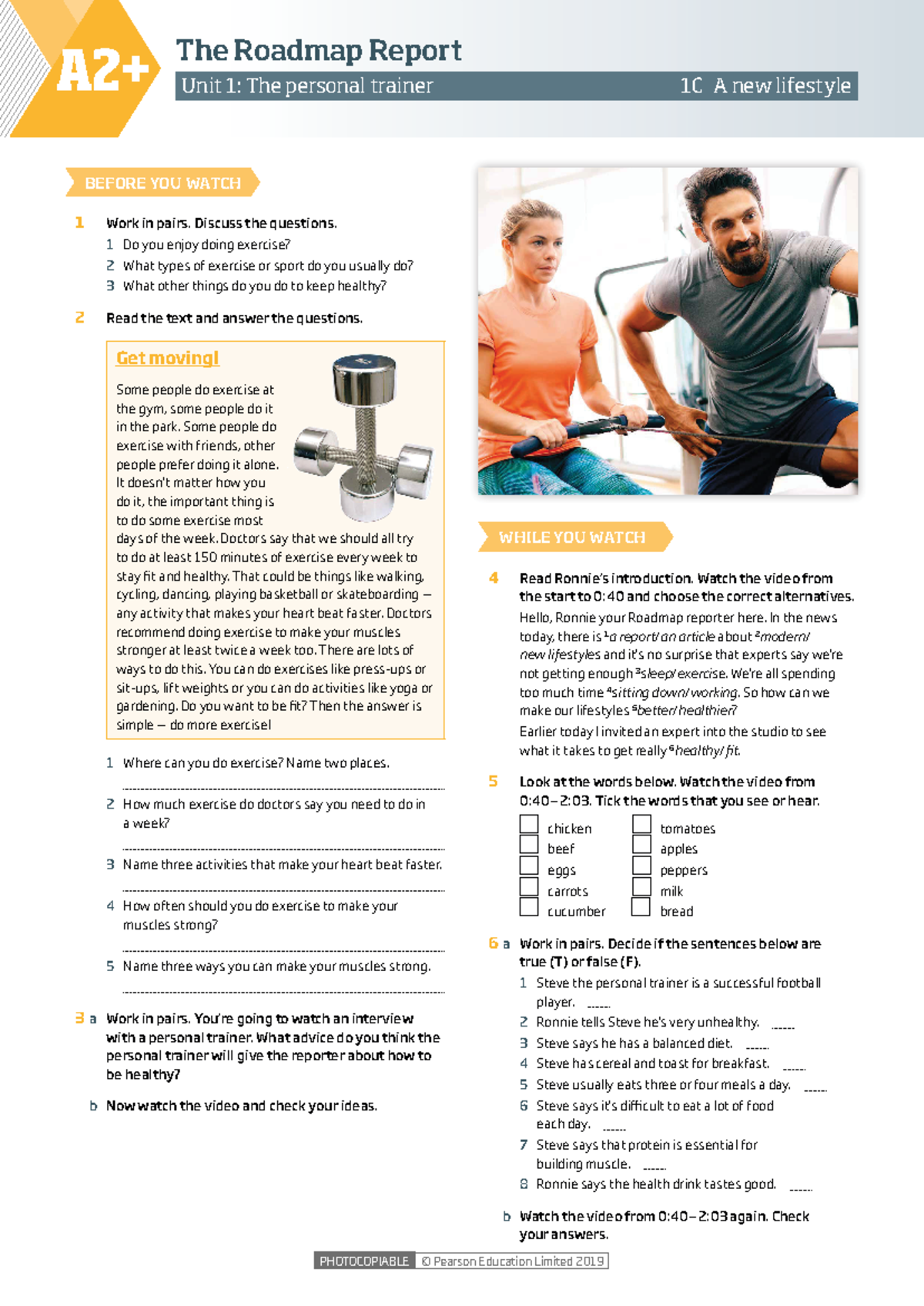 A2+

The Roadmap Report

Unit 1: The personal trainer 1C A new lifestyle

BEFORE YOU WATCH

1 Work in pairs. Discuss the questions.
1 Do you enjoy doing exercise?
2 What types of exercise or sport do you usually do?
3 What other things do you do to keep healthy?

2 Read the text and answer the questions.

Get moving!

Some people do exercise at the gym, some people do it in the park. Some people do exercise with friends, other people prefer doing it alone. It doesn't matter how you do it, the important thing is to do some exercise most days of the week. Doctors say that we should all try to do at least 150 minutes of exercise every week to stay fit and healthy. That could be things like walking, cycling, dancing, playing basketball or skateboarding – any activity that makes your heart beat faster. Doctors recommend doing exercise to make your muscles stronger at least twice a week too. There are lots of ways to do this. You can do exercises like press-ups or sit-ups, lift weights or you can do activities like yoga or gardening. Do you want to be fit? Then the answer is simple – do more exercise!

1 Where can you do exercise? Name two places.
2 How much exercise do doctors say you need to do in a week?
3 Name three activities that make your heart beat faster.
4 How often should you do exercise to make your muscles strong?
5 Name three ways you can make your muscles strong.

3 a Work in pairs. You're going to watch an interview with a personal trainer. What advice do you think the personal trainer will give the reporter about how to be healthy?

b Now watch the video and check your ideas.

WHILE YOU WATCH

4 Read Ronnie's introduction. Watch the video from the start to 0:40 and choose the correct alternatives.
Hello, Ronnie your Roadmap reporter here. In the news today, there is $^1$a report/an article about $^2$modern/new lifestyles and it's no surprise that experts say we're not getting enough $^3$sleep/exercise. We're all spending too much time $^4$sitting down/working. So how can we make our lifestyles $^5$better/healthier?
Earlier today I invited an expert into the studio to see what it takes to get really $^6$healthy/fit.

5 Look at the words below. Watch the video from 0:40–2:03. Tick the words that you see or hear.
chicken
beef
eggs
carrots
cucumber
tomatoes
apples
peppers
milk
bread

6 a Work in pairs. Decide if the sentences below are true (T) or false (F).
1 Steve the personal trainer is a successful football player. _____
2 Ronnie tells Steve he's very unhealthy. _____
3 Steve says he has a balanced diet. _____
4 Steve has cereal and toast for breakfast. _____
5 Steve usually eats three or four meals a day. _____
6 Steve says it's difficult to eat a lot of food each day. _____
7 Steve says that protein is essential for building muscle. _____
8 Ronnie says the health drink tastes good. _____

b Watch the video from 0:40–2:03 again. Check your answers.

PHOTOCOPIABLE © Pearson Education Limited 2019