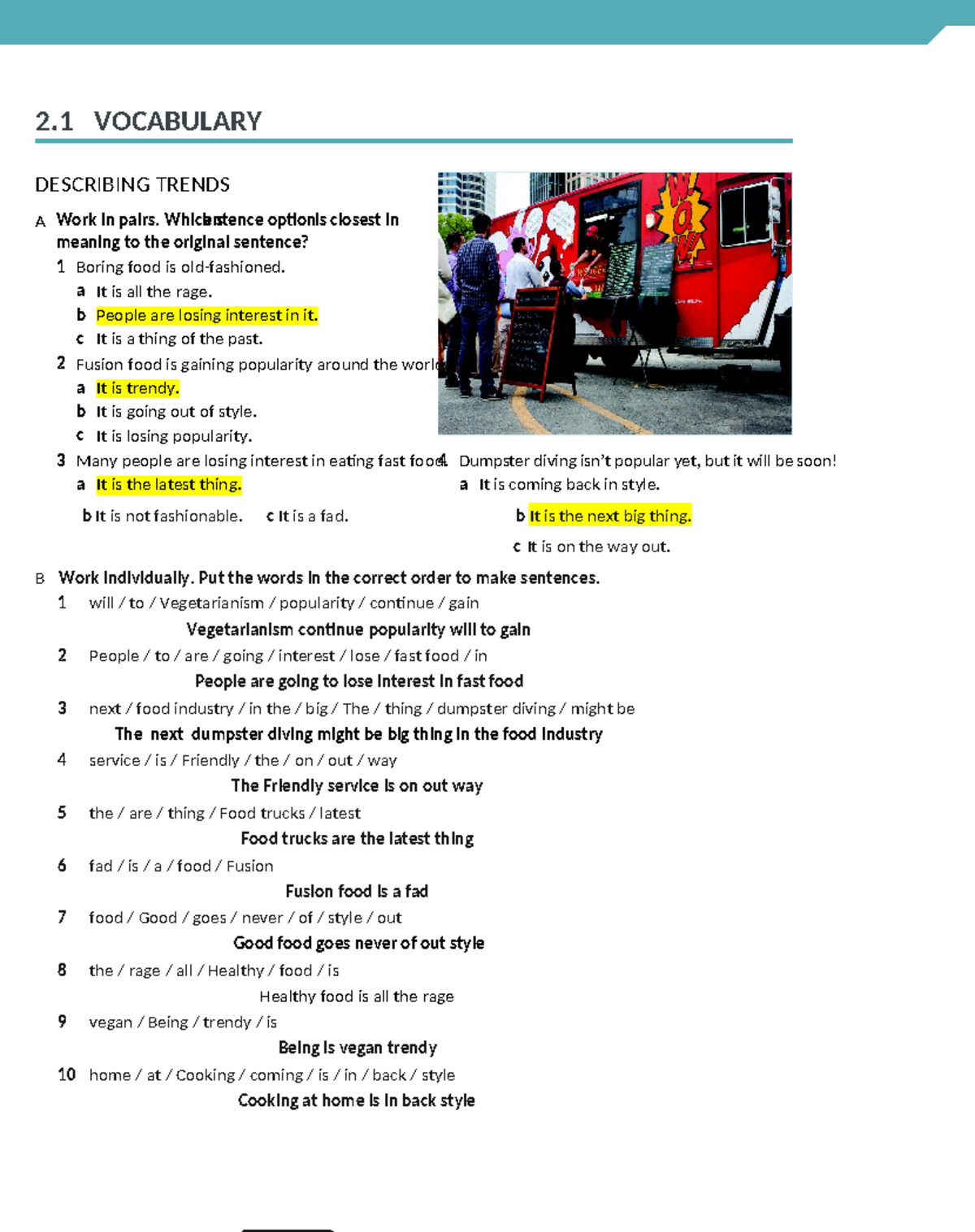 2.1 VOCABULARY

DESCRIBING TRENDS

A Work in pairs. Which sentence option is closest in meaning to the original sentence?

1 Boring food is old-fashioned.

a It is all the rage.

b People are losing interest in it.

c It is a thing of the past.

2 Fusion food is gaining popularity around the world.

a It is trendy.

b It is going out of style.

c It is losing popularity.

3 Many people are losing interest in eating fast food.

a It is the latest thing.

b It is not fashionable. c It is a fad.

4 Dumpster diving isn't popular yet, but it will be soon!

a It is coming back in style.

b It is the next big thing.

c It is on the way out.

B Work individually. Put the words in the correct order to make sentences.

1 will / to / Vegetarianism / popularity / continue / gain

Vegetarianism continue popularity will to gain

2 People / to / are / going / interest / lose / fast food / in

People are going to lose interest in fast food

3 next / food industry / in the / big / The / thing / dumpster diving / might be

The next dumpster diving might be big thing in the food industry

4 service / is / Friendly / the / on / out / way

The Friendly service is on out way

5 the / are / thing / Food trucks / latest

Food trucks are the latest thing

6 fad / is / a / food / Fusion

Fusion food is a fad

7 food / Good / goes / never / of / style / out

Good food goes never of out style

8 the / rage / all / Healthy / food / is

Healthy food is all the rage

9 vegan / Being / trendy / is

Being is vegan trendy

10 home / at / Cooking / coming / is / in / back / style

Cooking at home is in back style