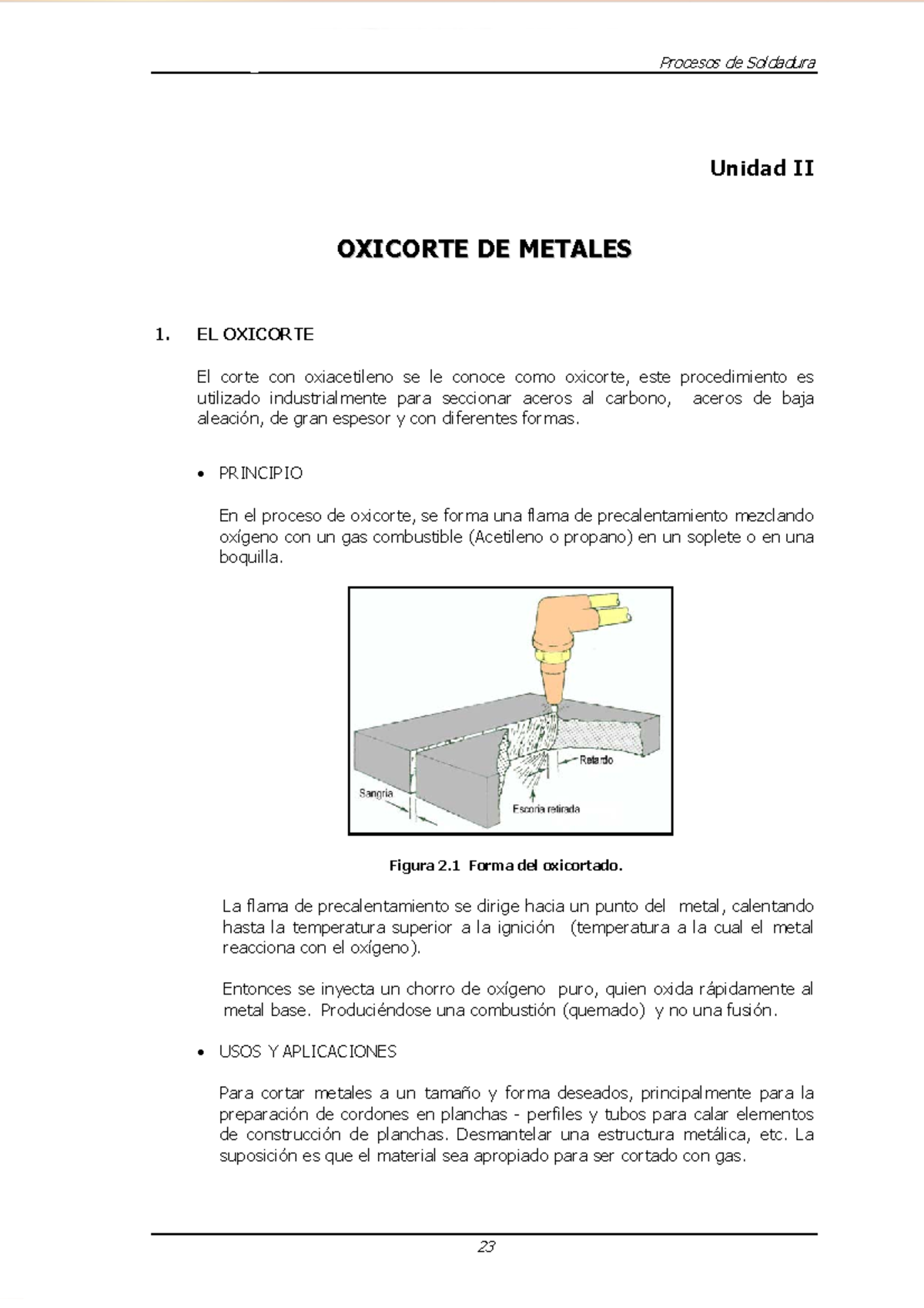 Procesos de Soldadura

Unidad II

OXICORTE DE METALES

1. EL OXICORTE

El corte con oxiacetileno se le conoce como oxicorte, este procedimiento es utilizado industrialmente para seccionar aceros al carbono, aceros de baja aleación, de gran espesor y con diferentes formas.

• PRINCIPIO

En el proceso de oxicorte, se forma una flama de precalentamiento mezclando oxígeno con un gas combustible (Acetileno o propano) en un soplete o en una boquilla.

Retardo
Sangria
Escoria retirada

Figura 2.1 Forma del oxicortado.

La flama de precalentamiento se dirige hacia un punto del metal, calentando hasta la temperatura superior a la ignición (temperatura a la cual el metal reacciona con el oxígeno).

Entonces se inyecta un chorro de oxígeno puro, quien oxida rápidamente al metal base. Produciéndose una combustión (quemado) y no una fusión.

• USOS Y APLICACIONES

Para cortar metales a un tamaño y forma deseados, principalmente para la preparación de cordones en planchas - perfiles y tubos para calar elementos de construcción de planchas. Desmantelar una estructura metálica, etc. La suposición es que el material sea apropiado para ser cortado con gas.

23