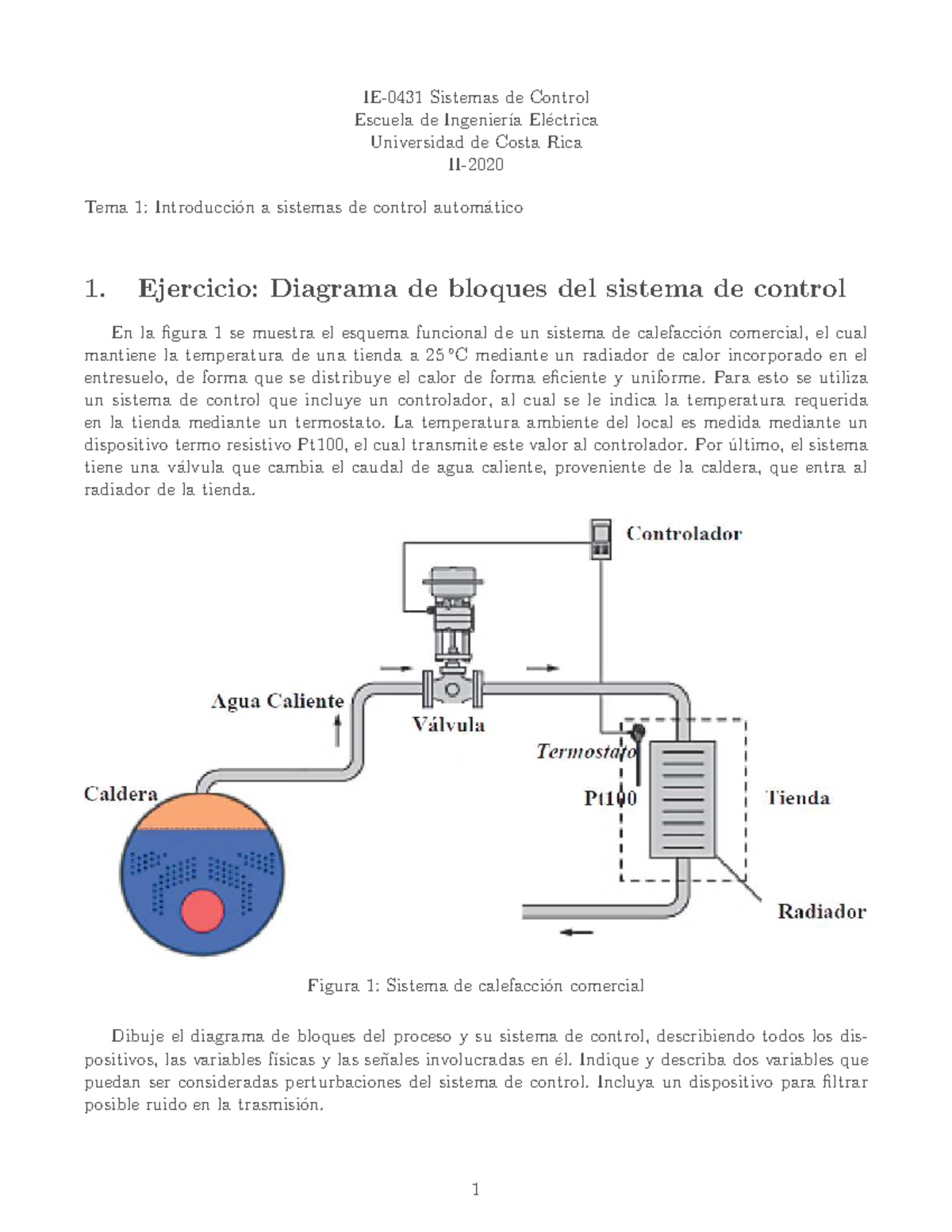 IE-0431 Sistemas de Control
Escuela de Ingeniería Eléctrica
Universidad de Costa Rica
II-2020

Tema 1: Introducción a sistemas de control automático

1. Ejercicio: Diagrama de bloques del sistema de control

En la figura 1 se muestra el esquema funcional de un sistema de calefacción comercial, el cual mantiene la temperatura de una tienda a 25 °C mediante un radiador de calor incorporado en el entresuelo, de forma que se distribuye el calor de forma eficiente y uniforme. Para esto se utiliza un sistema de control que incluye un controlador, al cual se le indica la temperatura requerida en la tienda mediante un termostato. La temperatura ambiente del local es medida mediante un dispositivo termo resistivo Pt100, el cual transmite este valor al controlador. Por último, el sistema tiene una válvula que cambia el caudal de agua caliente, proveniente de la caldera, que entra al radiador de la tienda.

Controlador
Agua Caliente
Válvula
Termostato
Caldera
Pt100
Tienda
Radiador

Figura 1: Sistema de calefacción comercial

Dibuje el diagrama de bloques del proceso y su sistema de control, describiendo todos los dispositivos, las variables físicas y las señales involucradas en él. Indique y describa dos variables que puedan ser consideradas perturbaciones del sistema de control. Incluya un dispositivo para filtrar posible ruido en la trasmisión.

1