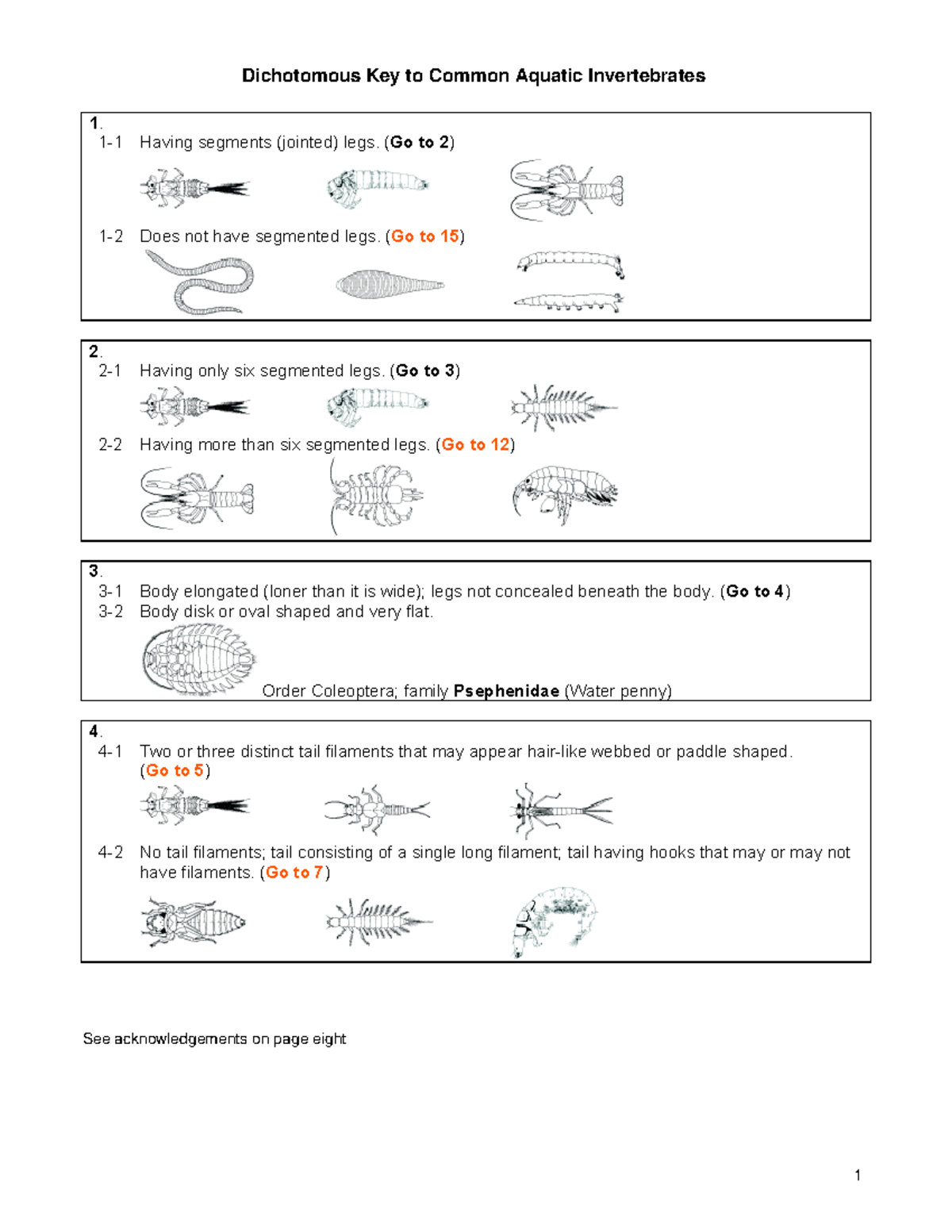 Dichotomous Key to Common Aquatic Invertebrates

1.
1-1 Having segments (jointed) legs. (Go to 2)

1-2 Does not have segmented legs. (Go to 15)

2.
2-1 Having only six segmented legs. (Go to 3)

2-2 Having more than six segmented legs. (Go to 12)

3.
3-1 Body elongated (loner than it is wide); legs not concealed beneath the body. (Go to 4)
3-2 Body disk or oval shaped and very flat.

Order Coleoptera; family Psephenidae (Water penny)

4.
4-1 Two or three distinct tail filaments that may appear hair-like webbed or paddle shaped. (Go to 5)

4-2 No tail filaments; tail consisting of a single long filament; tail having hooks that may or may not have filaments. (Go to 7)

See acknowledgements on page eight

1