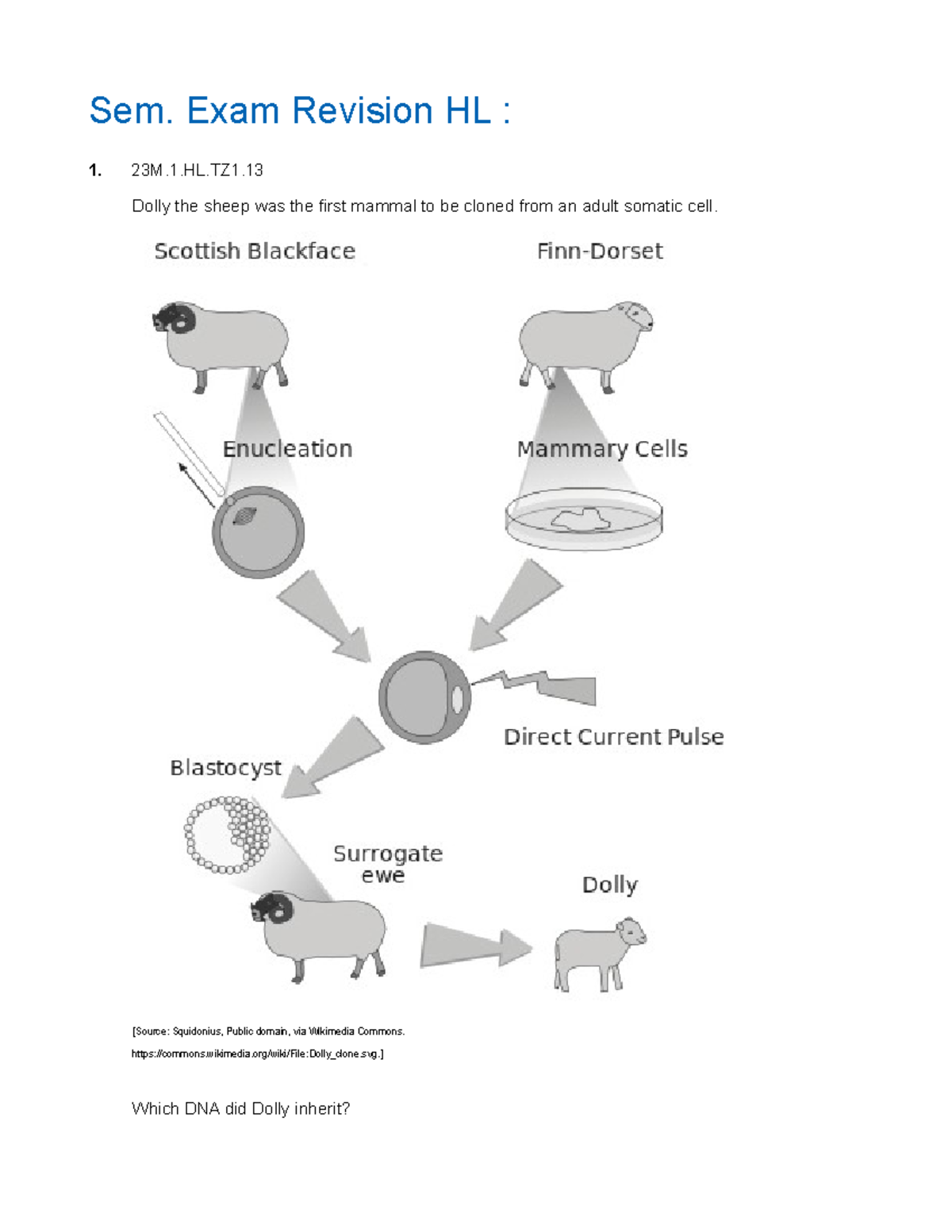 Sem. Exam Revision HL :

1. 23M.1.HL.TZ1.13

Dolly the sheep was the first mammal to be cloned from an adult somatic cell.

Scottish Blackface

Finn-Dorset

Enucleation

Mammary Cells

Direct Current Pulse

Blastocyst

Surrogate ewe

Dolly

[Source: Squidonius, Public domain, via Wikimedia Commons. https://commons.wikimedia.org/wiki/File:Dolly_clone.svg.]

Which DNA did Dolly inherit?