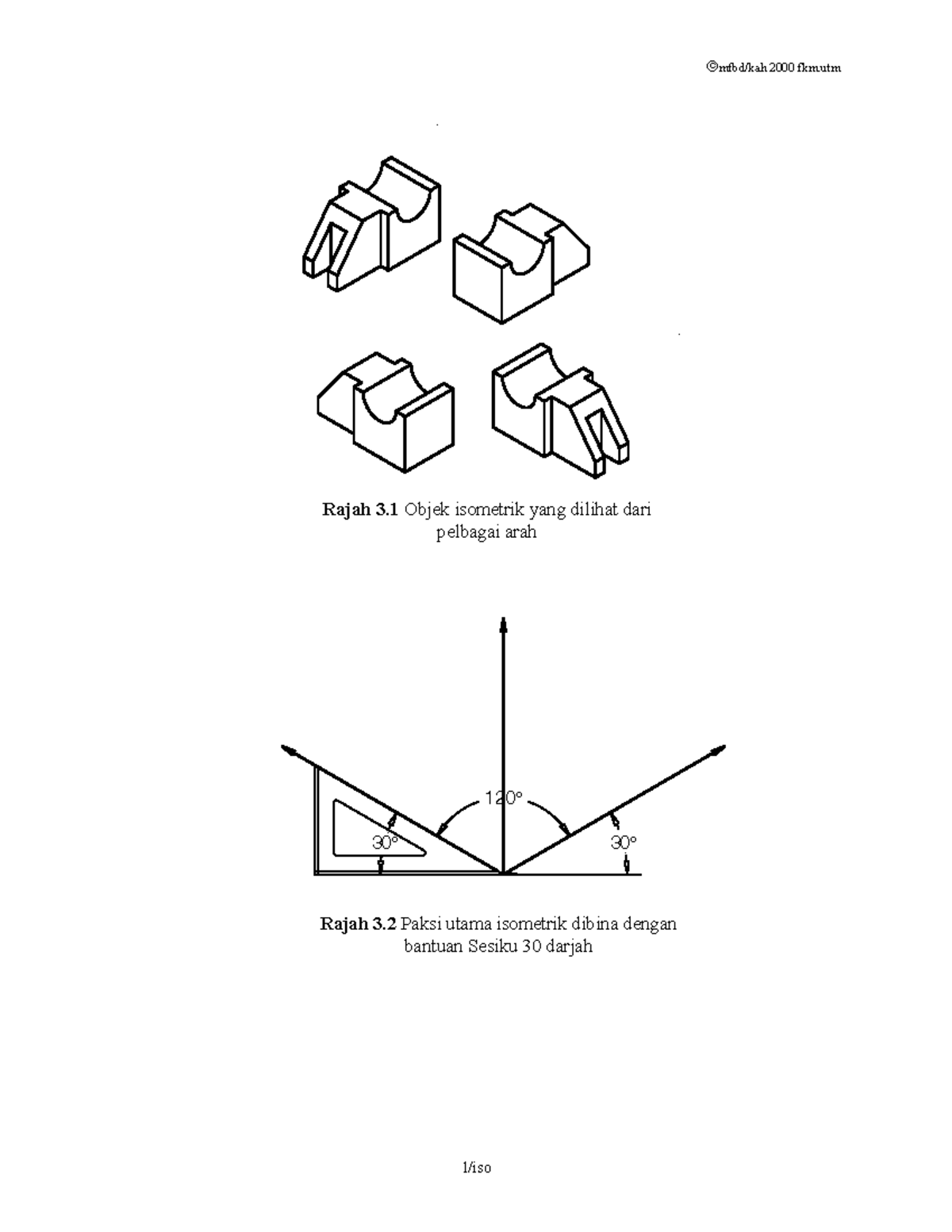 ©mfbd/kah 2000 fkmutm

Rajah 3.1 Objek isometrik yang dilihat dari pelbagai arah

120°

30°

30°

Rajah 3.2 Paksi utama isometrik dibina dengan bantuan Sesiku 30 darjah

1/iso