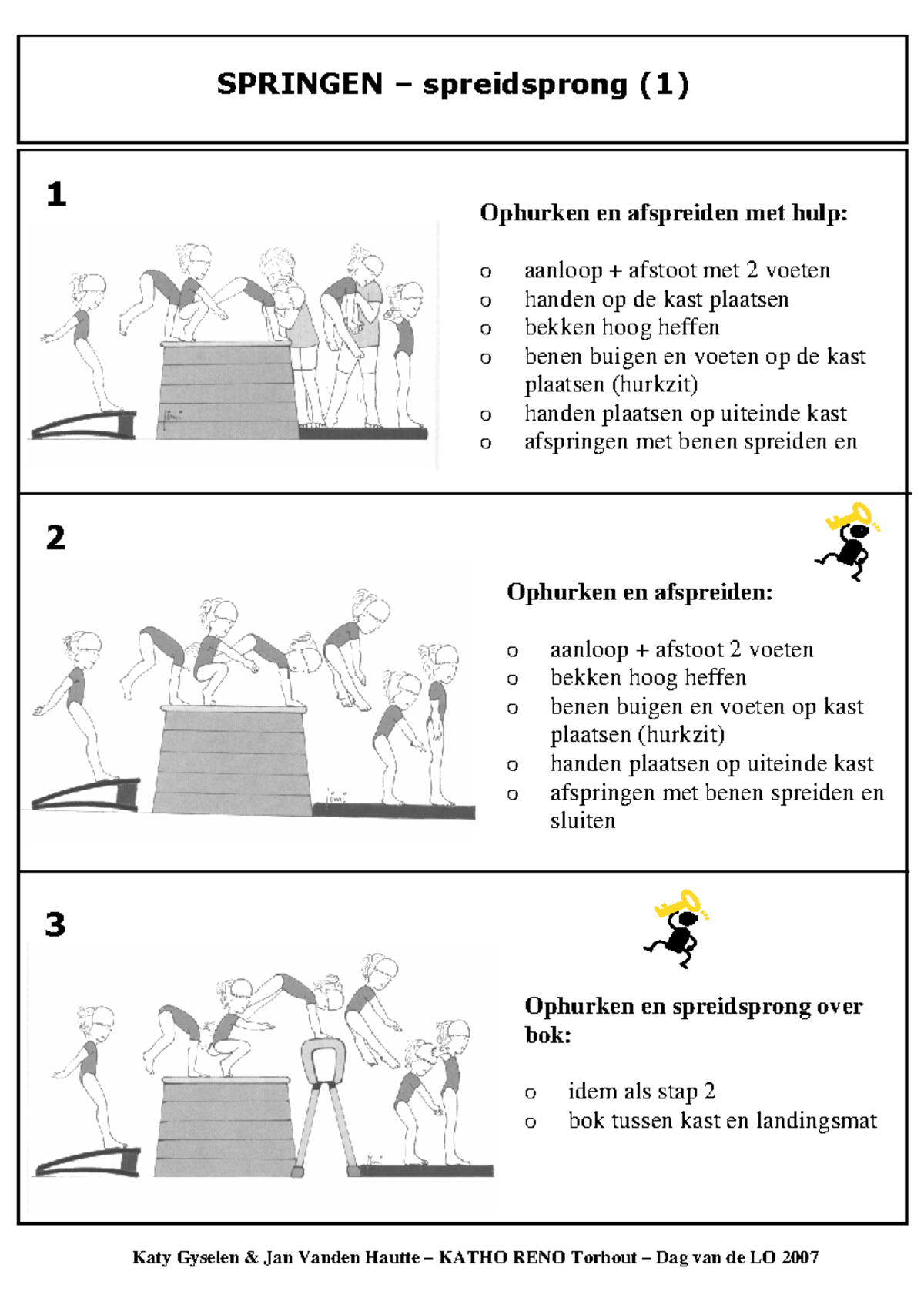 SPRINGEN – spreidsprong (1)

1

Ophurken en afspreiden met hulp:

o aanloop + afstoot met 2 voeten
o handen op de kast plaatsen
o bekken hoog heffen
o benen buigen en voeten op de kast plaatsen (hurkzit)
o handen plaatsen op uiteinde kast
o afspringen met benen spreiden en

2

Ophurken en afspreiden:

o aanloop + afstoot 2 voeten
o bekken hoog heffen
o benen buigen en voeten op kast plaatsen (hurkzit)
o handen plaatsen op uiteinde kast
o afspringen met benen spreiden en sluiten

3

Ophurken en spreidsprong over bok:

o idem als stap 2
o bok tussen kast en landingsmat

Katy Gyselen & Jan Vanden Hautte – KATHO RENO Torhout – Dag van de LO 2007