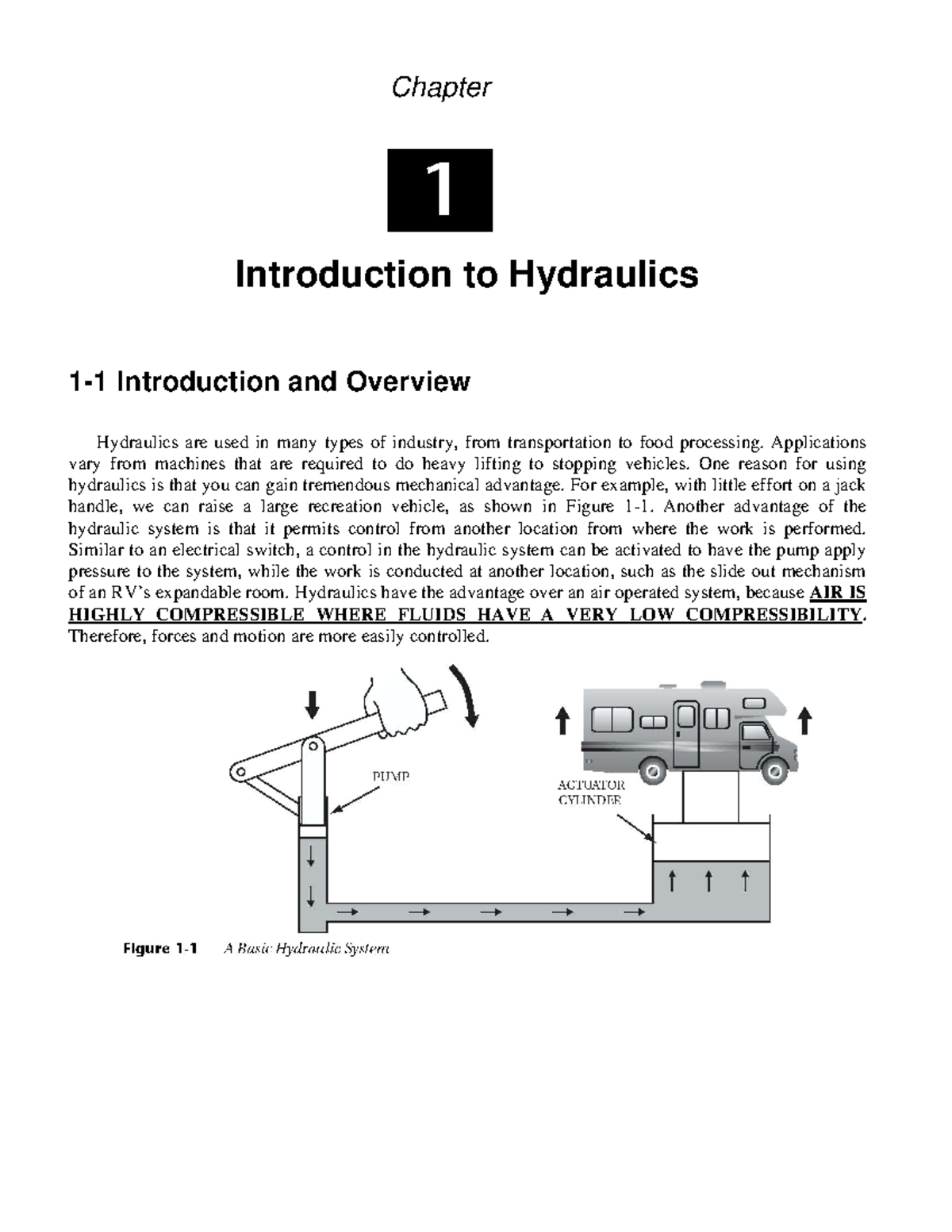 Chapter

1

Introduction to Hydraulics

1-1 Introduction and Overview

Hydraulics are used in many types of industry, from transportation to food processing. Applications vary from machines that are required to do heavy lifting to stopping vehicles. One reason for using hydraulics is that you can gain tremendous mechanical advantage. For example, with little effort on a jack handle, we can raise a large recreation vehicle, as shown in Figure 1-1. Another advantage of the hydraulic system is that it permits control from another location from where the work is performed. Similar to an electrical switch, a control in the hydraulic system can be activated to have the pump apply pressure to the system, while the work is conducted at another location, such as the slide out mechanism of an RV's expandable room. Hydraulics have the advantage over an air operated system, because AIR IS HIGHLY COMPRESSIBLE WHERE FLUIDS HAVE A VERY LOW COMPRESSIBILITY. Therefore, forces and motion are more easily controlled.

PUMP

ACTUATOR CYLINDER

Figure 1-1 A Basic Hydraulic System