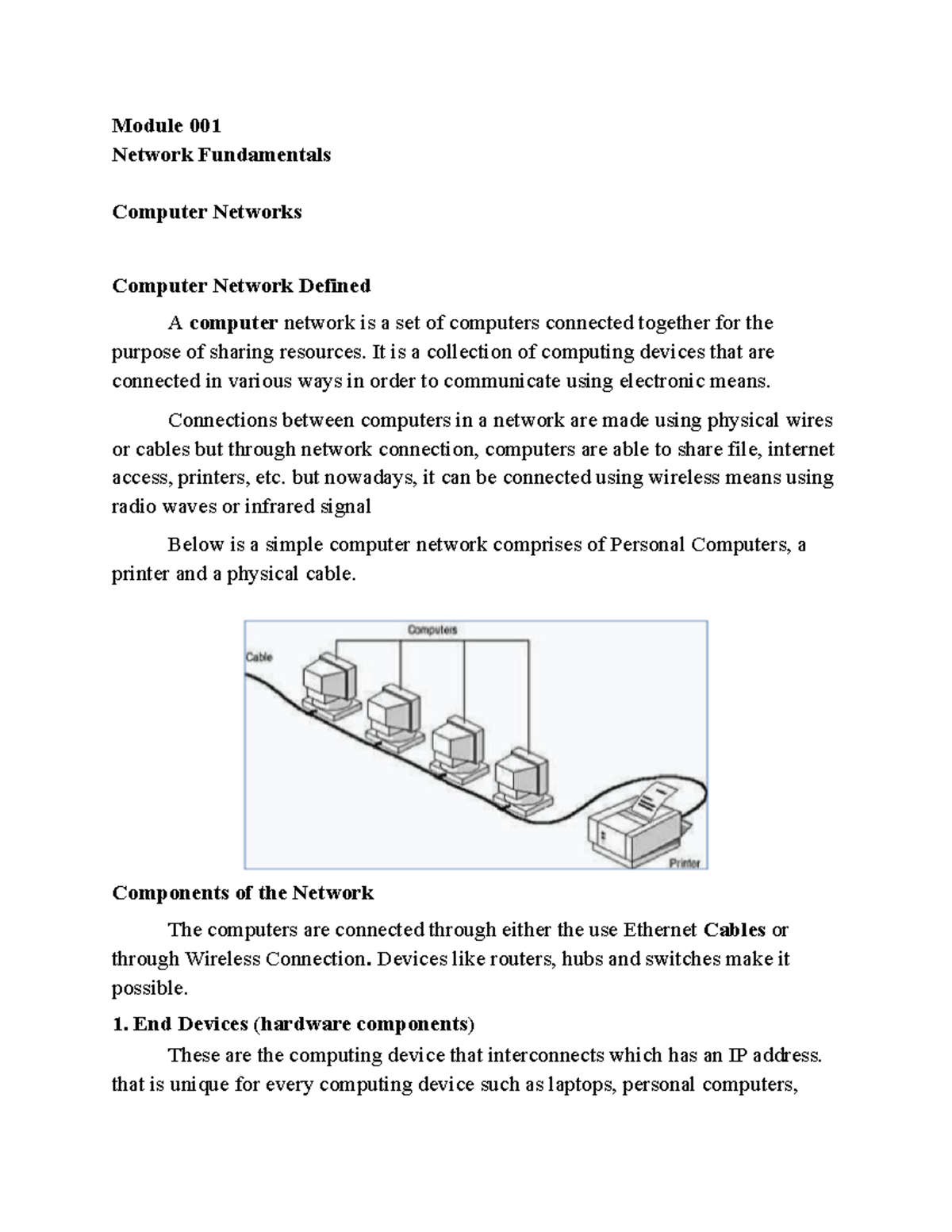 Module 001
Network Fundamentals

Computer Networks

Computer Network Defined

A computer network is a set of computers connected together for the purpose of sharing resources. It is a collection of computing devices that are connected in various ways in order to communicate using electronic means.

Connections between computers in a network are made using physical wires or cables but through network connection, computers are able to share file, internet access, printers, etc. but nowadays, it can be connected using wireless means using radio waves or infrared signal

Below is a simple computer network comprises of Personal Computers, a printer and a physical cable.

Computers
Cable
Printer

Components of the Network

The computers are connected through either the use Ethernet Cables or through Wireless Connection. Devices like routers, hubs and switches make it possible.

1. End Devices (hardware components)

These are the computing device that interconnects which has an IP address. that is unique for every computing device such as laptops, personal computers,