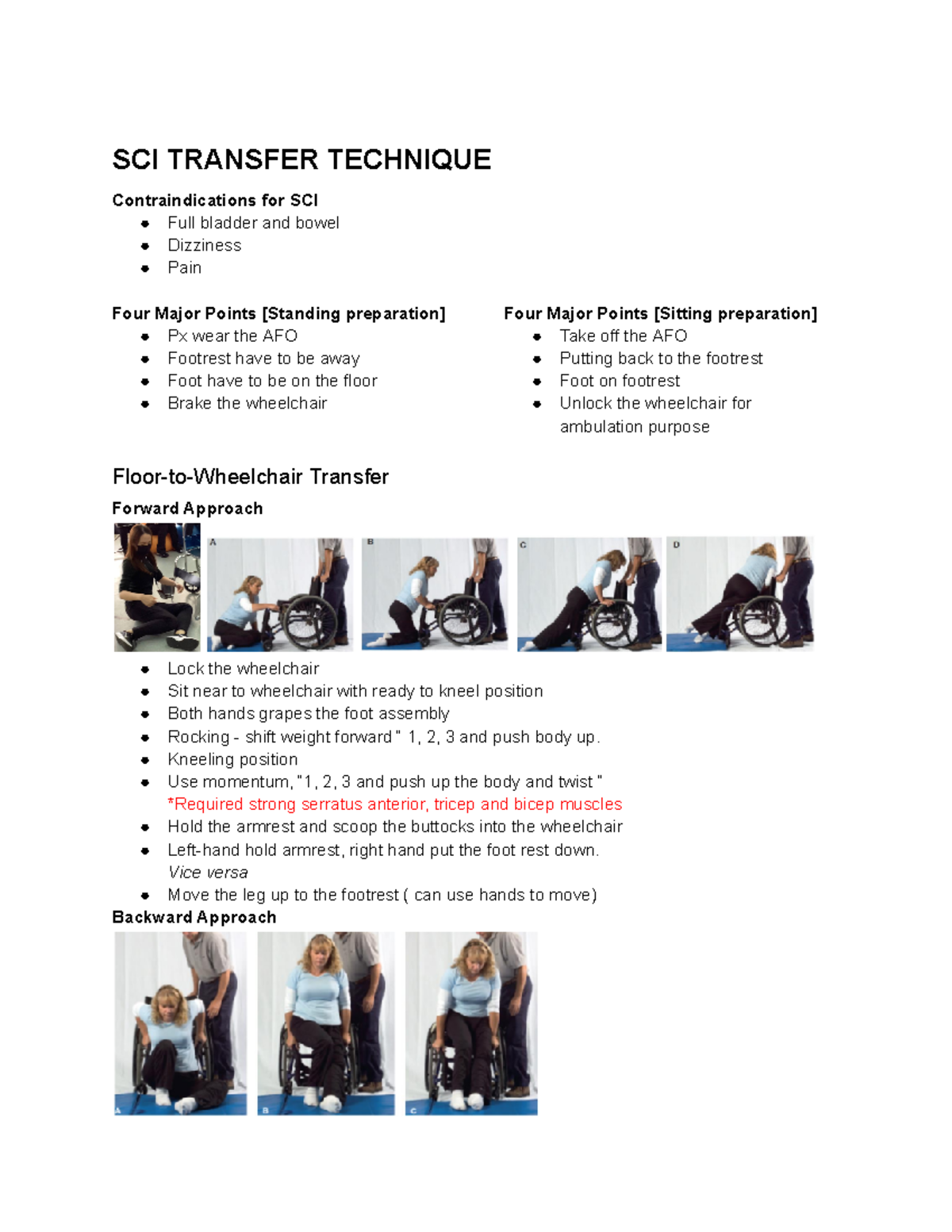 SCI TRANSFER TECHNIQUE

Contraindications for SCI
- Full bladder and bowel
- Dizziness
- Pain

Four Major Points [Standing preparation]
- Px wear the AFO
- Footrest have to be away
- Foot have to be on the floor
- Brake the wheelchair

Four Major Points [Sitting preparation]
- Take off the AFO
- Putting back to the footrest
- Foot on footrest
- Unlock the wheelchair for ambulation purpose

Floor-to-Wheelchair Transfer
Forward Approach

A B C D

- Lock the wheelchair
- Sit near to wheelchair with ready to kneel position
- Both hands grapes the foot assembly
- Rocking - shift weight forward " 1, 2, 3 and push body up.
- Kneeling position
- Use momentum, "1, 2, 3 and push up the body and twist "
*Required strong serratus anterior, tricep and bicep muscles
- Hold the armrest and scoop the buttocks into the wheelchair
- Left-hand hold armrest, right hand put the foot rest down. Vice versa
- Move the leg up to the footrest ( can use hands to move)

Backward Approach

A B C