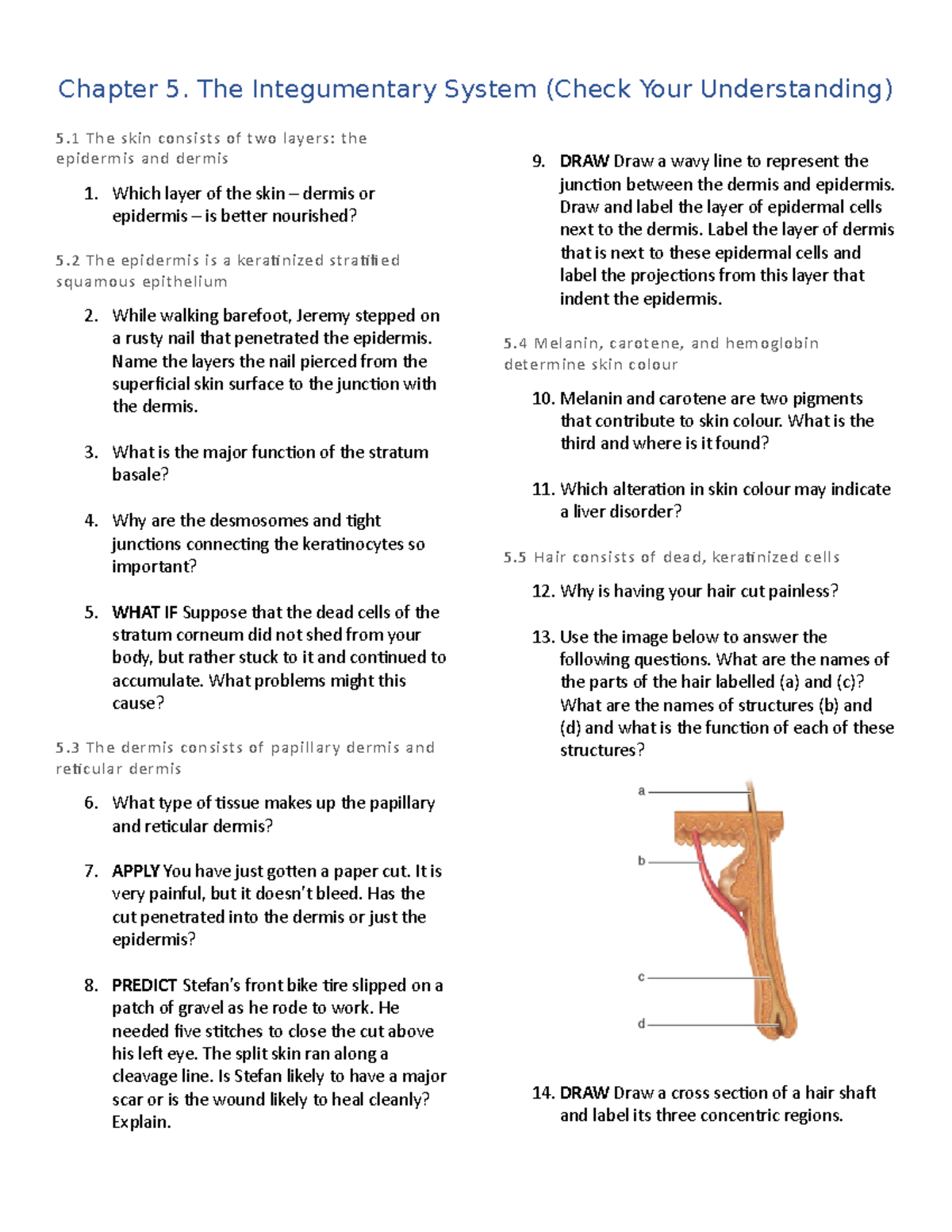 Chapter 5. The Integumentary System (Check Your Understanding)

5.1 The skin consists of two layers: the epidermis and dermis

1. Which layer of the skin – dermis or epidermis – is better nourished?

5.2 The epidermis is a keratinized stratified squamous epithelium

2. While walking barefoot, Jeremy stepped on a rusty nail that penetrated the epidermis. Name the layers the nail pierced from the superficial skin surface to the junction with the dermis.

3. What is the major function of the stratum basale?

4. Why are the desmosomes and tight junctions connecting the keratinocytes so important?

5. WHAT IF Suppose that the dead cells of the stratum corneum did not shed from your body, but rather stuck to it and continued to accumulate. What problems might this cause?

5.3 The dermis consists of papillary dermis and reticular dermis

6. What type of tissue makes up the papillary and reticular dermis?

7. APPLY You have just gotten a paper cut. It is very painful, but it doesn't bleed. Has the cut penetrated into the dermis or just the epidermis?

8. PREDICT Stefan's front bike tire slipped on a patch of gravel as he rode to work. He needed five stitches to close the cut above his left eye. The split skin ran along a cleavage line. Is Stefan likely to have a major scar or is the wound likely to heal cleanly? Explain.

9. DRAW Draw a wavy line to represent the junction between the dermis and epidermis. Draw and label the layer of epidermal cells next to the dermis. Label the layer of dermis that is next to these epidermal cells and label the projections from this layer that indent the epidermis.

5.4 Melanin, carotene, and hemoglobin determine skin colour

10. Melanin and carotene are two pigments that contribute to skin colour. What is the third and where is it found?

11. Which alteration in skin colour may indicate a liver disorder?

5.5 Hair consists of dead, keratinized cells

12. Why is having your hair cut painless?

13. Use the image below to answer the following questions. What are the names of the parts of the hair labelled (a) and (c)? What are the names of structures (b) and (d) and what is the function of each of these structures?

a
b
c
d

14. DRAW Draw a cross section of a hair shaft and label its three concentric regions.